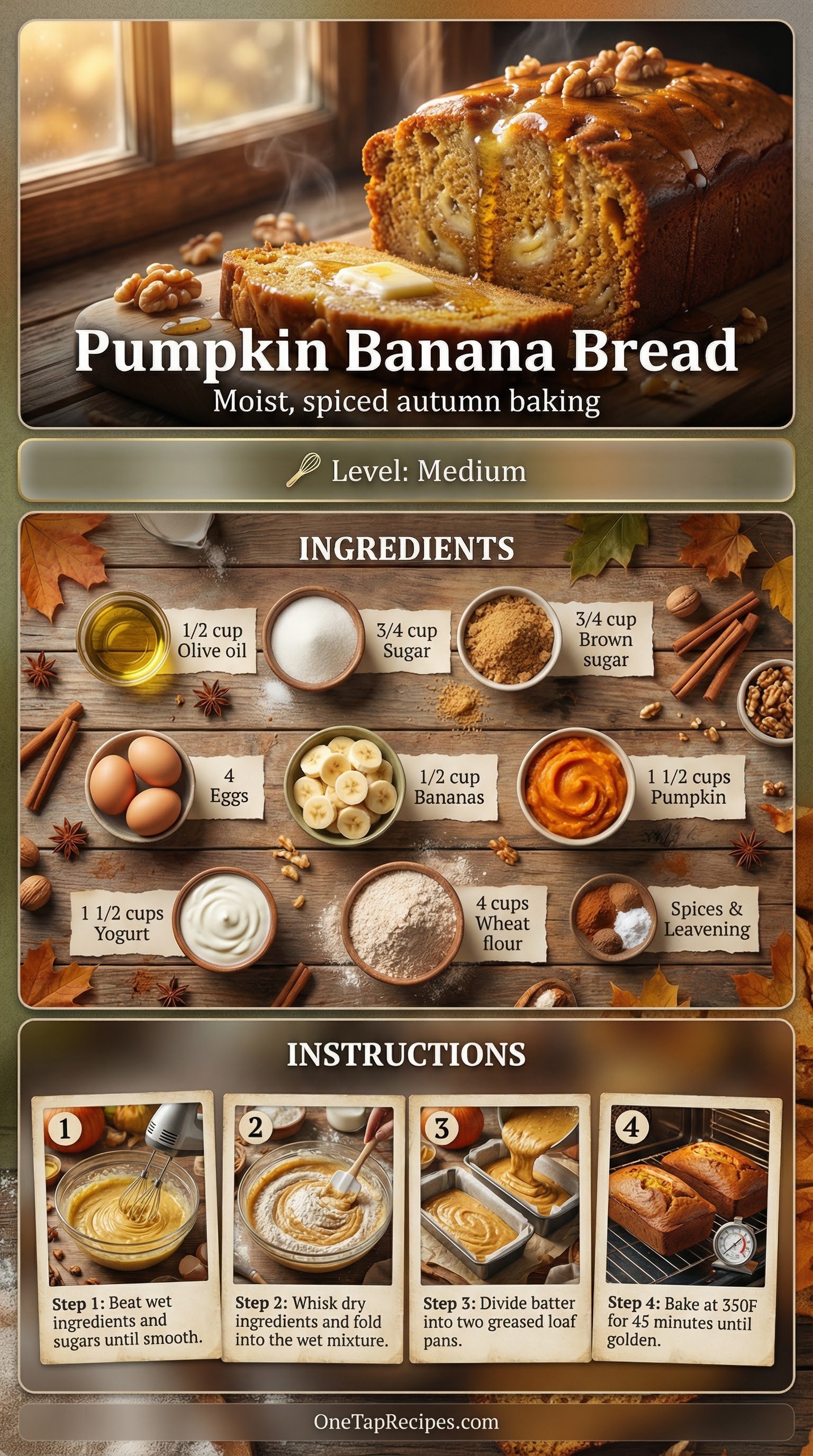 Pumpkin Banana Bread

Moist, spiced autumn baking

Level: Medium

INGREDIENTS

1/2 cup Olive oil

3/4 cup Sugar

3/4 cup Brown sugar

4 Eggs

1/2 cup Bananas

1 1/2 cups Pumpkin

1 1/2 cups Yogurt

4 cups Wheat flour

Spices & Leavening

INSTRUCTIONS

1

Step 1: Beat wet ingredients and sugars until smooth.

2

Step 2: Whisk dry ingredients and fold into the wet mixture.

3

Step 3: Divide batter into two greased loaf pans.

4

Step 4: Bake at 350F for 45 minutes until golden.

OneTapRecipes.com