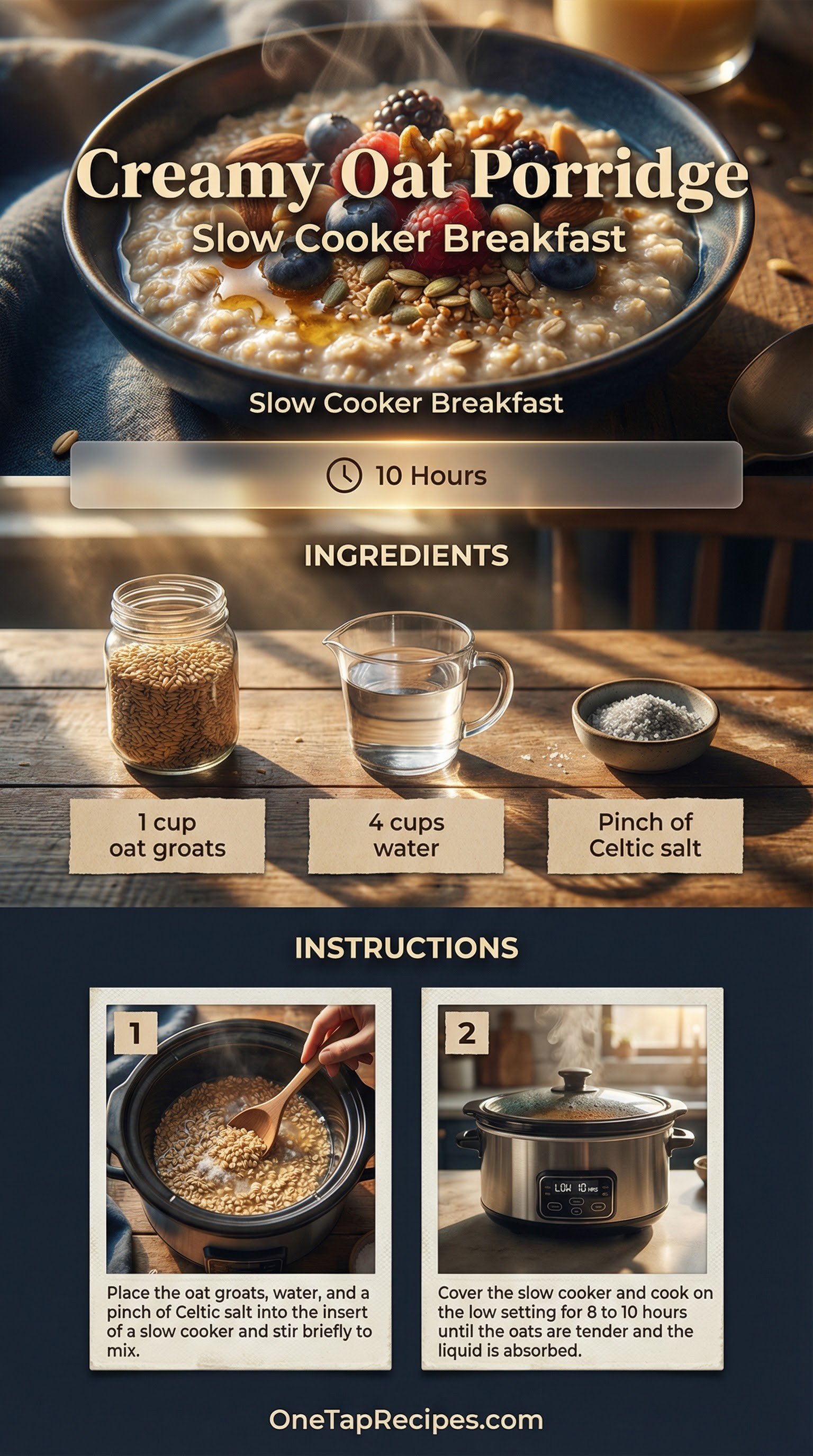 Creamy Oat Porridge
Slow Cooker Breakfast

Slow Cooker Breakfast

10 Hours

INGREDIENTS

1 cup oat groats

4 cups water

Pinch of Celtic salt

INSTRUCTIONS

1

Place the oat groats, water, and a pinch of Celtic salt into the insert of a slow cooker and stir briefly to mix.

2

LOW 10 HRS

Cover the slow cooker and cook on the low setting for 8 to 10 hours until the oats are tender and the liquid is absorbed.

OneTapRecipes.com