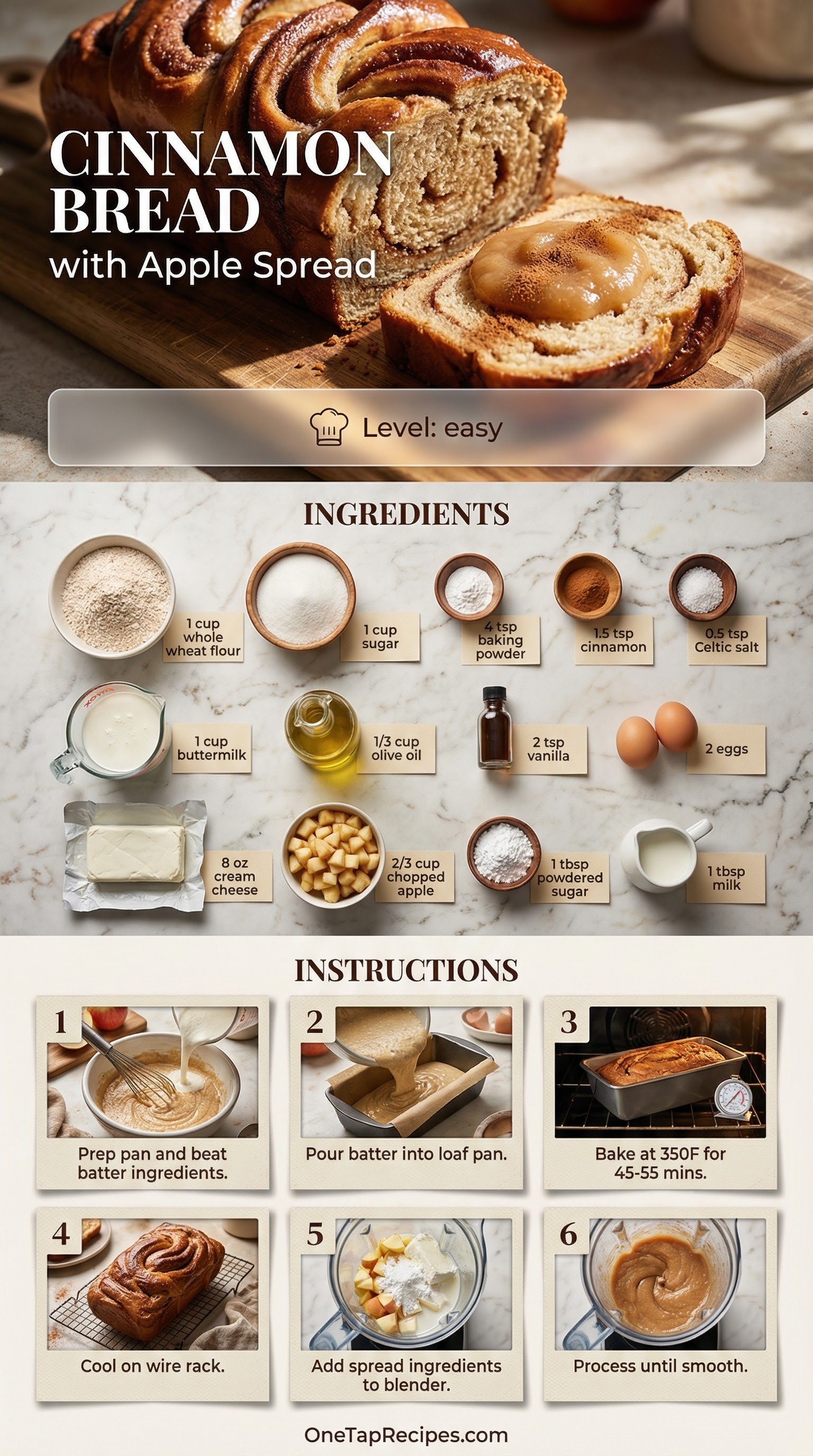 CINNAMON BREAD
with Apple Spread

Level: easy

INGREDIENTS

1 cup whole wheat flour

1 cup sugar

4 tsp baking powder

1.5 tsp cinnamon

0.5 tsp Celtic salt

OXO

1 cup buttermilk

1/3 cup olive oil

2 tsp vanilla

2 eggs

8 oz cream cheese

2/3 cup chopped apple

1 tbsp powdered sugar

1 tbsp milk

INSTRUCTIONS

1
Prep pan and beat batter ingredients.

2
Pour batter into loaf pan.

3
Bake at 350F for 45-55 mins.

4
Cool on wire rack.

5
Add spread ingredients to blender.

6
Process until smooth.

OneTapRecipes.com