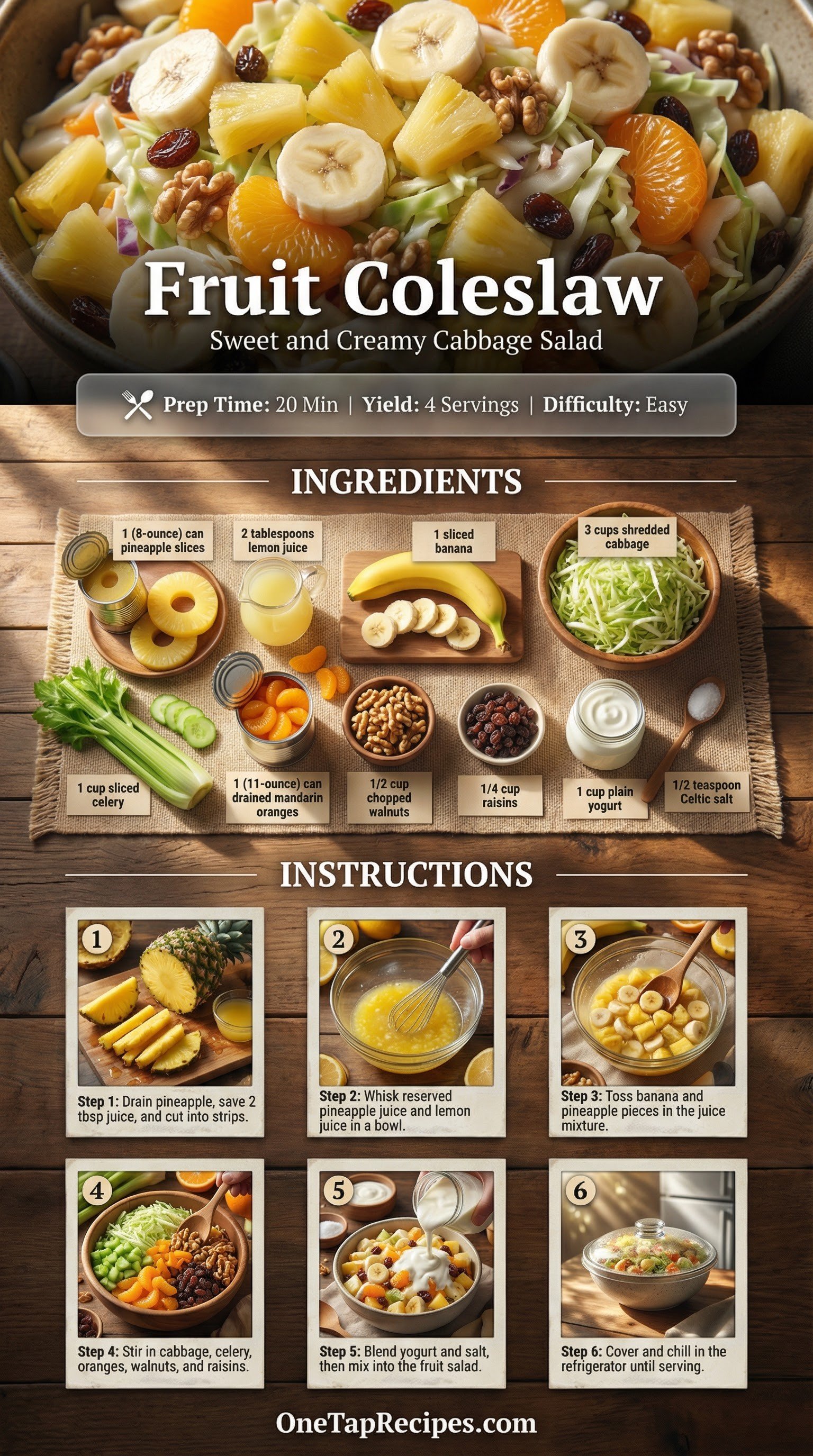 Fruit Coleslaw
Sweet and Creamy Cabbage Salad

Prep Time: 20 Min | Yield: 4 Servings | Difficulty: Easy

INGREDIENTS

1 (8-ounce) can pineapple slices

2 tablespoons lemon juice

1 sliced banana

3 cups shredded cabbage

1 cup sliced celery

1 (11-ounce) can drained mandarin oranges

1/2 cup chopped walnuts

1/4 cup raisins

1 cup plain yogurt

1/2 teaspoon Celtic salt

INSTRUCTIONS

1
Step 1: Drain pineapple, save 2 tbsp juice, and cut into strips.

2
Step 2: Whisk reserved pineapple juice and lemon juice in a bowl.

3
Step 3: Toss banana and pineapple pieces in the juice mixture.

4
Step 4: Stir in cabbage, celery, oranges, walnuts, and raisins.

5
Step 5: Blend yogurt and salt, then mix into the fruit salad.

6
Step 6: Cover and chill in the refrigerator until serving.

OneTapRecipes.com