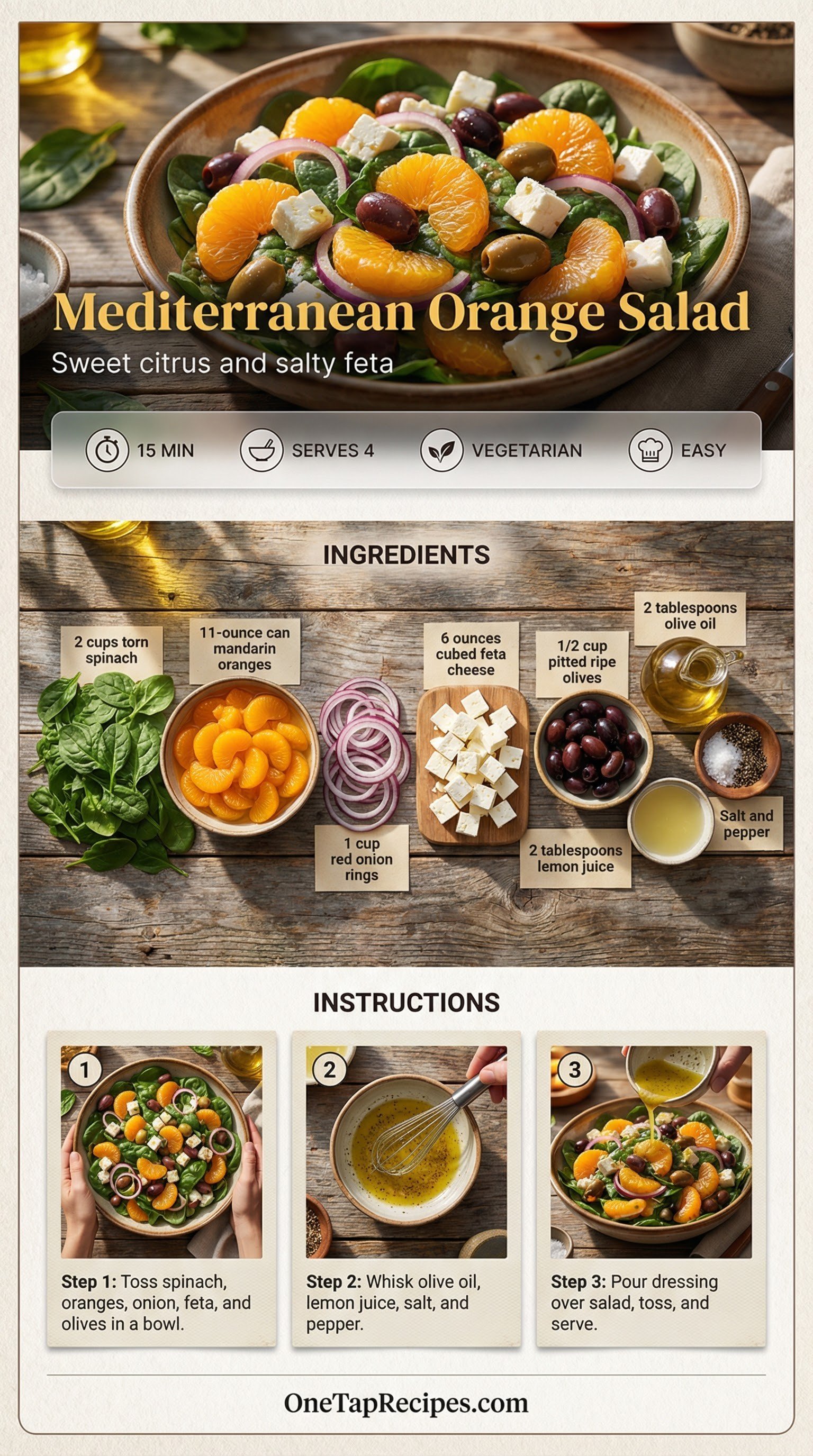 Mediterranean Orange Salad
Sweet citrus and salty feta

15 MIN
SERVES 4
VEGETARIAN
EASY

INGREDIENTS

2 cups torn spinach
11-ounce can mandarin oranges
1 cup red onion rings
6 ounces cubed feta cheese
1/2 cup pitted ripe olives
2 tablespoons olive oil
2 tablespoons lemon juice
Salt and pepper

INSTRUCTIONS

1
Step 1: Toss spinach, oranges, onion, feta, and olives in a bowl.

2
Step 2: Whisk olive oil, lemon juice, salt, and pepper.

3
Step 3: Pour dressing over salad, toss, and serve.

OneTapRecipes.com