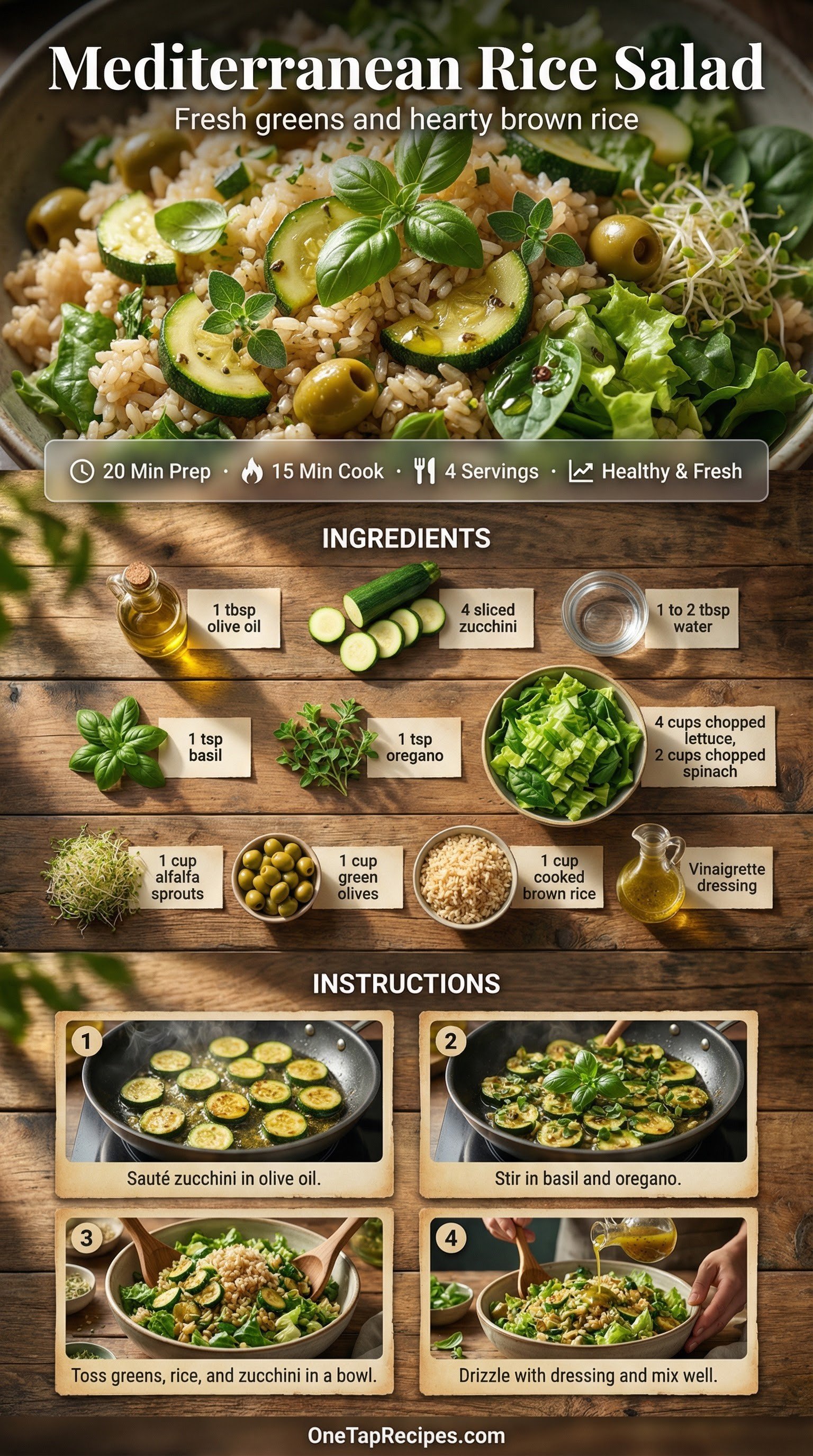 Mediterranean Rice Salad

Fresh greens and hearty brown rice

20 Min Prep · 15 Min Cook · 4 Servings · Healthy & Fresh

INGREDIENTS

1 tbsp olive oil

4 sliced zucchini

1 to 2 tbsp water

1 tsp basil

1 tsp oregano

4 cups chopped lettuce, 2 cups chopped spinach

1 cup alfalfa sprouts

1 cup green olives

1 cup cooked brown rice

Vinaigrette dressing

INSTRUCTIONS

1
Sauté zucchini in olive oil.

2
Stir in basil and oregano.

3
Toss greens, rice, and zucchini in a bowl.

4
Drizzle with dressing and mix well.

OneTapRecipes.com