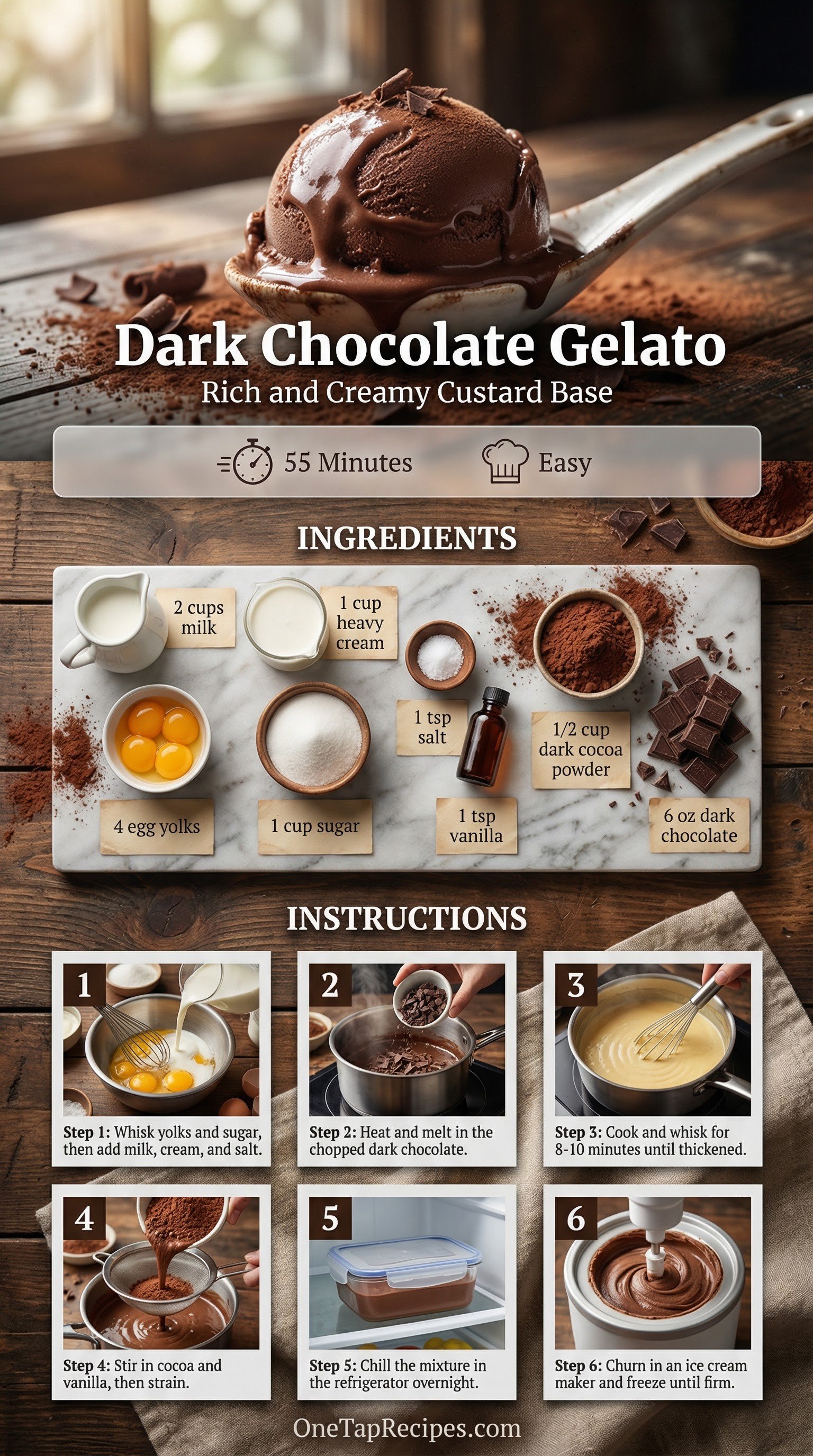 Dark Chocolate Gelato
Rich and Creamy Custard Base

55 Minutes
Easy

INGREDIENTS

2 cups milk
1 cup heavy cream
1 tsp salt
1/2 cup dark cocoa powder
4 egg yolks
1 cup sugar
1 tsp vanilla
6 oz dark chocolate

INSTRUCTIONS

1
Step 1: Whisk yolks and sugar, then add milk, cream, and salt.

2
Step 2: Heat and melt in the chopped dark chocolate.

3
Step 3: Cook and whisk for 8-10 minutes until thickened.

4
Step 4: Stir in cocoa and vanilla, then strain.

5
Step 5: Chill the mixture in the refrigerator overnight.

6
Step 6: Churn in an ice cream maker and freeze until firm.

OneTapRecipes.com