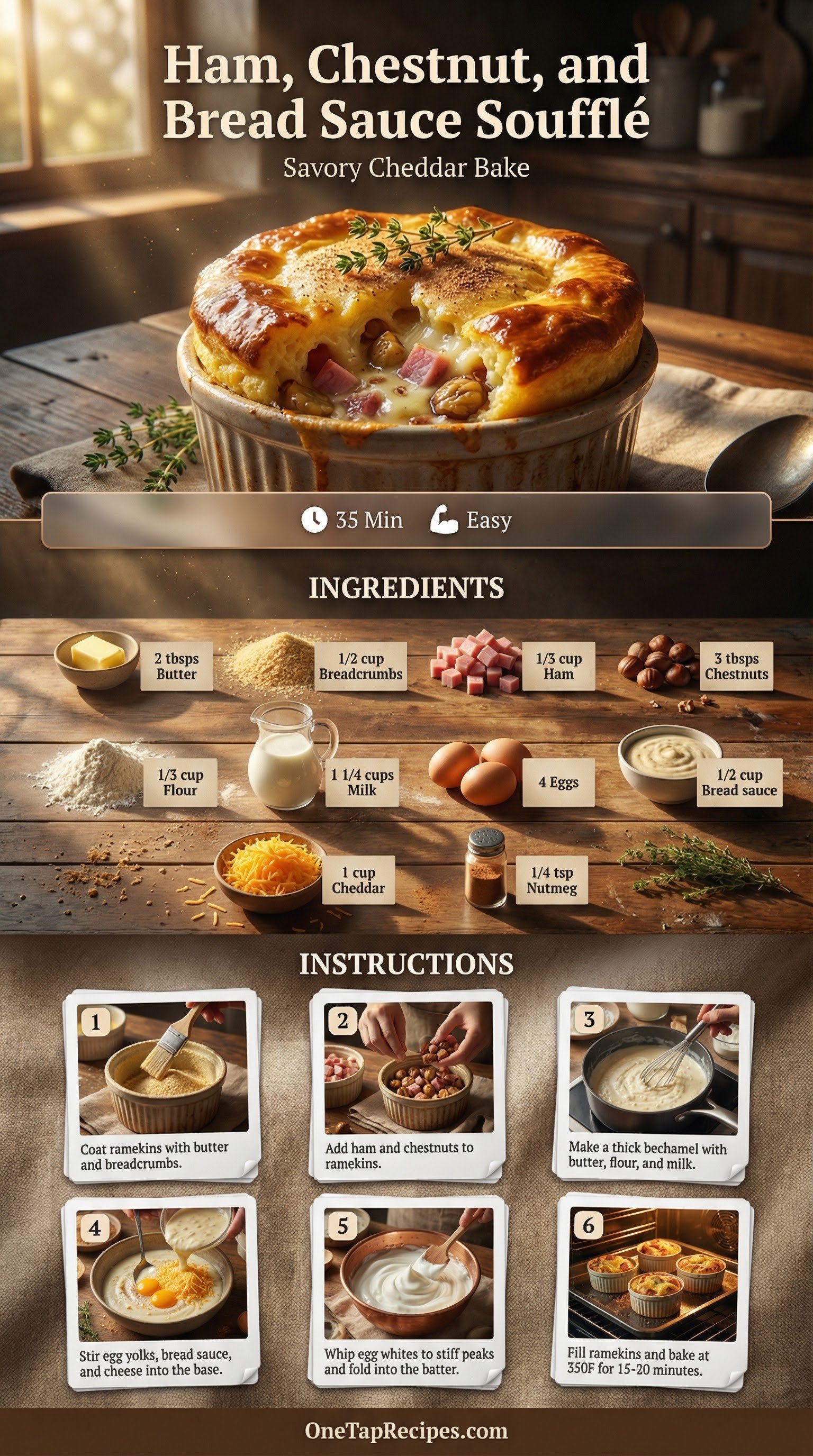 Ham, Chestnut, and Bread Sauce Soufflé

Savory Cheddar Bake

35 Min Easy

INGREDIENTS

2 tbsps Butter

1/2 cup Breadcrumbs

1/3 cup Ham

3 tbsps Chestnuts

1/3 cup Flour

1 1/4 cups Milk

4 Eggs

1/2 cup Bread sauce

1 cup Cheddar

1/4 tsp Nutmeg

INSTRUCTIONS

1 Coat ramekins with butter and breadcrumbs.

2 Add ham and chestnuts to ramekins.

3 Make a thick bechamel with butter, flour, and milk.

4 Stir egg yolks, bread sauce, and cheese into the base.

5 Whip egg whites to stiff peaks and fold into the batter.

6 Fill ramekins and bake at 350F for 15-20 minutes.

OneTapRecipes.com