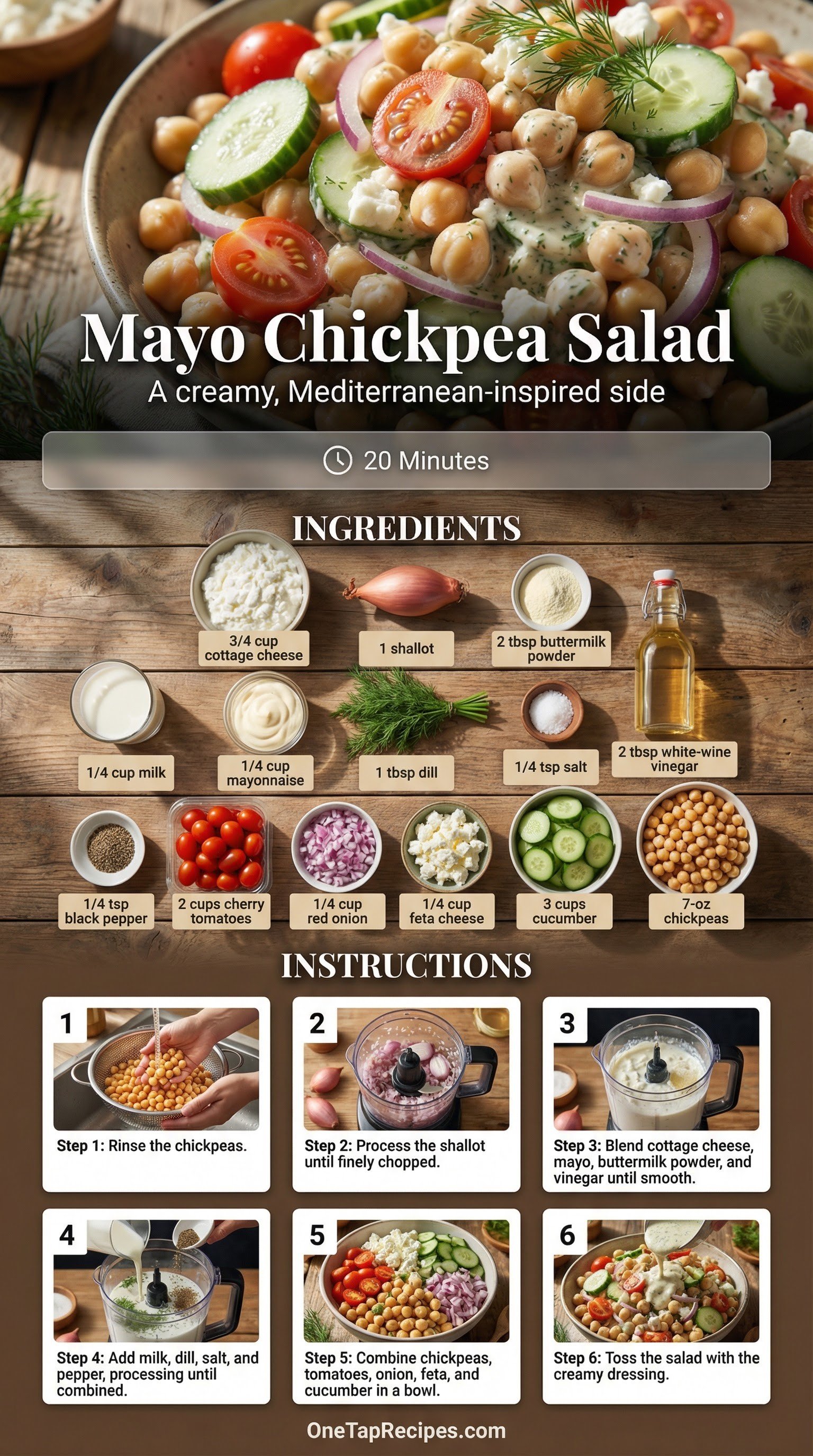 Mayo Chickpea Salad
A creamy, Mediterranean-inspired side

20 Minutes

INGREDIENTS

3/4 cup cottage cheese

1 shallot

2 tbsp buttermilk powder

1/4 cup milk

1/4 cup mayonnaise

1 tbsp dill

1/4 tsp salt

2 tbsp white-wine vinegar

1/4 tsp black pepper

2 cups cherry tomatoes

1/4 cup red onion

1/4 cup feta cheese

3 cups cucumber

7-oz chickpeas

INSTRUCTIONS

1
Step 1: Rinse the chickpeas.

2
Step 2: Process the shallot until finely chopped.

3
Step 3: Blend cottage cheese, mayo, buttermilk powder, and vinegar until smooth.

4
Step 4: Add milk, dill, salt, and pepper, processing until combined.

5
Step 5: Combine chickpeas, tomatoes, onion, feta, and cucumber in a bowl.

6
Step 6: Toss the salad with the creamy dressing.

OneTapRecipes.com