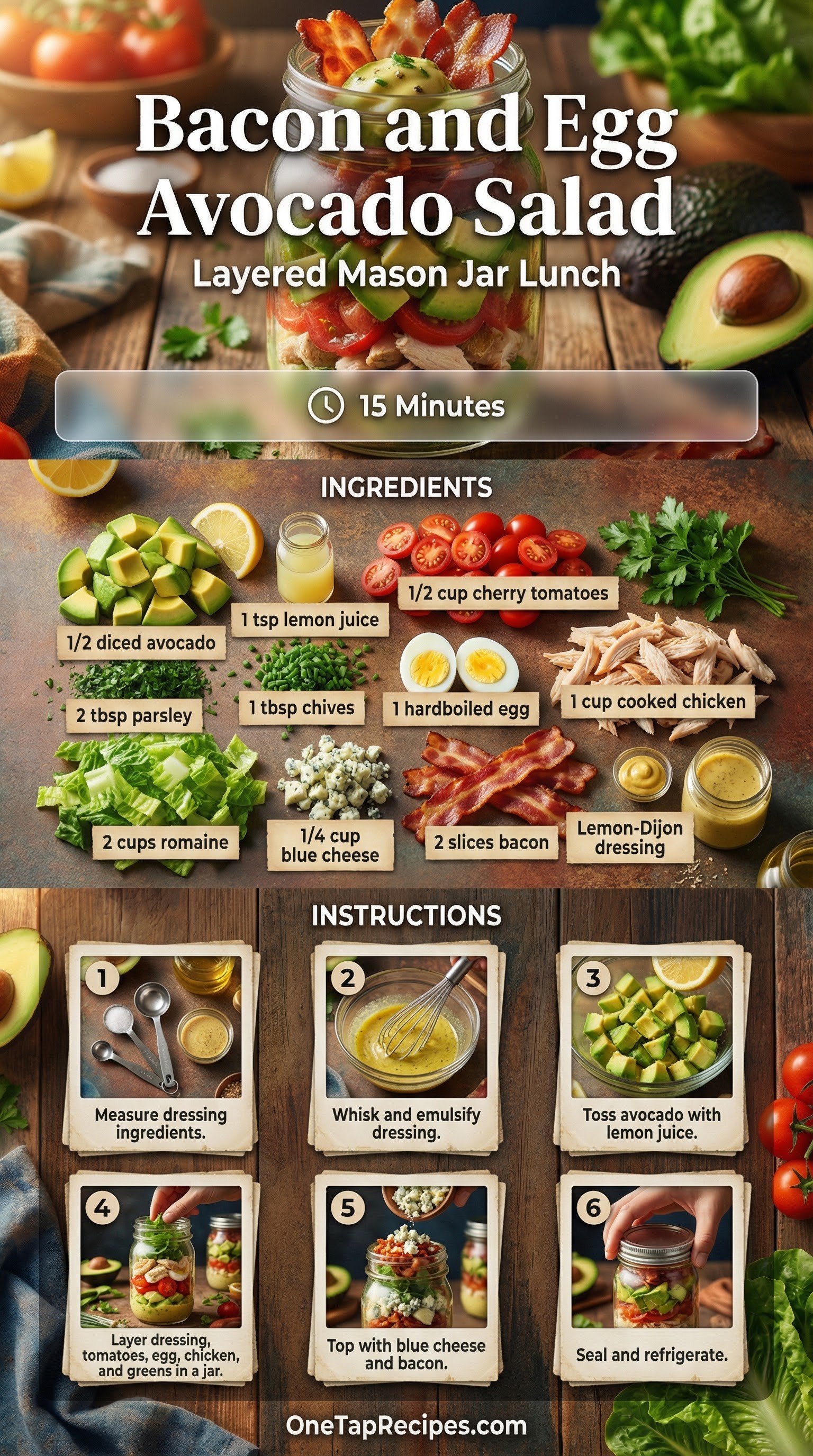 Bacon and Egg Avocado Salad

Layered Mason Jar Lunch

15 Minutes

INGREDIENTS

1/2 diced avocado

1 tsp lemon juice

1/2 cup cherry tomatoes

2 tbsp parsley

1 tbsp chives

1 hardboiled egg

1 cup cooked chicken

2 cups romaine

1/4 cup blue cheese

2 slices bacon

Lemon-Dijon dressing

INSTRUCTIONS

1
Measure dressing ingredients.

2
Whisk and emulsify dressing.

3
Toss avocado with lemon juice.

4
Layer dressing, tomatoes, egg, chicken, and greens in a jar.

5
Top with blue cheese and bacon.

6
Seal and refrigerate.

OneTapRecipes.com