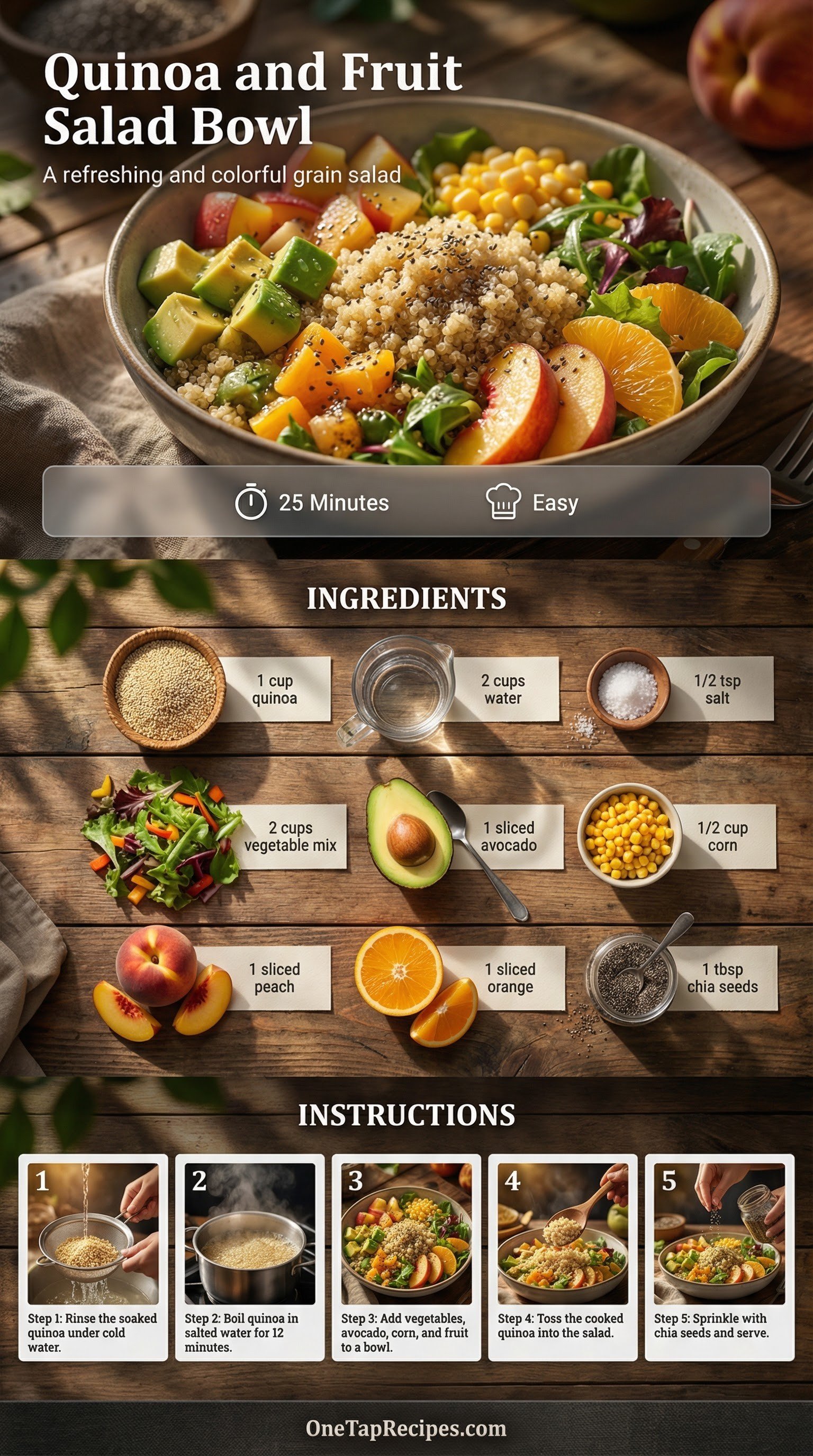 Quinoa and Fruit Salad Bowl

A refreshing and colorful grain salad

25 Minutes

Easy

INGREDIENTS

1 cup quinoa

2 cups water

1/2 tsp salt

2 cups vegetable mix

1 sliced avocado

1/2 cup corn

1 sliced peach

1 sliced orange

1 tbsp chia seeds

INSTRUCTIONS

1

Step 1: Rinse the soaked quinoa under cold water.

2

Step 2: Boil quinoa in salted water for 12 minutes.

3

Step 3: Add vegetables, avocado, corn, and fruit to a bowl.

4

Step 4: Toss the cooked quinoa into the salad.

5

Step 5: Sprinkle with chia seeds and serve.

OneTapRecipes.com