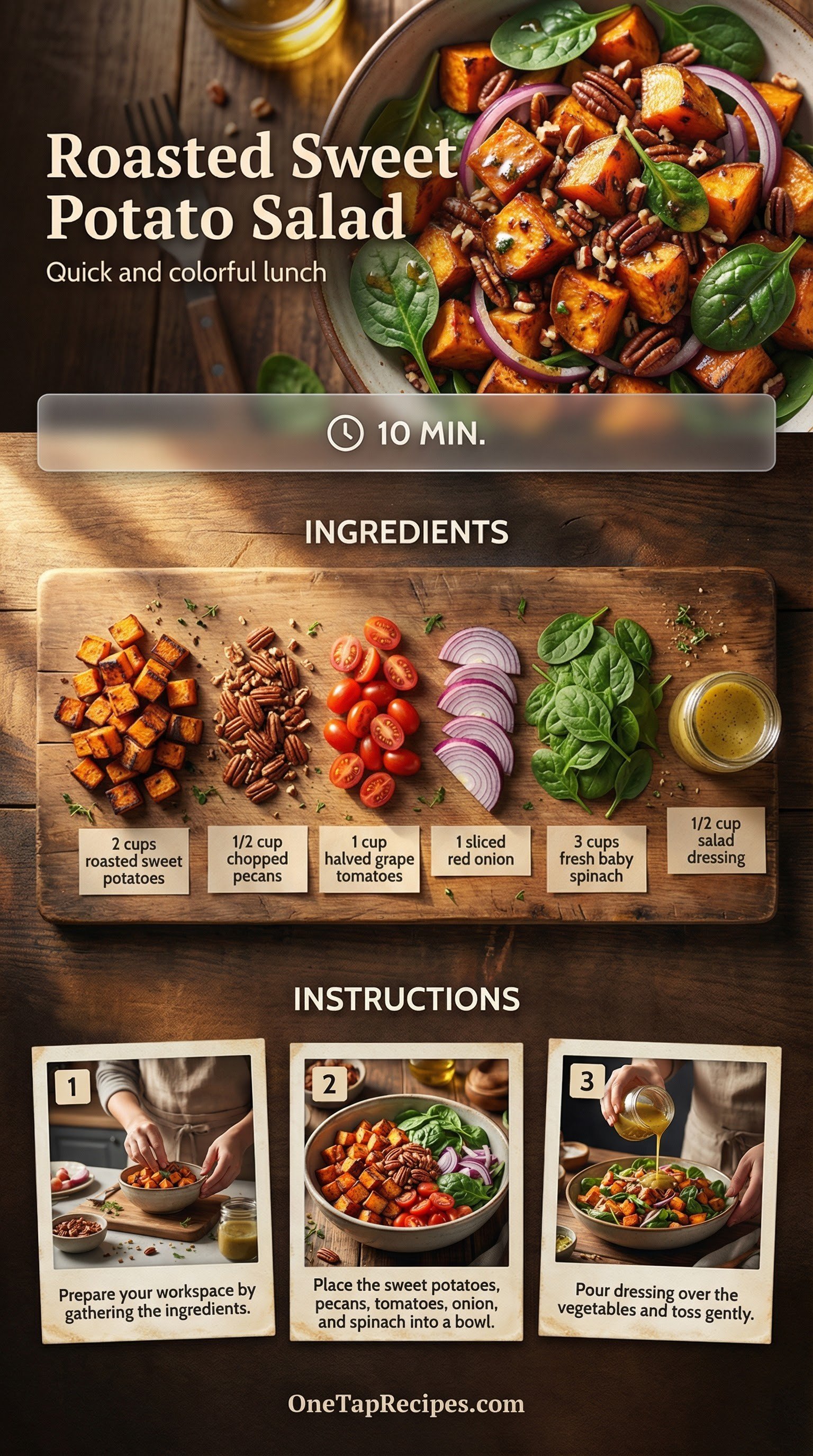 Roasted Sweet Potato Salad

Quick and colorful lunch

10 MIN.

INGREDIENTS

2 cups roasted sweet potatoes

1/2 cup chopped pecans

1 cup halved grape tomatoes

1 sliced red onion

3 cups fresh baby spinach

1/2 cup salad dressing

INSTRUCTIONS

1

Prepare your workspace by gathering the ingredients.

2

Place the sweet potatoes, pecans, tomatoes, onion, and spinach into a bowl.

3

Pour dressing over the vegetables and toss gently.

OneTapRecipes.com