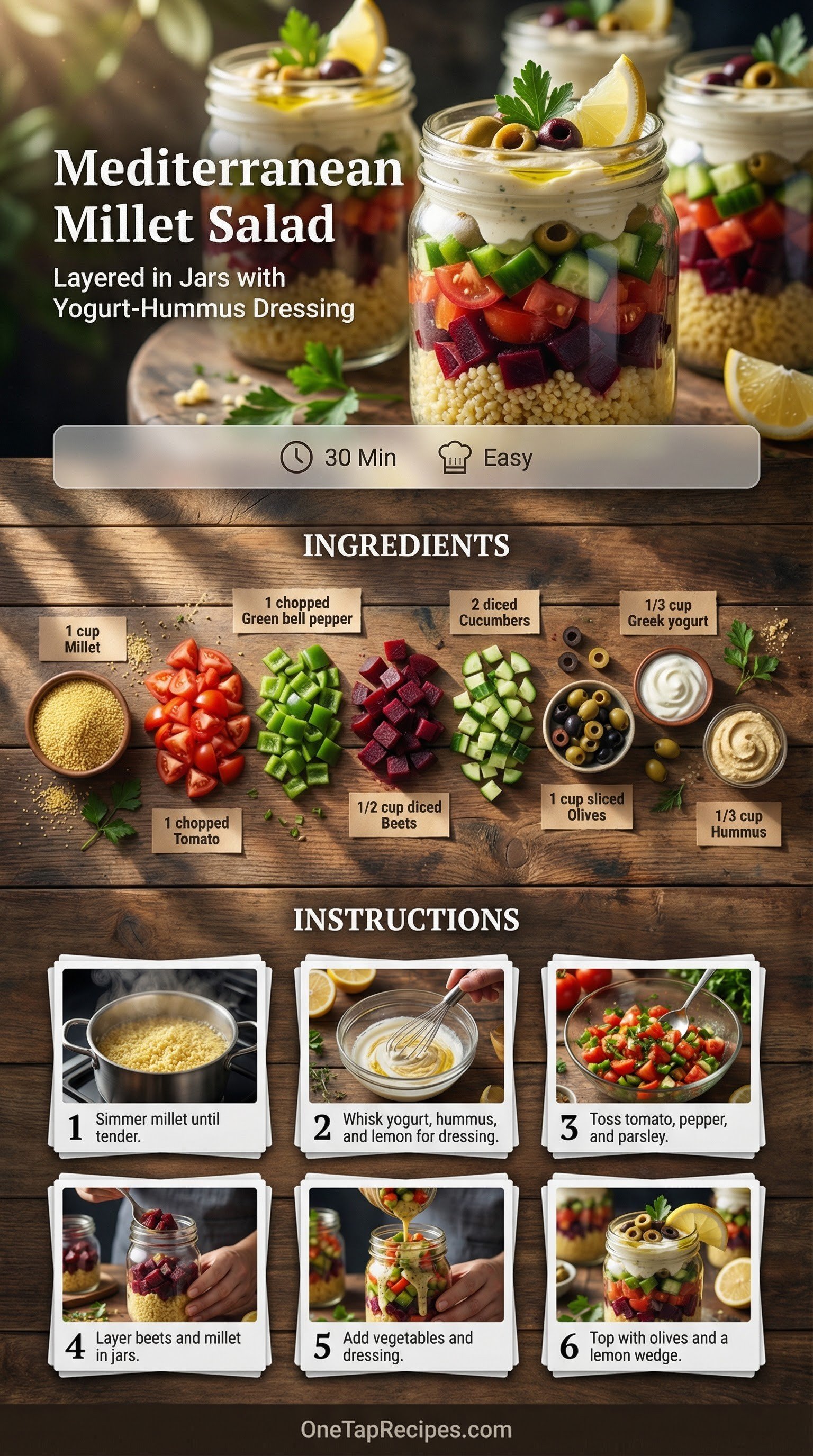 Mediterranean Millet Salad

Layered in Jars with Yogurt-Hummus Dressing

30 Min Easy

INGREDIENTS

1 cup Millet

1 chopped Green bell pepper

2 diced Cucumbers

1/3 cup Greek yogurt

1 chopped Tomato

1/2 cup diced Beets

1 cup sliced Olives

1/3 cup Hummus

INSTRUCTIONS

1 Simmer millet until tender.

2 Whisk yogurt, hummus, and lemon for dressing.

3 Toss tomato, pepper, and parsley.

4 Layer beets and millet in jars.

5 Add vegetables and dressing.

6 Top with olives and a lemon wedge.

OneTapRecipes.com