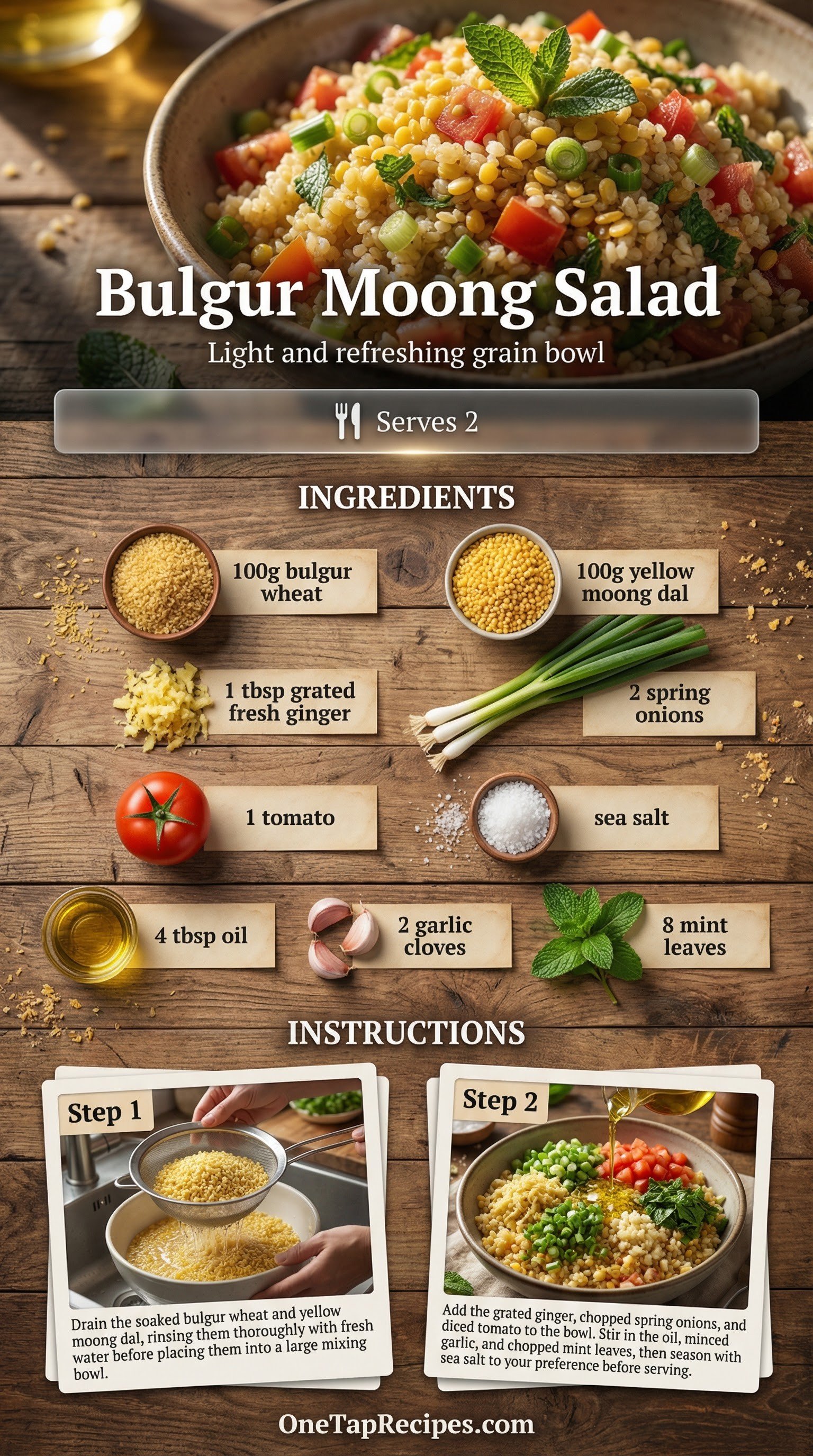 Bulgur Moong Salad

Light and refreshing grain bowl

Serves 2

INGREDIENTS

100g bulgur wheat

100g yellow moong dal

1 tbsp grated fresh ginger

2 spring onions

1 tomato

sea salt

4 tbsp oil

2 garlic cloves

8 mint leaves

INSTRUCTIONS

Step 1

Drain the soaked bulgur wheat and yellow moong dal, rinsing them thoroughly with fresh water before placing them into a large mixing bowl.

Step 2

Add the grated ginger, chopped spring onions, and diced tomato to the bowl. Stir in the oil, minced garlic, and chopped mint leaves, then season with sea salt to your preference before serving.

OneTapRecipes.com