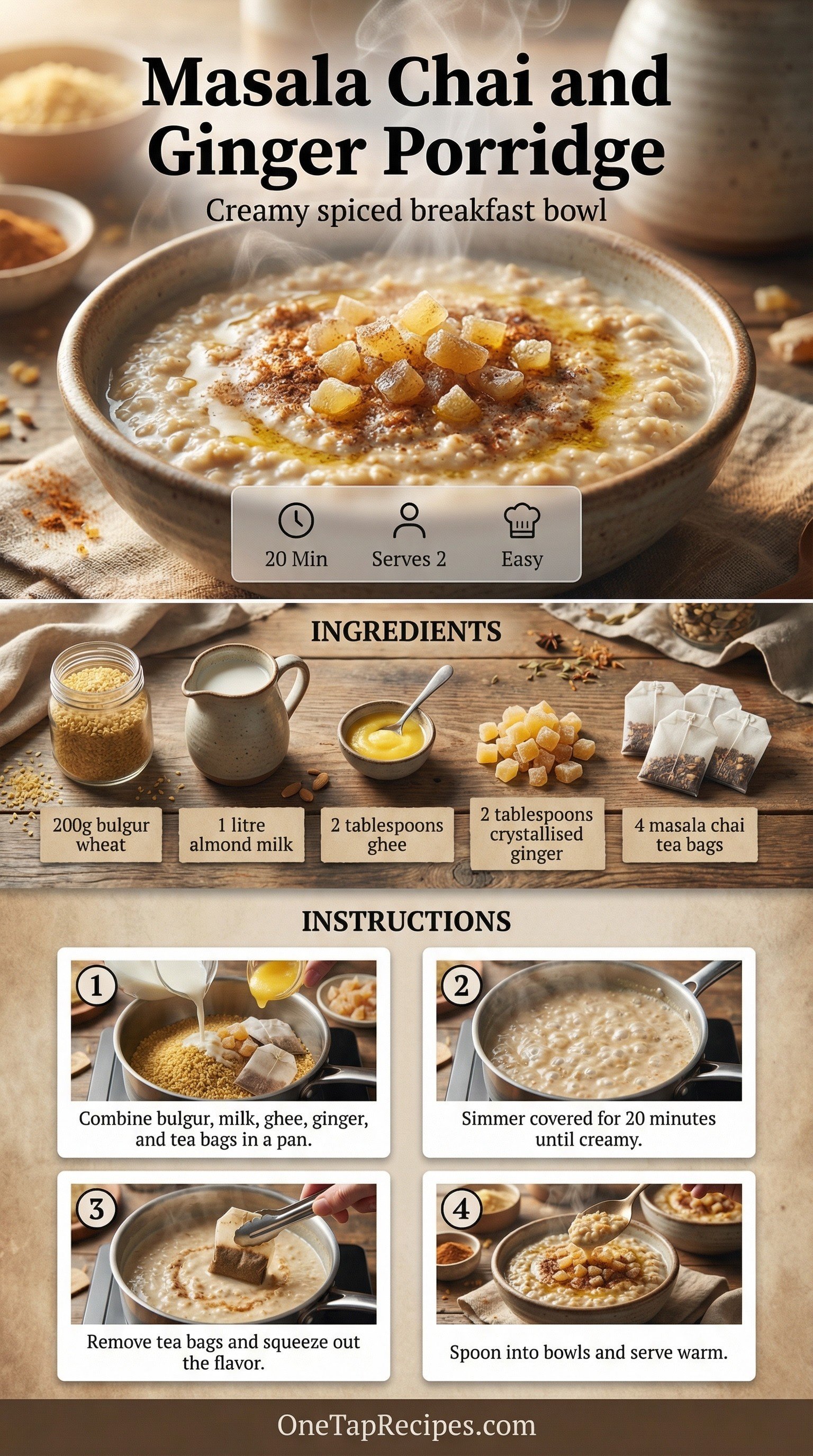 Masala Chai and Ginger Porridge

Creamy spiced breakfast bowl

20 Min
Serves 2
Easy

INGREDIENTS

200g bulgur wheat

1 litre almond milk

2 tablespoons ghee

2 tablespoons crystallised ginger

4 masala chai tea bags

INSTRUCTIONS

1
Combine bulgur, milk, ghee, ginger, and tea bags in a pan.

2
Simmer covered for 20 minutes until creamy.

3
Remove tea bags and squeeze out the flavor.

4
Spoon into bowls and serve warm.

OneTapRecipes.com