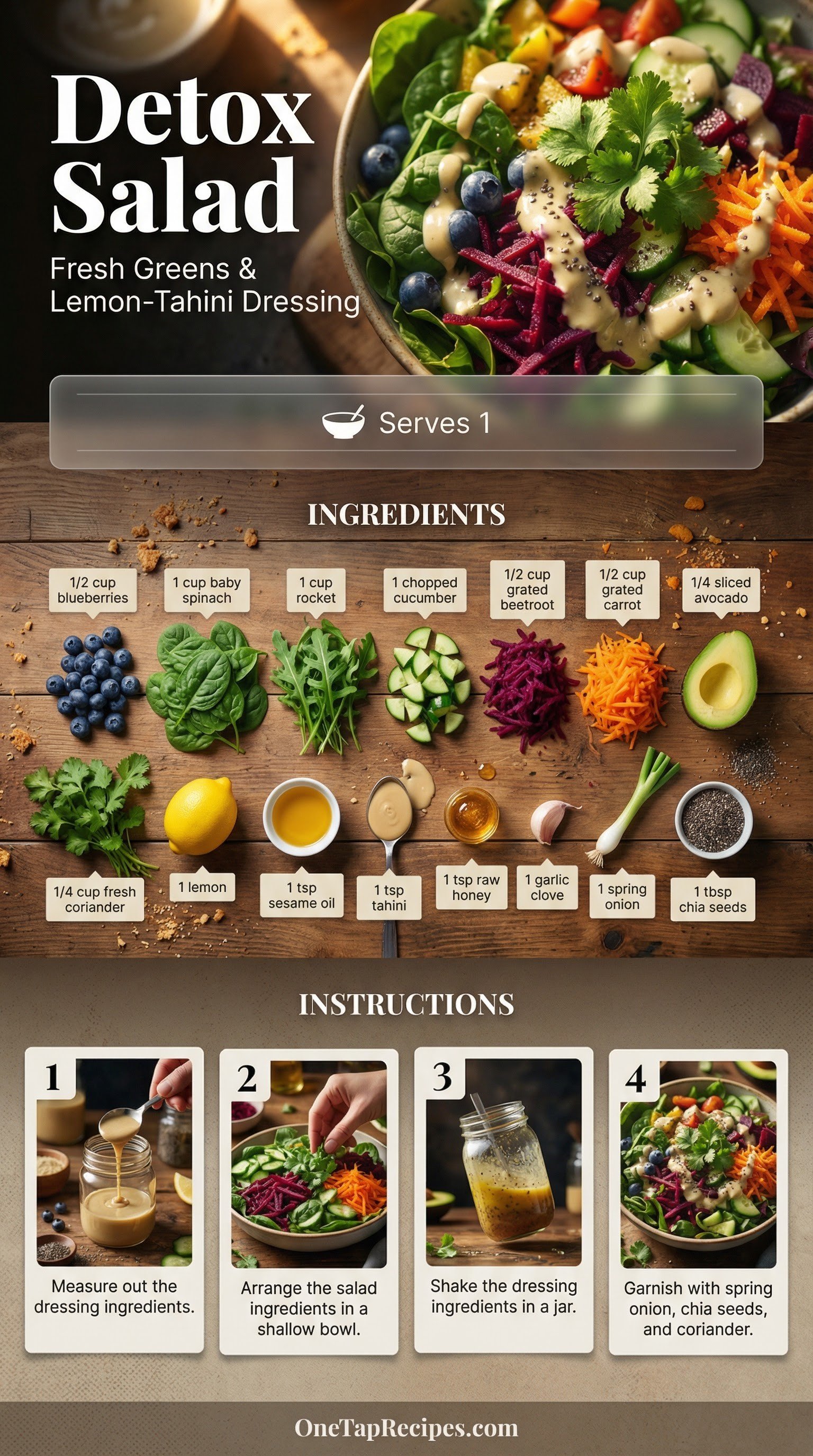 Detox Salad

Fresh Greens & Lemon-Tahini Dressing

Serves 1

INGREDIENTS

1/2 cup blueberries

1 cup baby spinach

1 cup rocket

1 chopped cucumber

1/2 cup grated beetroot

1/2 cup grated carrot

1/4 sliced avocado

1/4 cup fresh coriander

1 lemon

1 tsp sesame oil

1 tsp tahini

1 tsp raw honey

1 garlic clove

1 spring onion

1 tbsp chia seeds

INSTRUCTIONS

1
Measure out the dressing ingredients.

2
Arrange the salad ingredients in a shallow bowl.

3
Shake the dressing ingredients in a jar.

4
Garnish with spring onion, chia seeds, and coriander.

OneTapRecipes.com