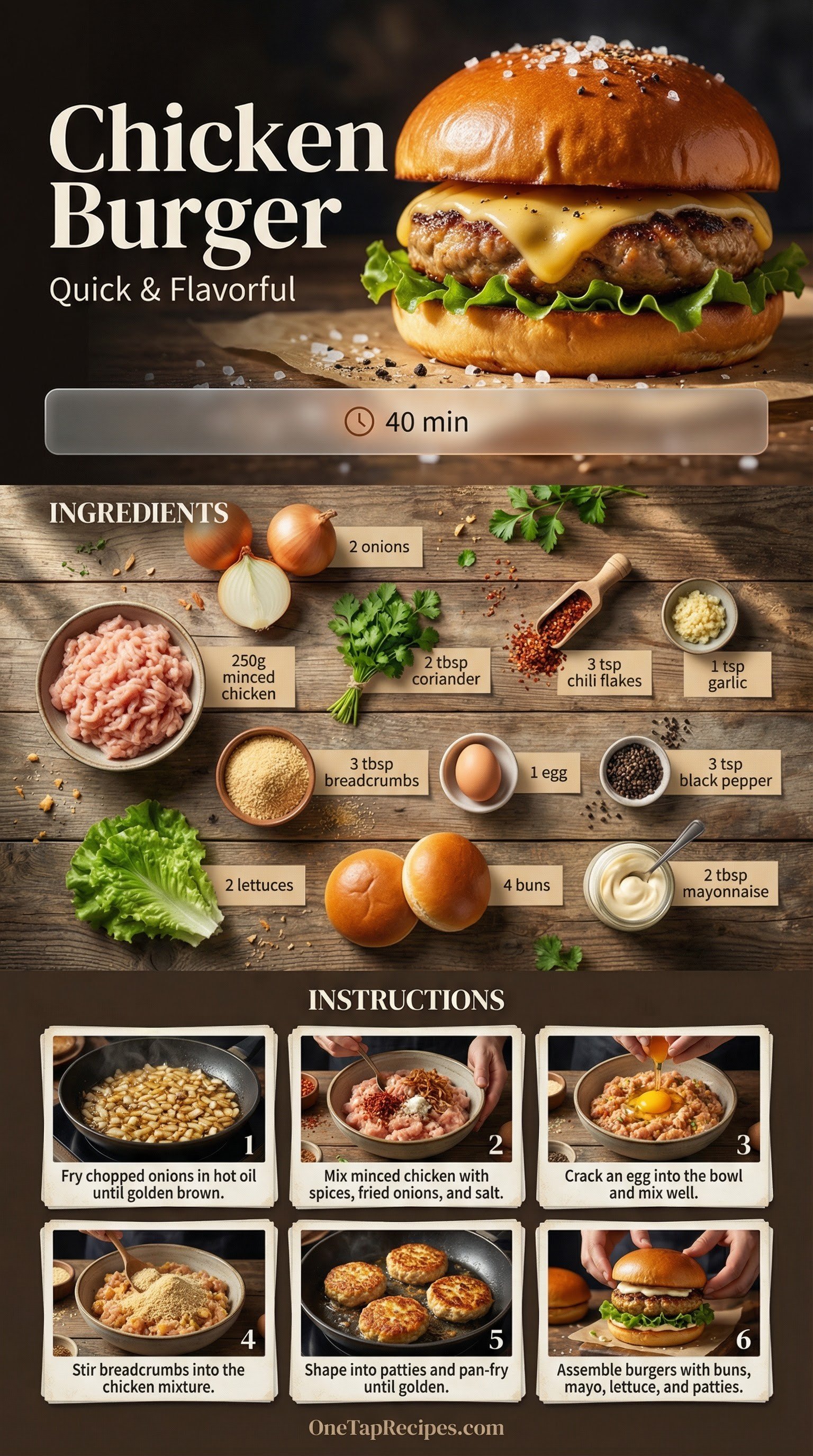 Chicken Burger

Quick & Flavorful

40 min

INGREDIENTS

2 onions

250g minced chicken

2 tbsp coriander

3 tsp chili flakes

1 tsp garlic

3 tbsp breadcrumbs

1 egg

3 tsp black pepper

2 lettuces

4 buns

2 tbsp mayonnaise

INSTRUCTIONS

1
Fry chopped onions in hot oil until golden brown.

2
Mix minced chicken with spices, fried onions, and salt.

3
Crack an egg into the bowl and mix well.

4
Stir breadcrumbs into the chicken mixture.

5
Shape into patties and pan-fry until golden.

6
Assemble burgers with buns, mayo, lettuce, and patties.

OneTapRecipes.com