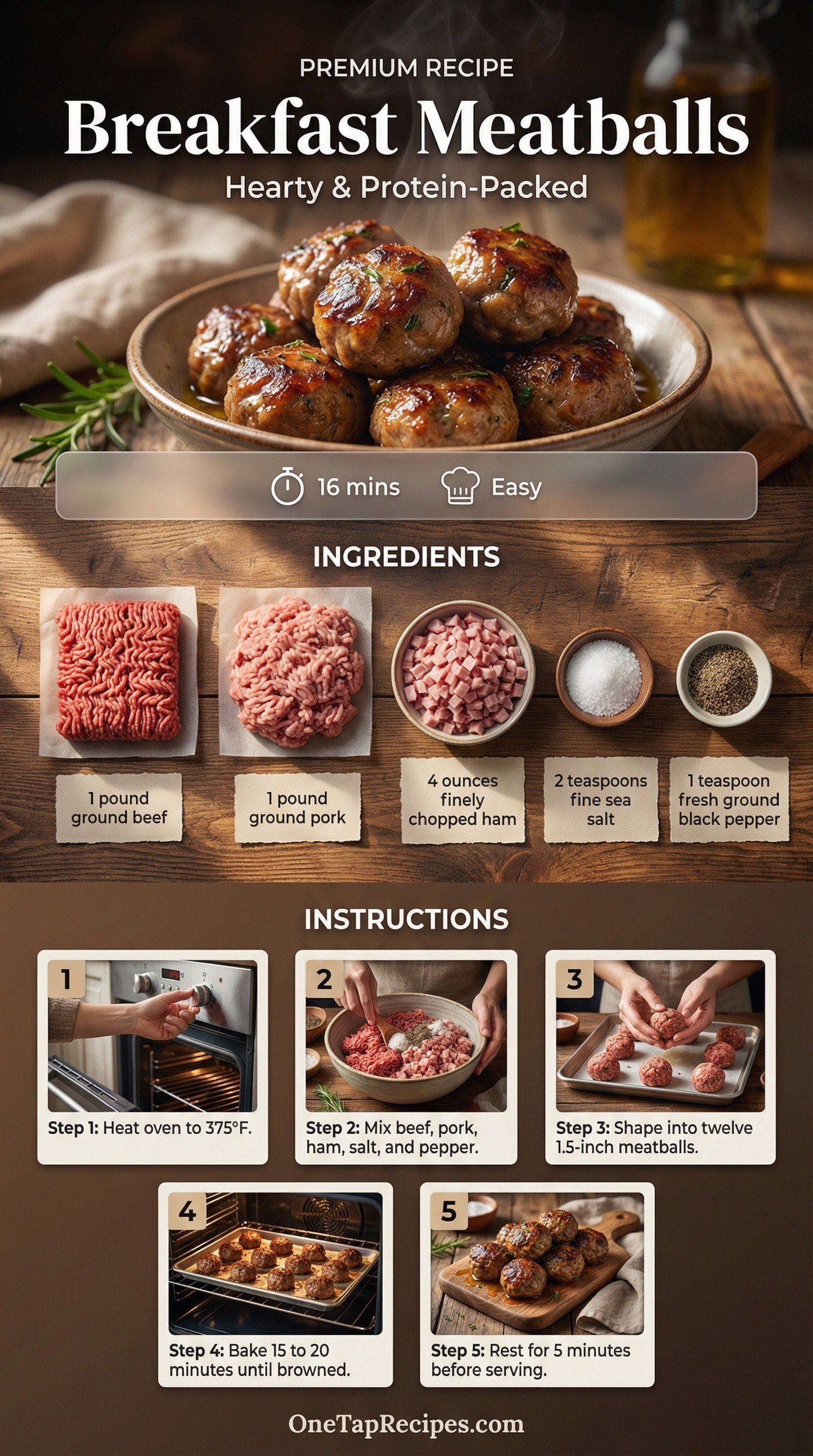 PREMIUM RECIPE

Breakfast Meatballs

Hearty & Protein-Packed

16 mins

Easy

INGREDIENTS

1 pound ground beef

1 pound ground pork

4 ounces finely chopped ham

2 teaspoons fine sea salt

1 teaspoon fresh ground black pepper

INSTRUCTIONS

1

Step 1: Heat oven to 375°F.

2

Step 2: Mix beef, pork, ham, salt, and pepper.

3

Step 3: Shape into twelve 1.5-inch meatballs.

4

Step 4: Bake 15 to 20 minutes until browned.

5

Step 5: Rest for 5 minutes before serving.

OneTapRecipes.com