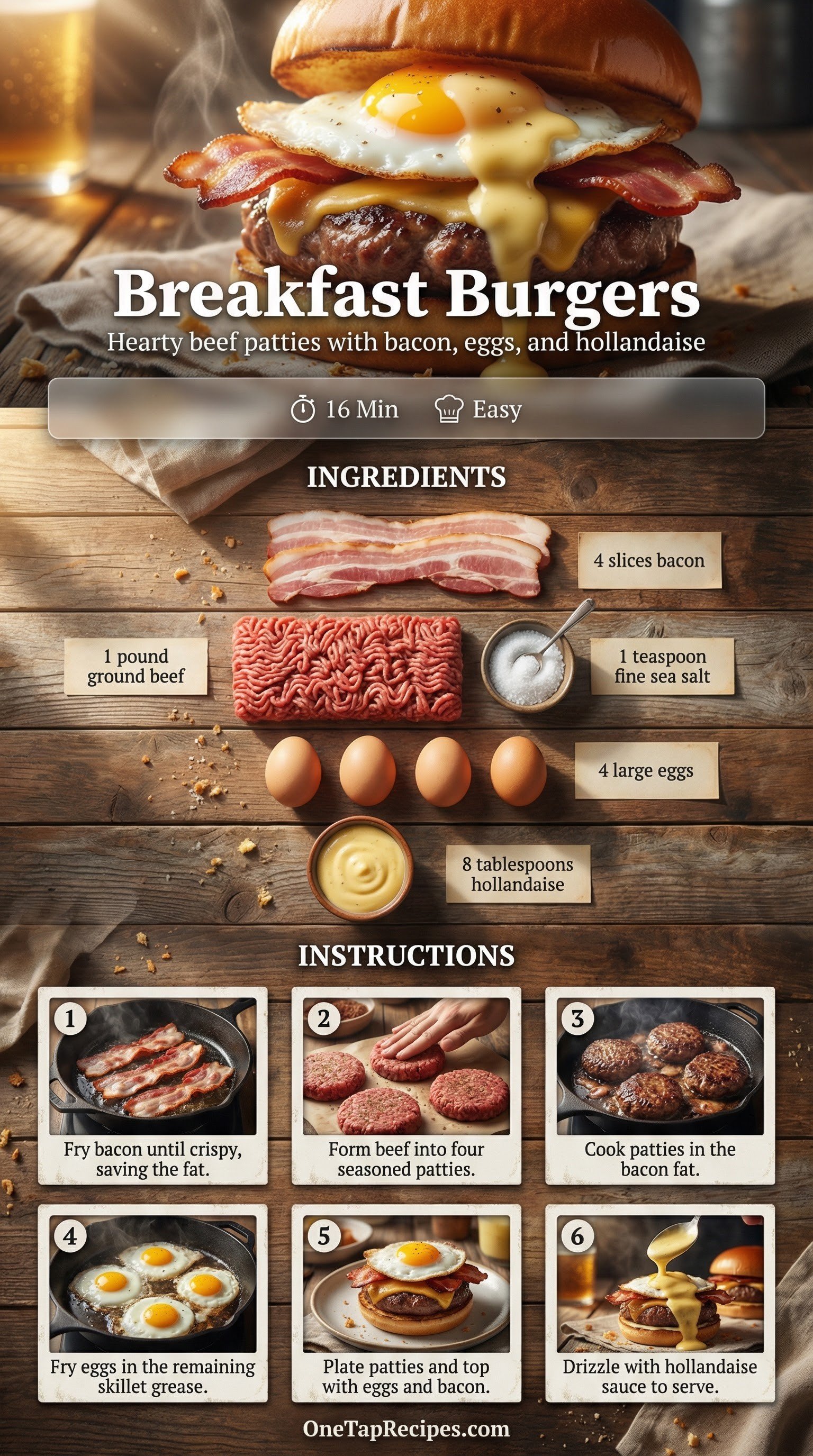 Breakfast Burgers
Hearty beef patties with bacon, eggs, and hollandaise

16 Min Easy

INGREDIENTS

4 slices bacon

1 pound ground beef

1 teaspoon fine sea salt

4 large eggs

8 tablespoons hollandaise

INSTRUCTIONS

1
Fry bacon until crispy, saving the fat.

2
Form beef into four seasoned patties.

3
Cook patties in the bacon fat.

4
Fry eggs in the remaining skillet grease.

5
Plate patties and top with eggs and bacon.

6
Drizzle with hollandaise sauce to serve.

OneTapRecipes.com