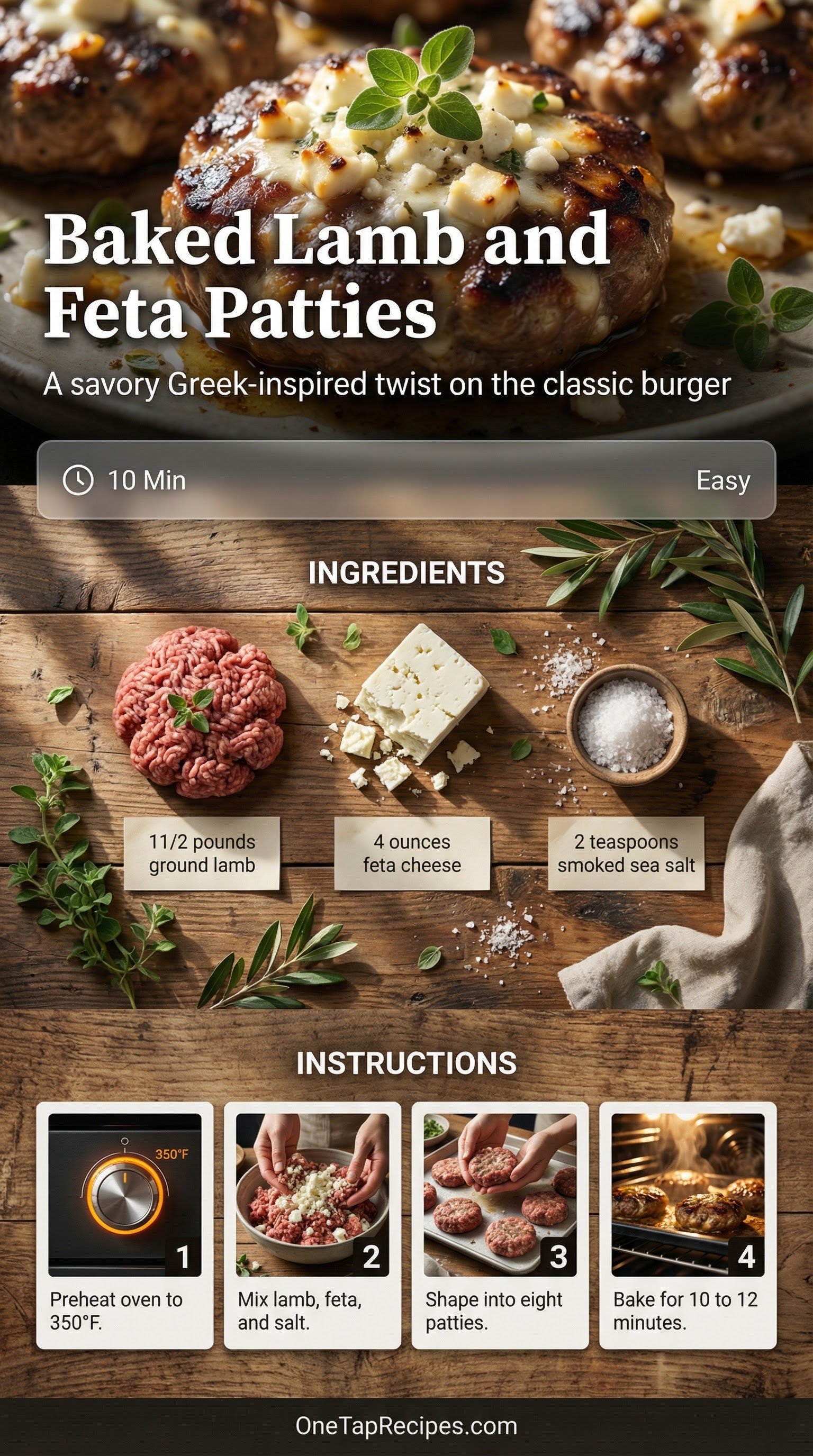 Baked Lamb and Feta Patties

A savory Greek-inspired twist on the classic burger

10 Min

Easy

INGREDIENTS

11/2 pounds ground lamb

4 ounces feta cheese

2 teaspoons smoked sea salt

INSTRUCTIONS

350°F

1

Preheat oven to 350°F.

2

Mix lamb, feta, and salt.

3

Shape into eight patties.

4

Bake for 10 to 12 minutes.

OneTapRecipes.com