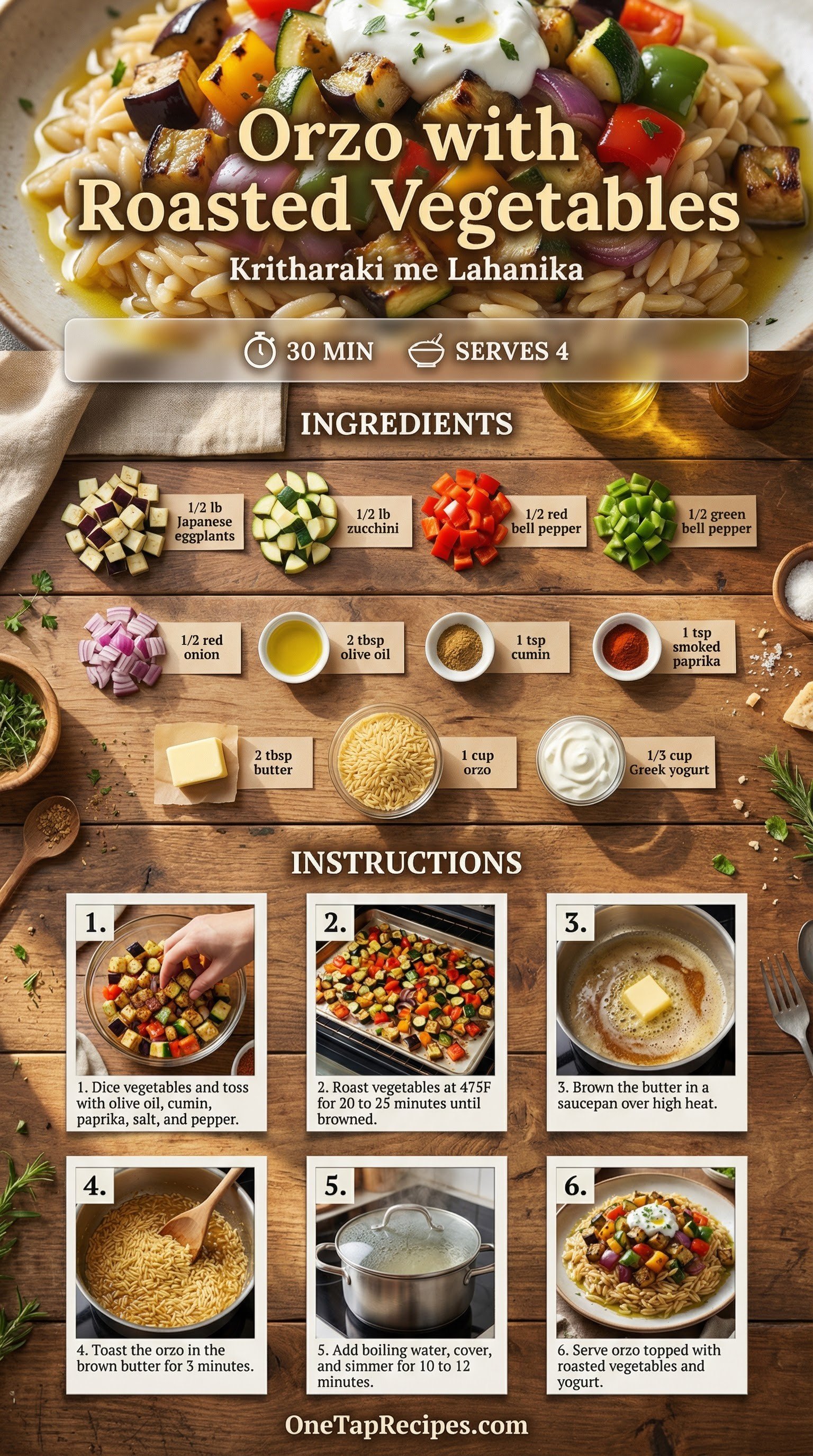 Orzo with Roasted Vegetables

Kritharaki me Lahanika

30 MIN SERVES 4

INGREDIENTS

1/2 lb Japanese eggplants

1/2 lb zucchini

1/2 red bell pepper

1/2 green bell pepper

1/2 red onion

2 tbsp olive oil

1 tsp cumin

1 tsp smoked paprika

2 tbsp butter

1 cup orzo

1/3 cup Greek yogurt

INSTRUCTIONS

1.

1. Dice vegetables and toss with olive oil, cumin, paprika, salt, and pepper.

2.

2. Roast vegetables at 475F for 20 to 25 minutes until browned.

3.

3. Brown the butter in a saucepan over high heat.

4.

4. Toast the orzo in the brown butter for 3 minutes.

5.

5. Add boiling water, cover, and simmer for 10 to 12 minutes.

6.

6. Serve orzo topped with roasted vegetables and yogurt.

OneTapRecipes.com