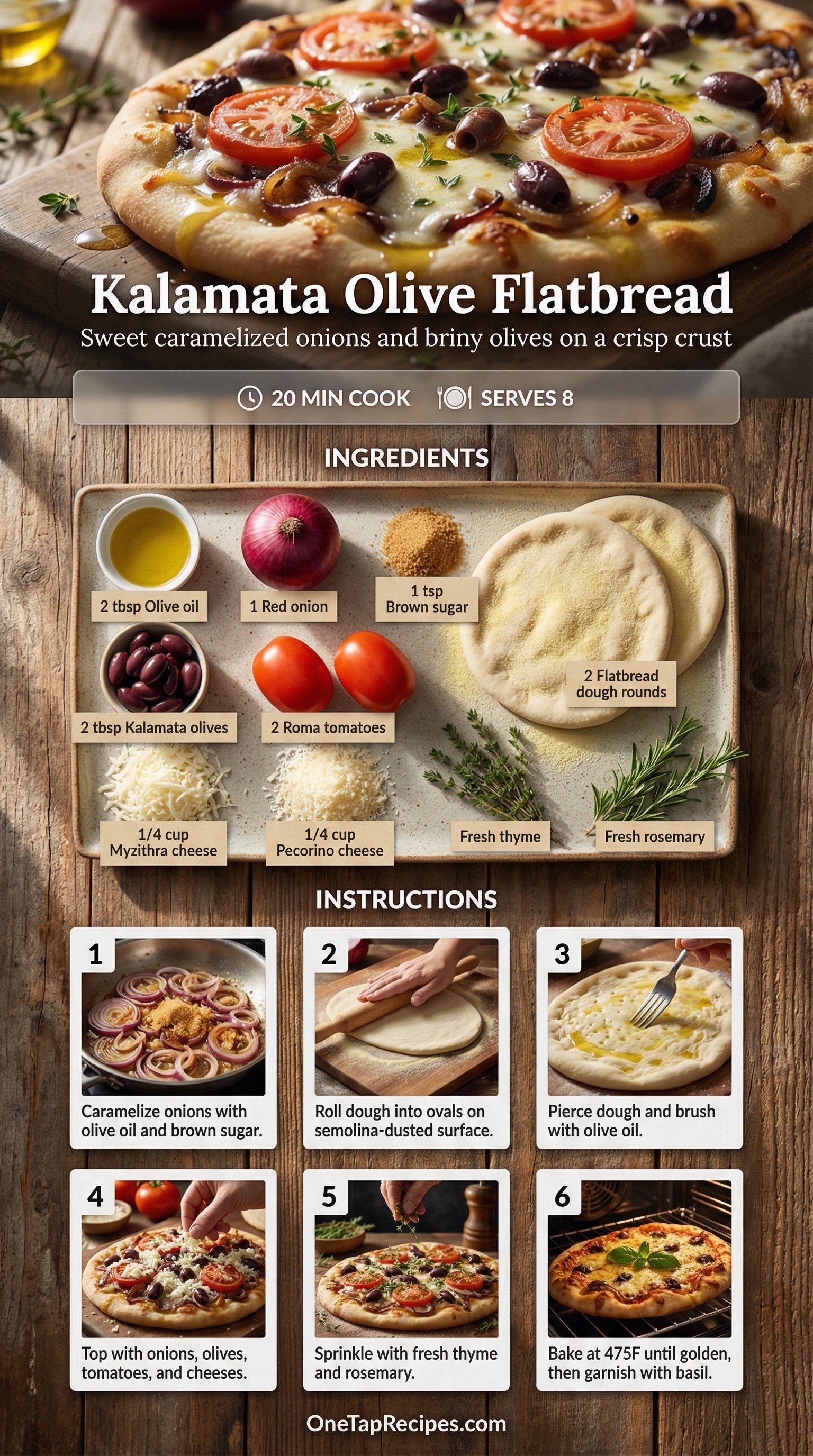 Kalamata Olive Flatbread
Sweet caramelized onions and briny olives on a crisp crust

20 MIN COOK SERVES 8

INGREDIENTS

2 tbsp Olive oil
1 Red onion
1 tsp Brown sugar
2 Flatbread dough rounds
2 tbsp Kalamata olives
2 Roma tomatoes
1/4 cup Myzithra cheese
1/4 cup Pecorino cheese
Fresh thyme
Fresh rosemary

INSTRUCTIONS

1
Caramelize onions with olive oil and brown sugar.

2
Roll dough into ovals on semolina-dusted surface.

3
Pierce dough and brush with olive oil.

4
Top with onions, olives, tomatoes, and cheeses.

5
Sprinkle with fresh thyme and rosemary.

6
Bake at 475F until golden, then garnish with basil.

OneTapRecipes.com