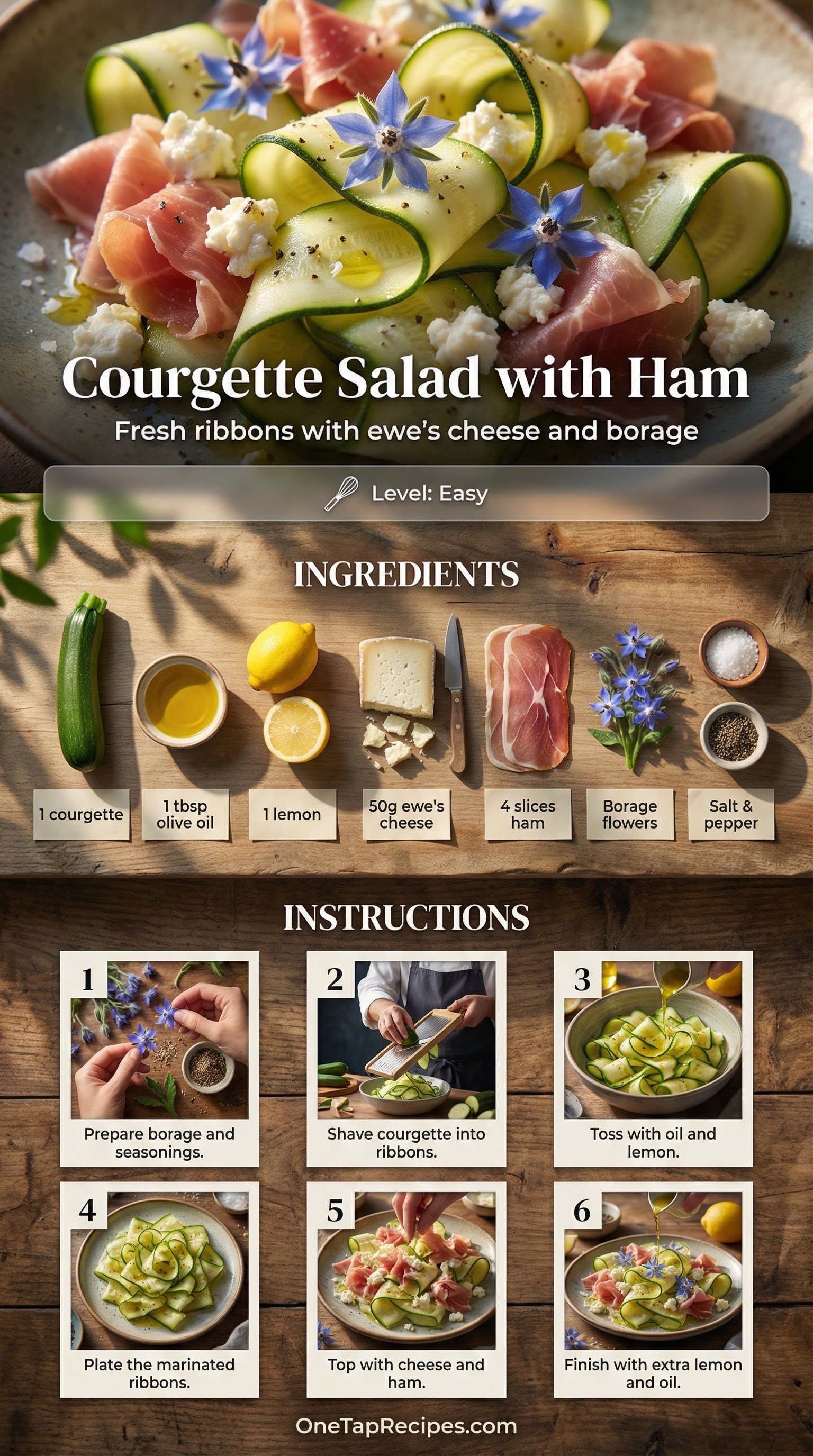 Courgette Salad with Ham

Fresh ribbons with ewe's cheese and borage

Level: Easy

INGREDIENTS

1 courgette

1 tbsp olive oil

1 lemon

50g ewe's cheese

4 slices ham

Borage flowers

Salt & pepper

INSTRUCTIONS

1
Prepare borage and seasonings.

2
Shave courgette into ribbons.

3
Toss with oil and lemon.

4
Plate the marinated ribbons.

5
Top with cheese and ham.

6
Finish with extra lemon and oil.

OneTapRecipes.com