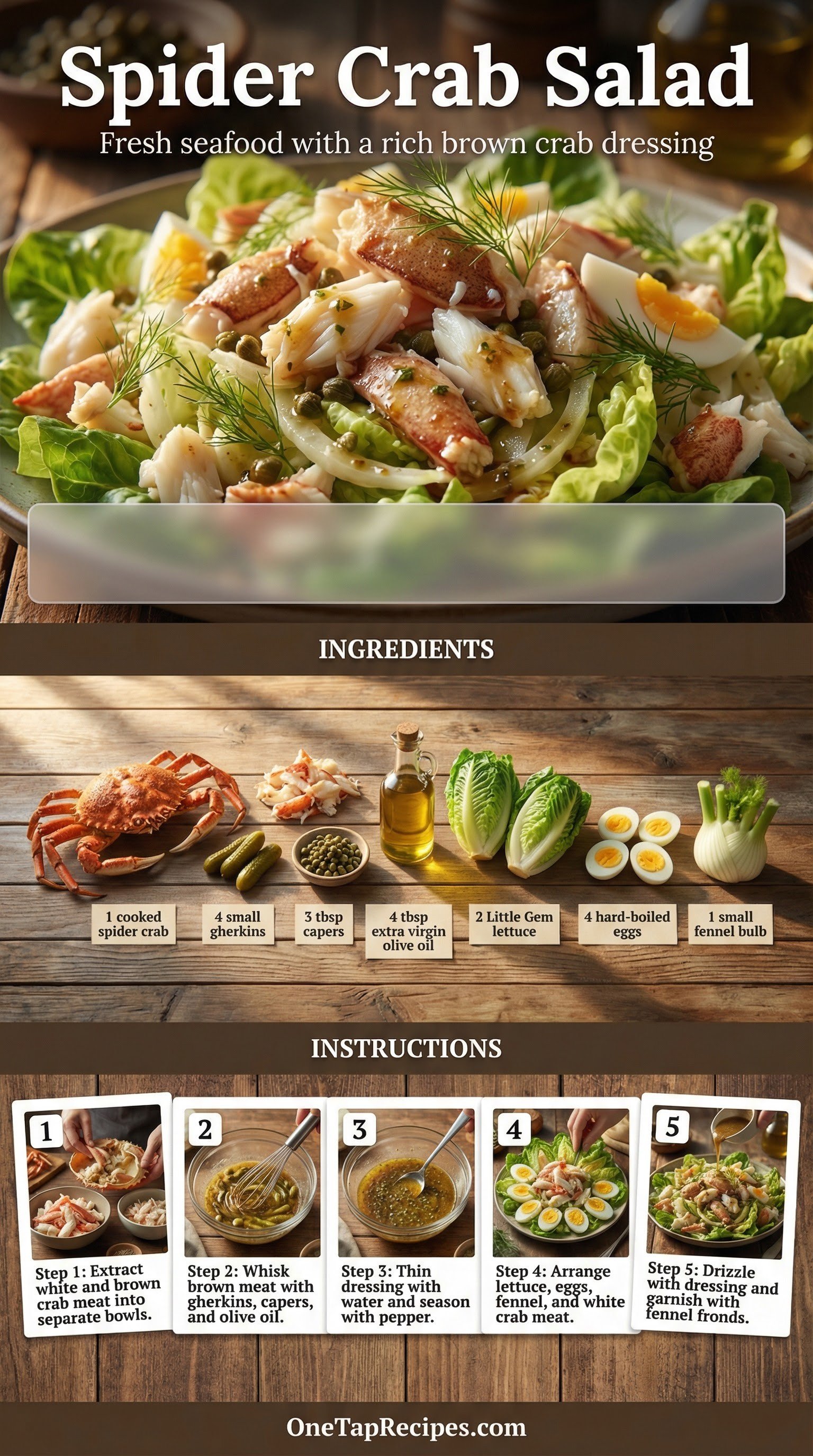 Spider Crab Salad

Fresh seafood with a rich brown crab dressing

INGREDIENTS

1 cooked spider crab

4 small gherkins

3 tbsp capers

4 tbsp extra virgin olive oil

2 Little Gem lettuce

4 hard-boiled eggs

1 small fennel bulb

INSTRUCTIONS

1

Step 1: Extract white and brown crab meat into separate bowls.

2

Step 2: Whisk brown meat with gherkins, capers, and olive oil.

3

Step 3: Thin dressing with water and season with pepper.

4

Step 4: Arrange lettuce, eggs, fennel, and white crab meat.

5

Step 5: Drizzle with dressing and garnish with fennel fronds.

OneTapRecipes.com