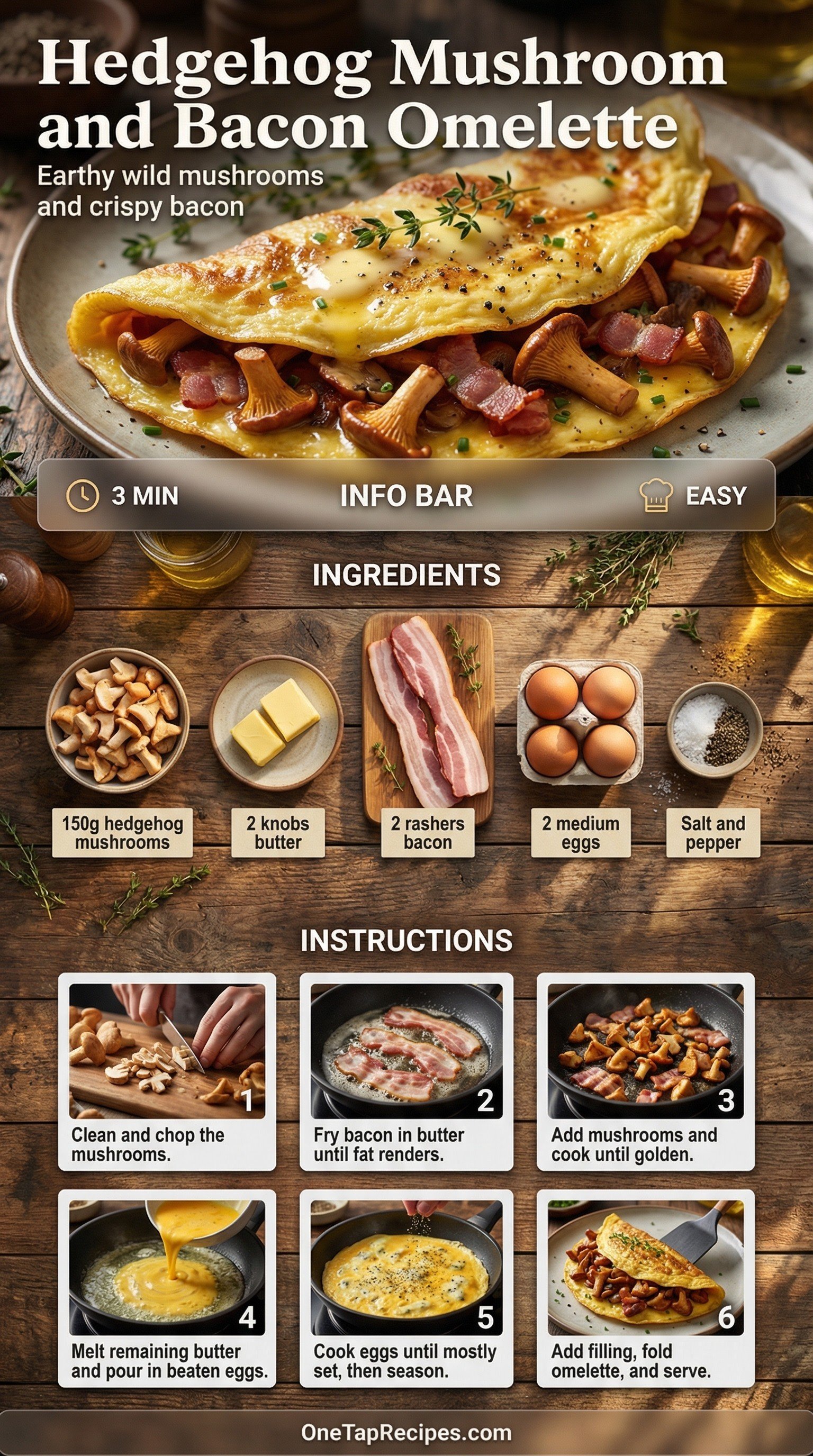 Hedgehog Mushroom and Bacon Omelette

Earthy wild mushrooms and crispy bacon

3 MIN

INFO BAR

EASY

INGREDIENTS

150g hedgehog mushrooms

2 knobs butter

2 rashers bacon

2 medium eggs

Salt and pepper

INSTRUCTIONS

1
Clean and chop the mushrooms.

2
Fry bacon in butter until fat renders.

3
Add mushrooms and cook until golden.

4
Melt remaining butter and pour in beaten eggs.

5
Cook eggs until mostly set, then season.

6
Add filling, fold omelette, and serve.

OneTapRecipes.com