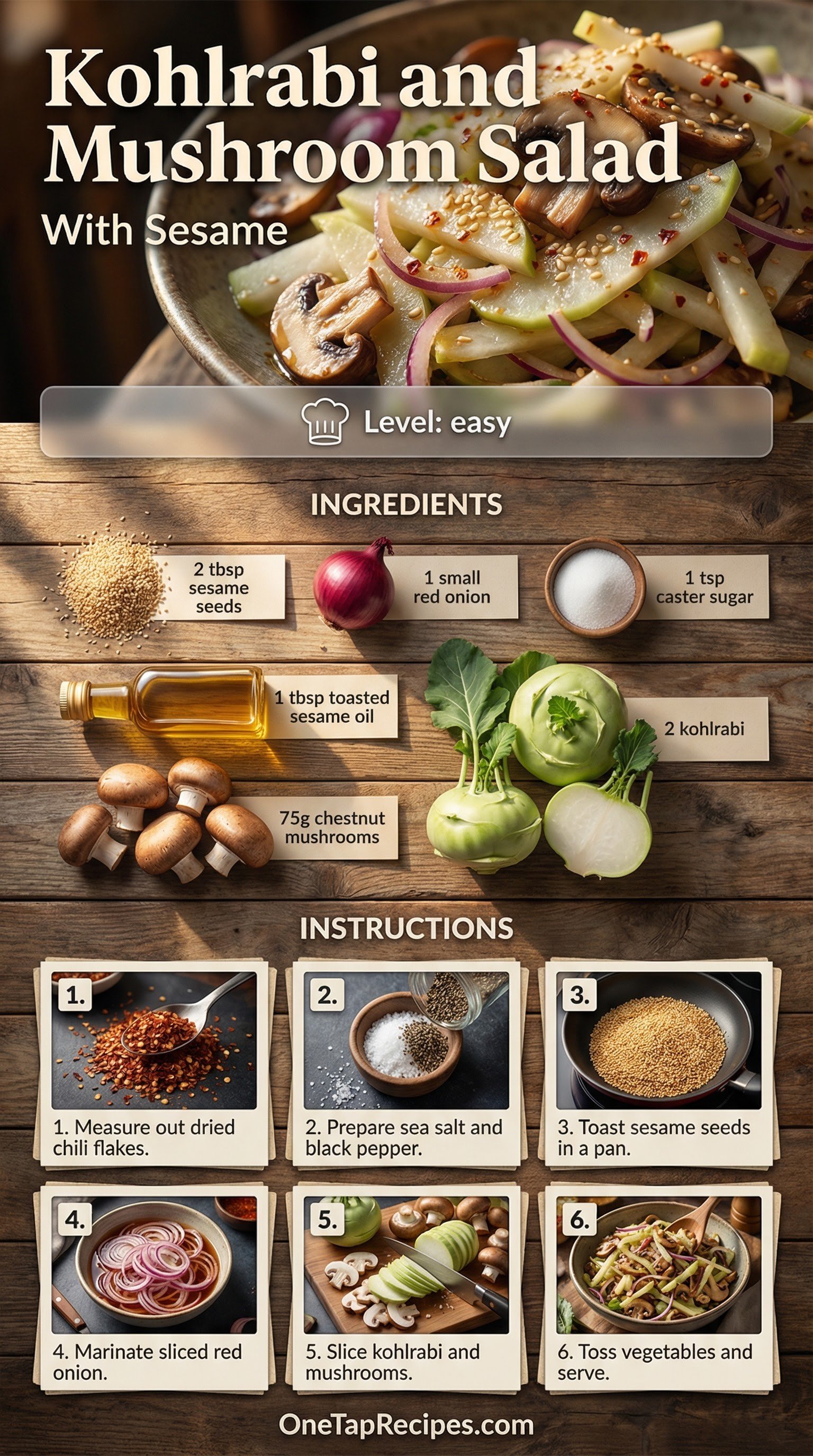 Kohlrabi and Mushroom Salad

With Sesame

Level: easy

INGREDIENTS

2 tbsp sesame seeds

1 small red onion

1 tsp caster sugar

1 tbsp toasted sesame oil

2 kohlrabi

75g chestnut mushrooms

INSTRUCTIONS

1.
1. Measure out dried chili flakes.

2.
2. Prepare sea salt and black pepper.

3.
3. Toast sesame seeds in a pan.

4.
4. Marinate sliced red onion.

5.
5. Slice kohlrabi and mushrooms.

6.
6. Toss vegetables and serve.

OneTapRecipes.com