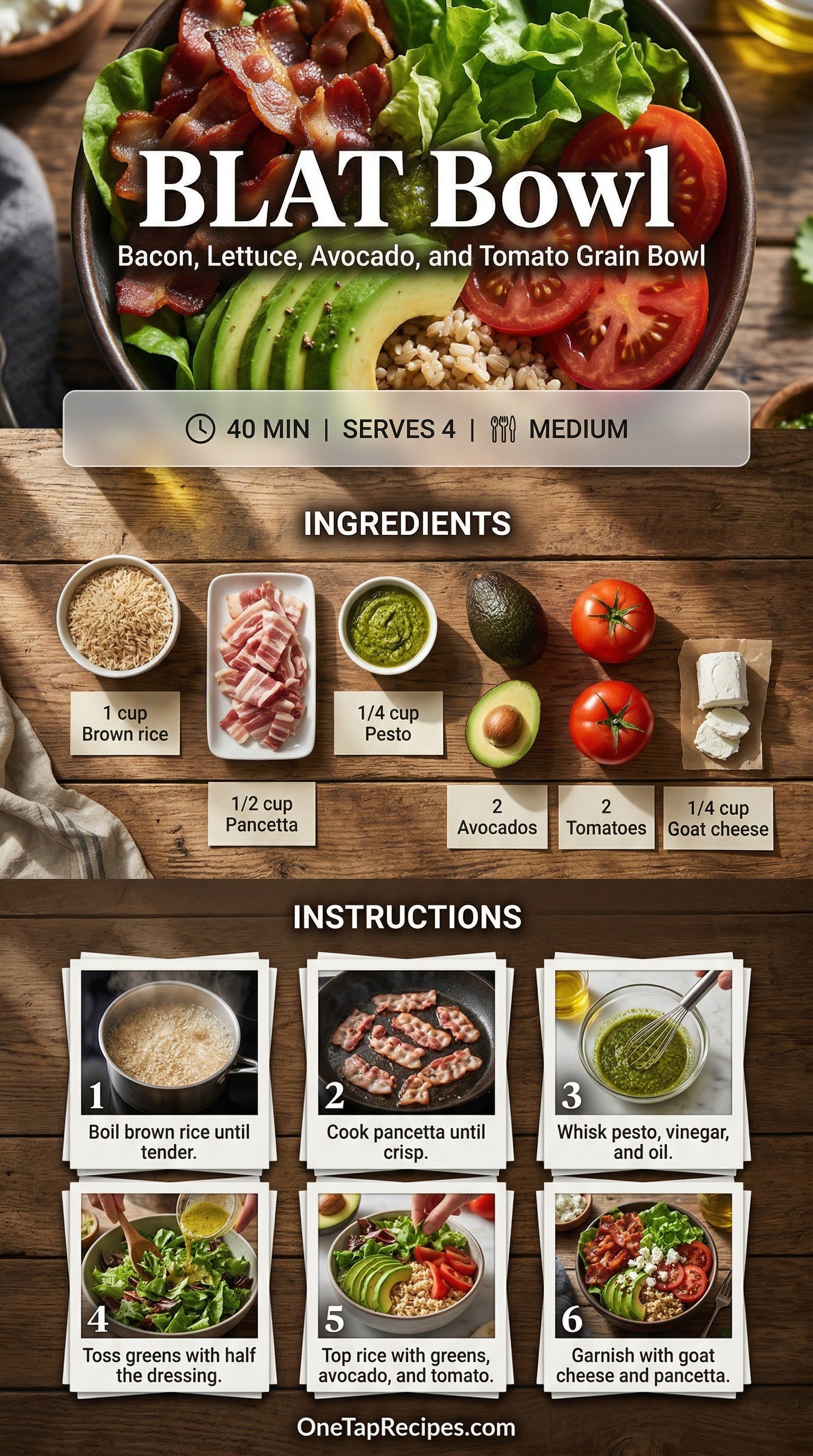 BLAT Bowl

Bacon, Lettuce, Avocado, and Tomato Grain Bowl

40 MIN | SERVES 4 | MEDIUM

INGREDIENTS

1 cup Brown rice

1/2 cup Pancetta

1/4 cup Pesto

2 Avocados

2 Tomatoes

1/4 cup Goat cheese

INSTRUCTIONS

1 Boil brown rice until tender.

2 Cook pancetta until crisp.

3 Whisk pesto, vinegar, and oil.

4 Toss greens with half the dressing.

5 Top rice with greens, avocado, and tomato.

6 Garnish with goat cheese and pancetta.

OneTapRecipes.com