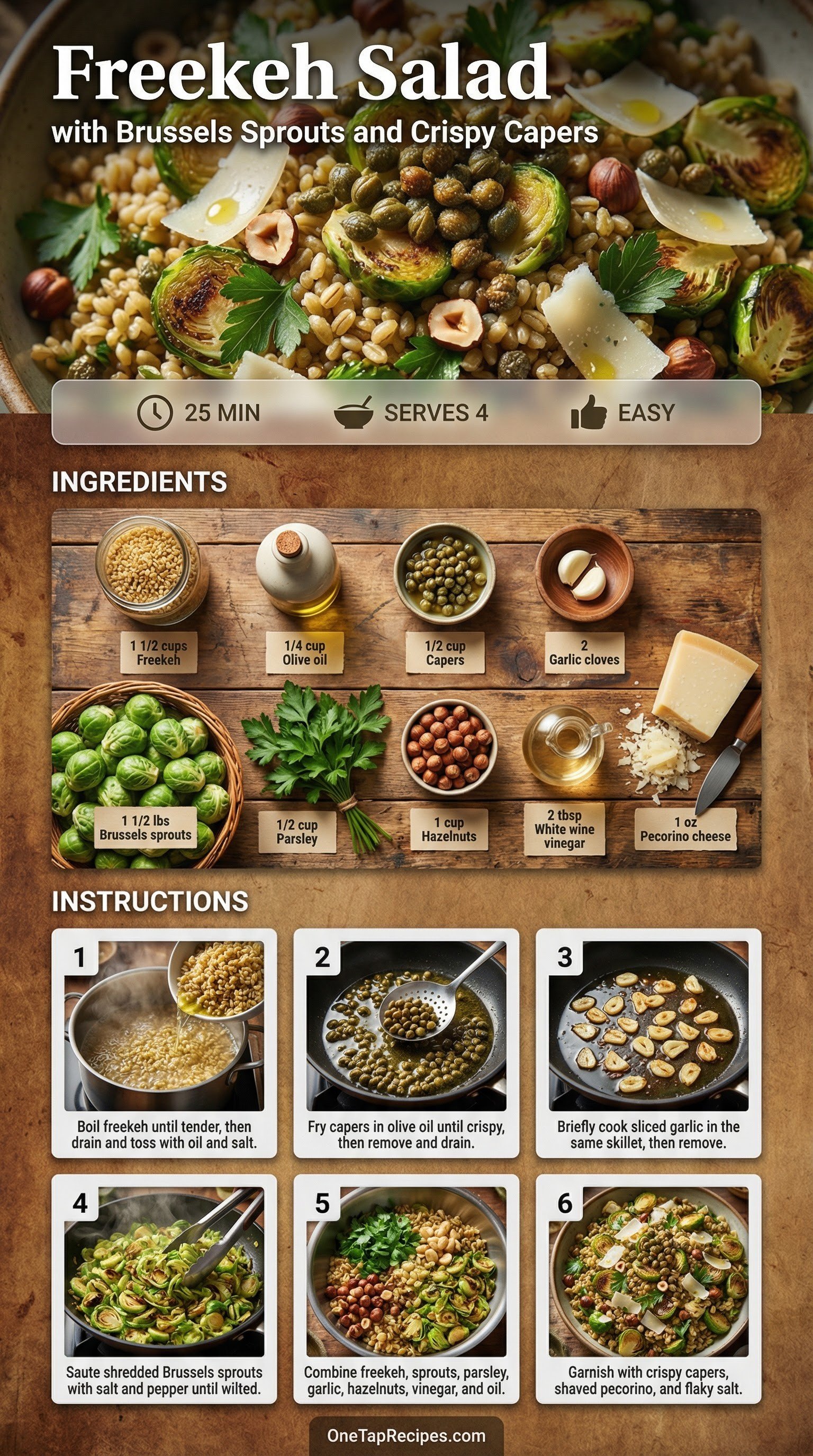 Freekeh Salad
with Brussels Sprouts and Crispy Capers

25 MIN
SERVES 4
EASY

INGREDIENTS

1 1/2 cups Freekeh
1/4 cup Olive oil
1/2 cup Capers
2 Garlic cloves
1 1/2 lbs Brussels sprouts
1/2 cup Parsley
1 cup Hazelnuts
2 tbsp White wine vinegar
1 oz Pecorino cheese

INSTRUCTIONS

1
Boil freekeh until tender, then drain and toss with oil and salt.

2
Fry capers in olive oil until crispy, then remove and drain.

3
Briefly cook sliced garlic in the same skillet, then remove.

4
Saute shredded Brussels sprouts with salt and pepper until wilted.

5
Combine freekeh, sprouts, parsley, garlic, hazelnuts, vinegar, and oil.

6
Garnish with crispy capers, shaved pecorino, and flaky salt.

OneTapRecipes.com