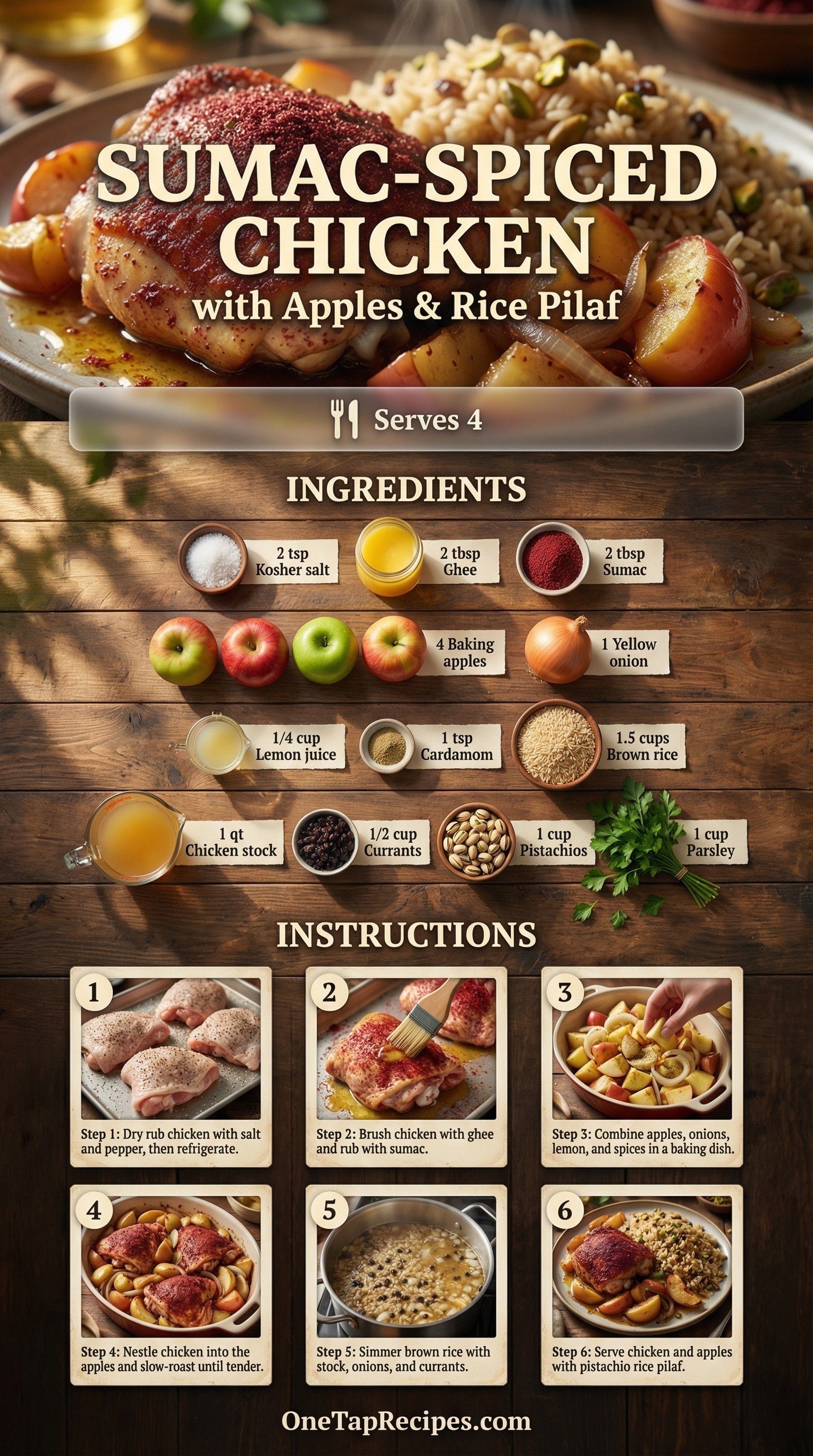 SUMAC-SPICED CHICKEN
with Apples & Rice Pilaf

Serves 4

INGREDIENTS

2 tsp Kosher salt
2 tbsp Ghee
2 tbsp Sumac
4 Baking apples
1 Yellow onion
1/4 cup Lemon juice
1 tsp Cardamom
1.5 cups Brown rice
1 qt Chicken stock
1/2 cup Currants
1 cup Pistachios
1 cup Parsley

INSTRUCTIONS

1
Step 1: Dry rub chicken with salt and pepper, then refrigerate.

2
Step 2: Brush chicken with ghee and rub with sumac.

3
Step 3: Combine apples, onions, lemon, and spices in a baking dish.

4
Step 4: Nestle chicken into the apples and slow-roast until tender.

5
Step 5: Simmer brown rice with stock, onions, and currants.

6
Step 6: Serve chicken and apples with pistachio rice pilaf.

OneTapRecipes.com