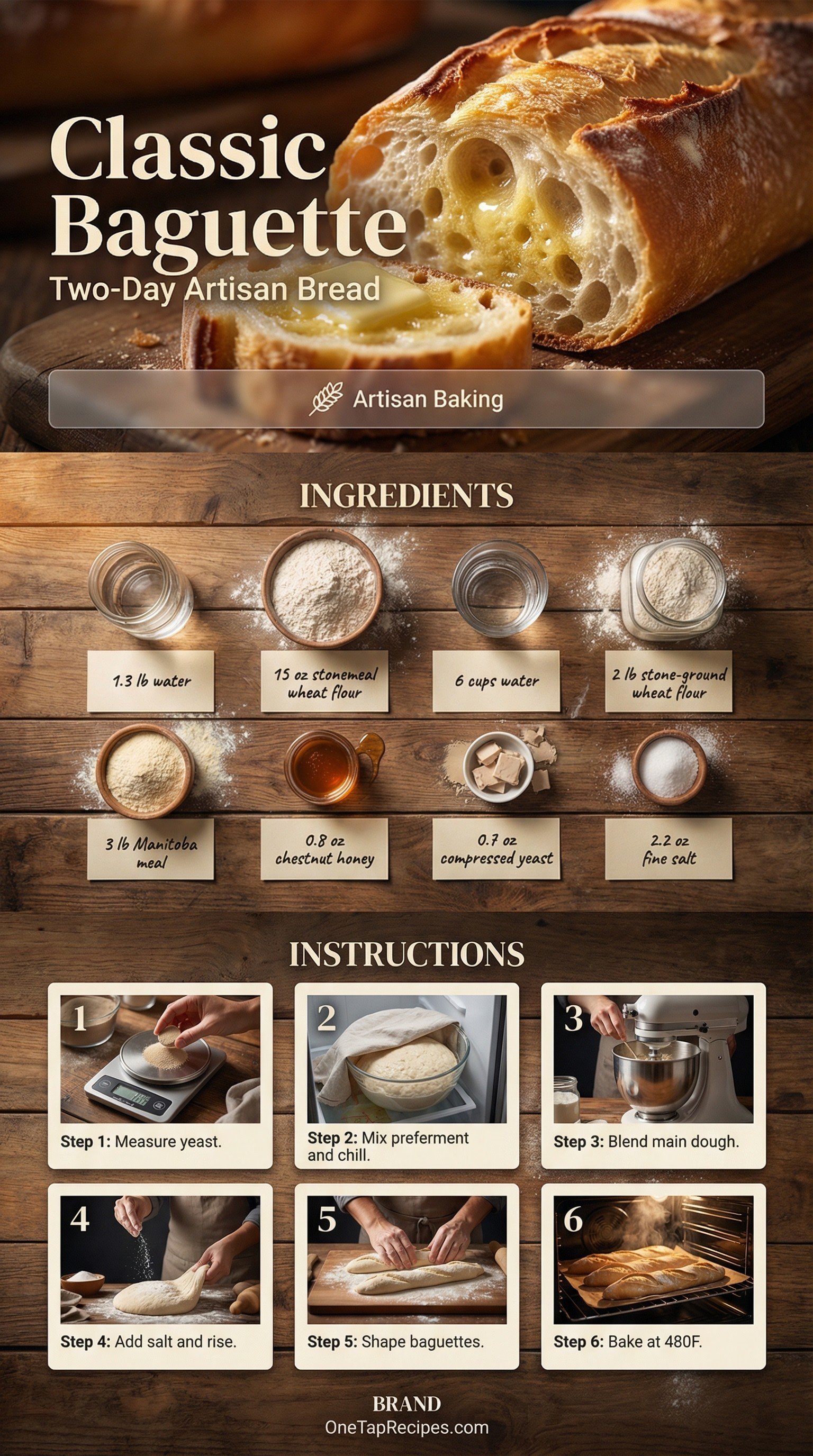 Classic Baguette
Two-Day Artisan Bread

Artisan Baking

INGREDIENTS

1.3 lb water

15 oz stonemeal wheat flour

6 cups water

2 lb stone-ground wheat flour

3 lb Manitoba meal

0.8 oz chestnut honey

0.7 oz compressed yeast

2.2 oz fine salt

INSTRUCTIONS

1
Step 1: Measure yeast.

2
Step 2: Mix preferment and chill.

3
Step 3: Blend main dough.

4
Step 4: Add salt and rise.

5
Step 5: Shape baguettes.

6
Step 6: Bake at 480F.

BRAND
OneTapRecipes.com