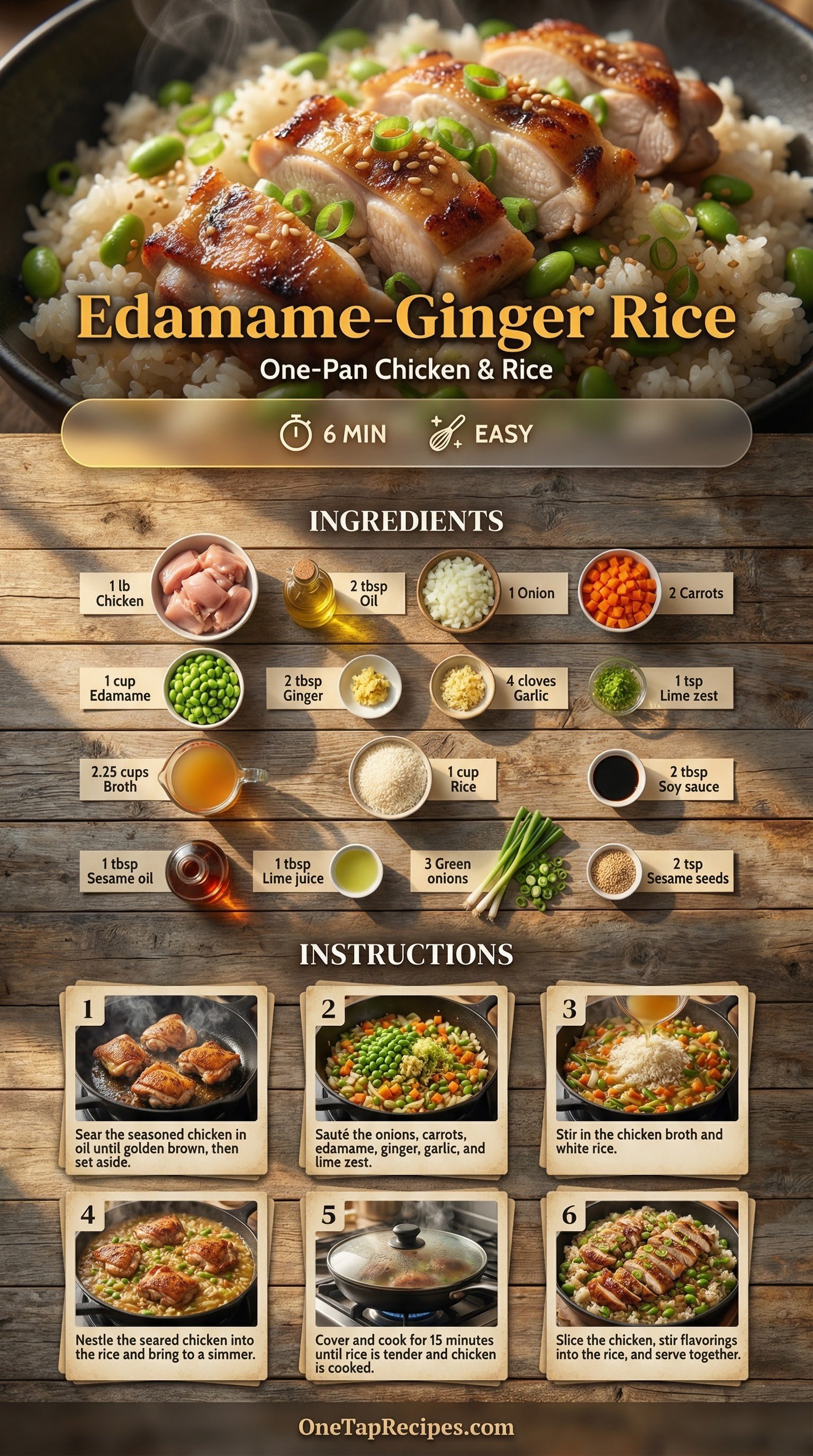 Edamame-Ginger Rice

One-Pan Chicken & Rice

6 MIN EASY

INGREDIENTS

1 lb Chicken

2 tbsp Oil

1 Onion

2 Carrots

1 cup Edamame

2 tbsp Ginger

4 cloves Garlic

1 tsp Lime zest

2.25 cups Broth

1 cup Rice

2 tbsp Soy sauce

1 tbsp Sesame oil

1 tbsp Lime juice

3 Green onions

2 tsp Sesame seeds

INSTRUCTIONS

1 Sear the seasoned chicken in oil until golden brown, then set aside.

2 Sauté the onions, carrots, edamame, ginger, garlic, and lime zest.

3 Stir in the chicken broth and white rice.

4 Nestle the seared chicken into the rice and bring to a simmer.

5 Cover and cook for 15 minutes until rice is tender and chicken is cooked.

6 Slice the chicken, stir flavorings into the rice, and serve together.

OneTapRecipes.com