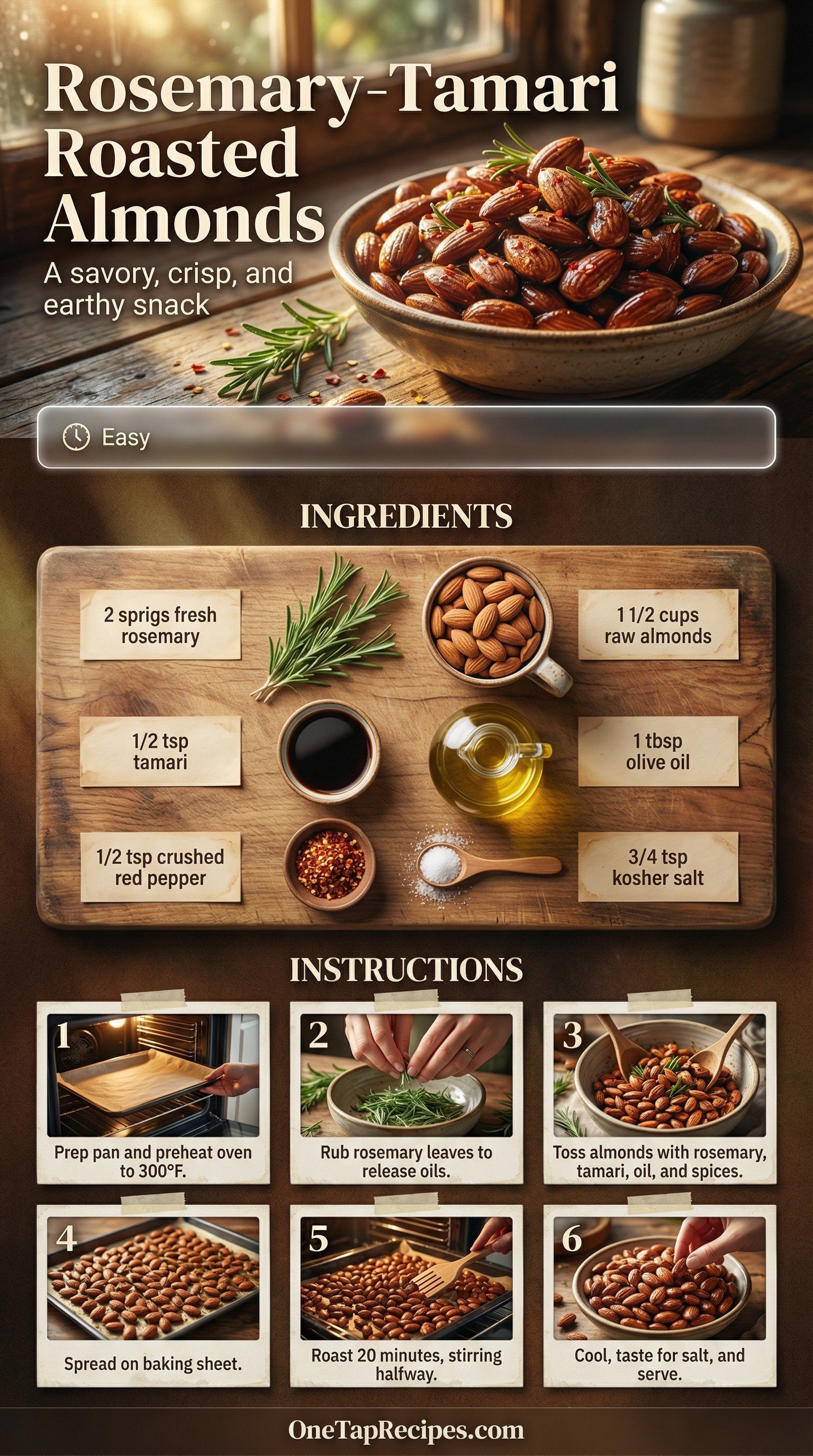 Rosemary-Tamari Roasted Almonds

A savory, crisp, and earthy snack

Easy

INGREDIENTS

2 sprigs fresh rosemary

1 1/2 cups raw almonds

1/2 tsp tamari

1 tbsp olive oil

1/2 tsp crushed red pepper

3/4 tsp kosher salt

INSTRUCTIONS

1
Prep pan and preheat oven to 300°F.

2
Rub rosemary leaves to release oils.

3
Toss almonds with rosemary, tamari, oil, and spices.

4
Spread on baking sheet.

5
Roast 20 minutes, stirring halfway.

6
Cool, taste for salt, and serve.

OneTapRecipes.com