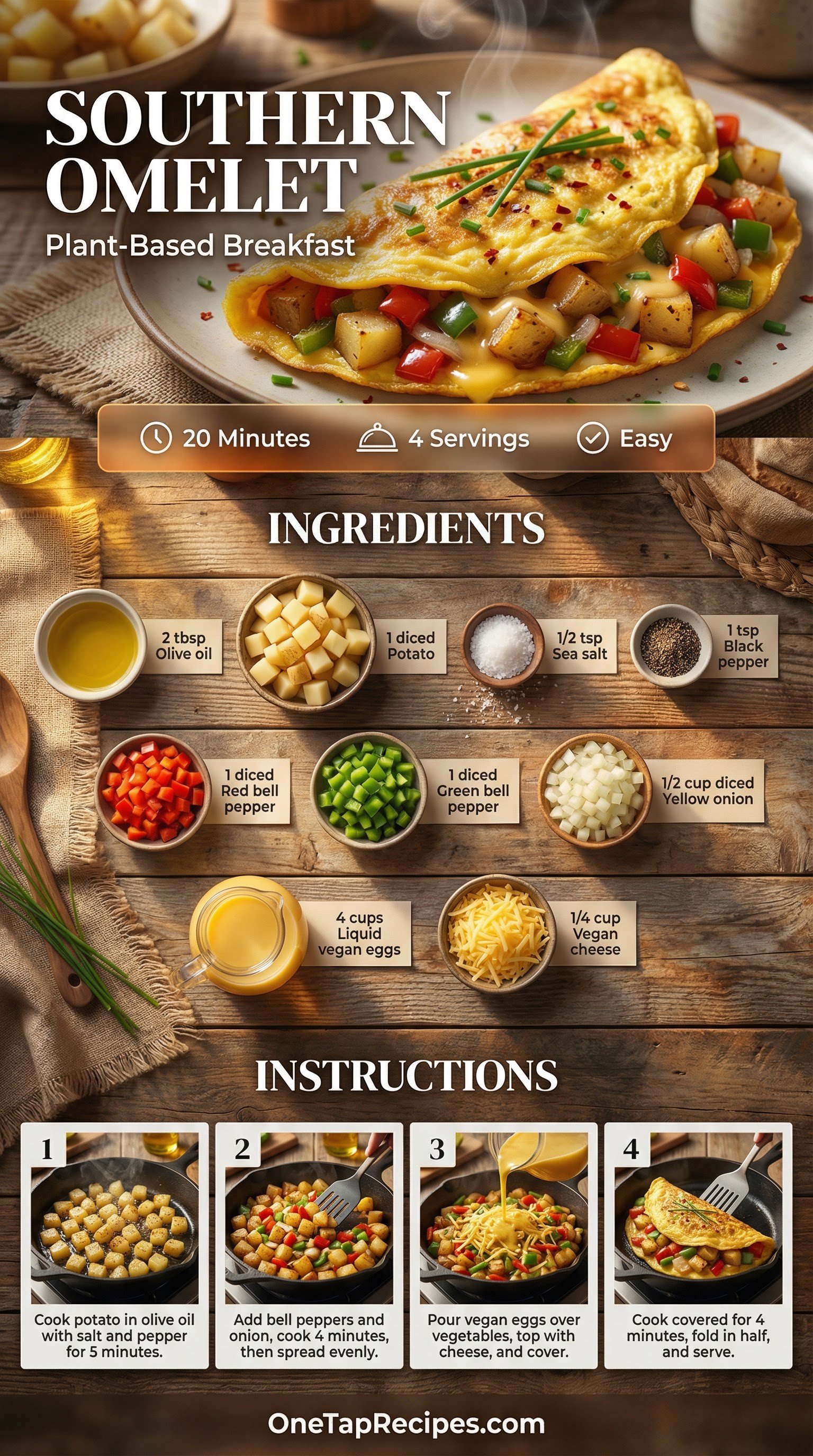 SOUTHERN OMELET

Plant-Based Breakfast

20 Minutes 4 Servings Easy

INGREDIENTS

2 tbsp Olive oil

1 diced Potato

1/2 tsp Sea salt

1 tsp Black pepper

1 diced Red bell pepper

1 diced Green bell pepper

1/2 cup diced Yellow onion

4 cups Liquid vegan eggs

1/4 cup Vegan cheese

INSTRUCTIONS

1
Cook potato in olive oil with salt and pepper for 5 minutes.

2
Add bell peppers and onion, cook 4 minutes, then spread evenly.

3
Pour vegan eggs over vegetables, top with cheese, and cover.

4
Cook covered for 4 minutes, fold in half, and serve.

OneTapRecipes.com