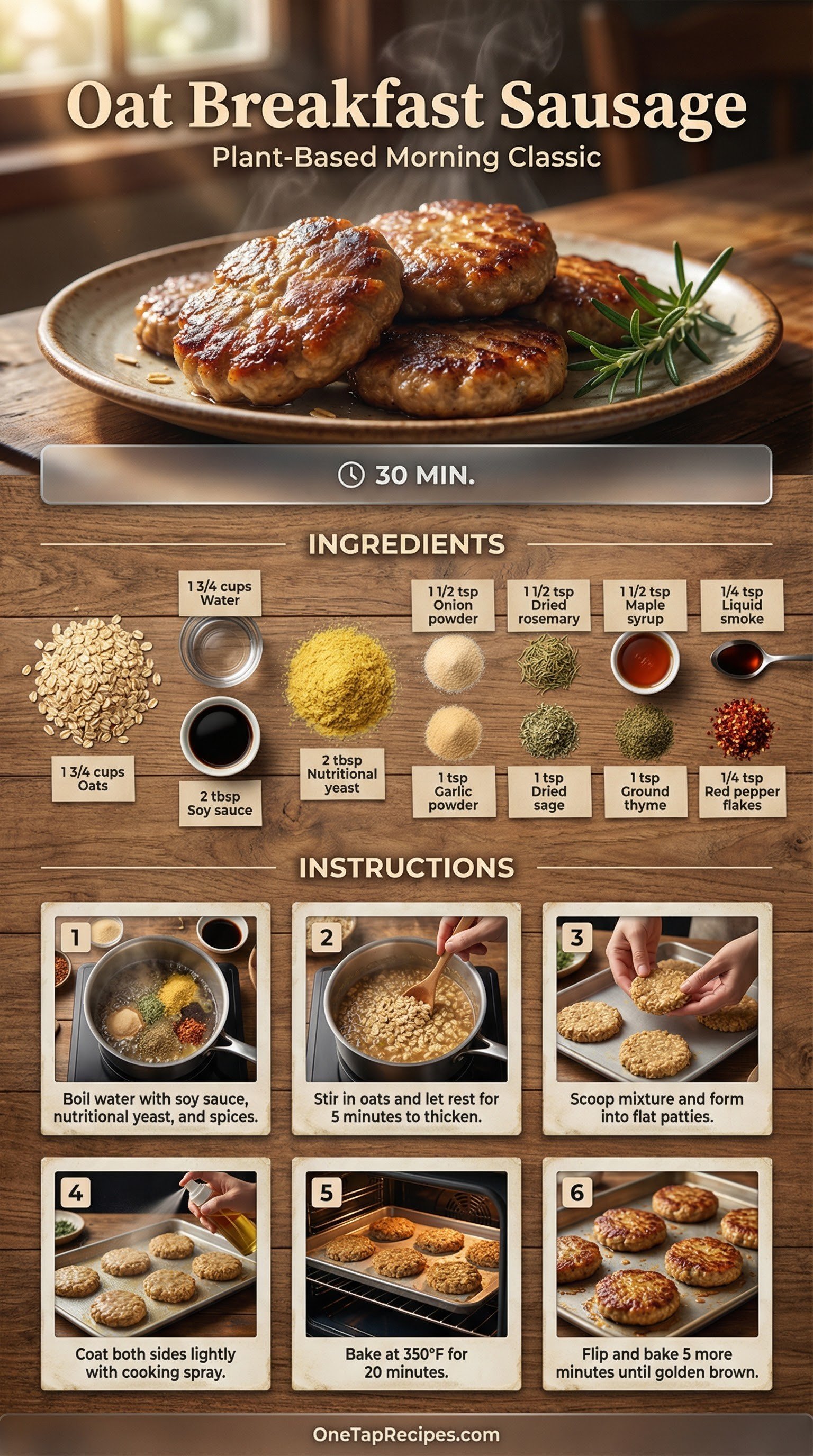 Oat Breakfast Sausage
Plant-Based Morning Classic

30 MIN.

INGREDIENTS

1 3/4 cups Water

1 1/2 tsp Onion powder

1 1/2 tsp Dried rosemary

1 1/2 tsp Maple syrup

1/4 tsp Liquid smoke

1 3/4 cups Oats

2 tbsp Soy sauce

2 tbsp Nutritional yeast

1 tsp Garlic powder

1 tsp Dried sage

1 tsp Ground thyme

1/4 tsp Red pepper flakes

INSTRUCTIONS

1 Boil water with soy sauce, nutritional yeast, and spices.

2 Stir in oats and let rest for 5 minutes to thicken.

3 Scoop mixture and form into flat patties.

4 Coat both sides lightly with cooking spray.

5 Bake at 350°F for 20 minutes.

6 Flip and bake 5 more minutes until golden brown.

OneTapRecipes.com