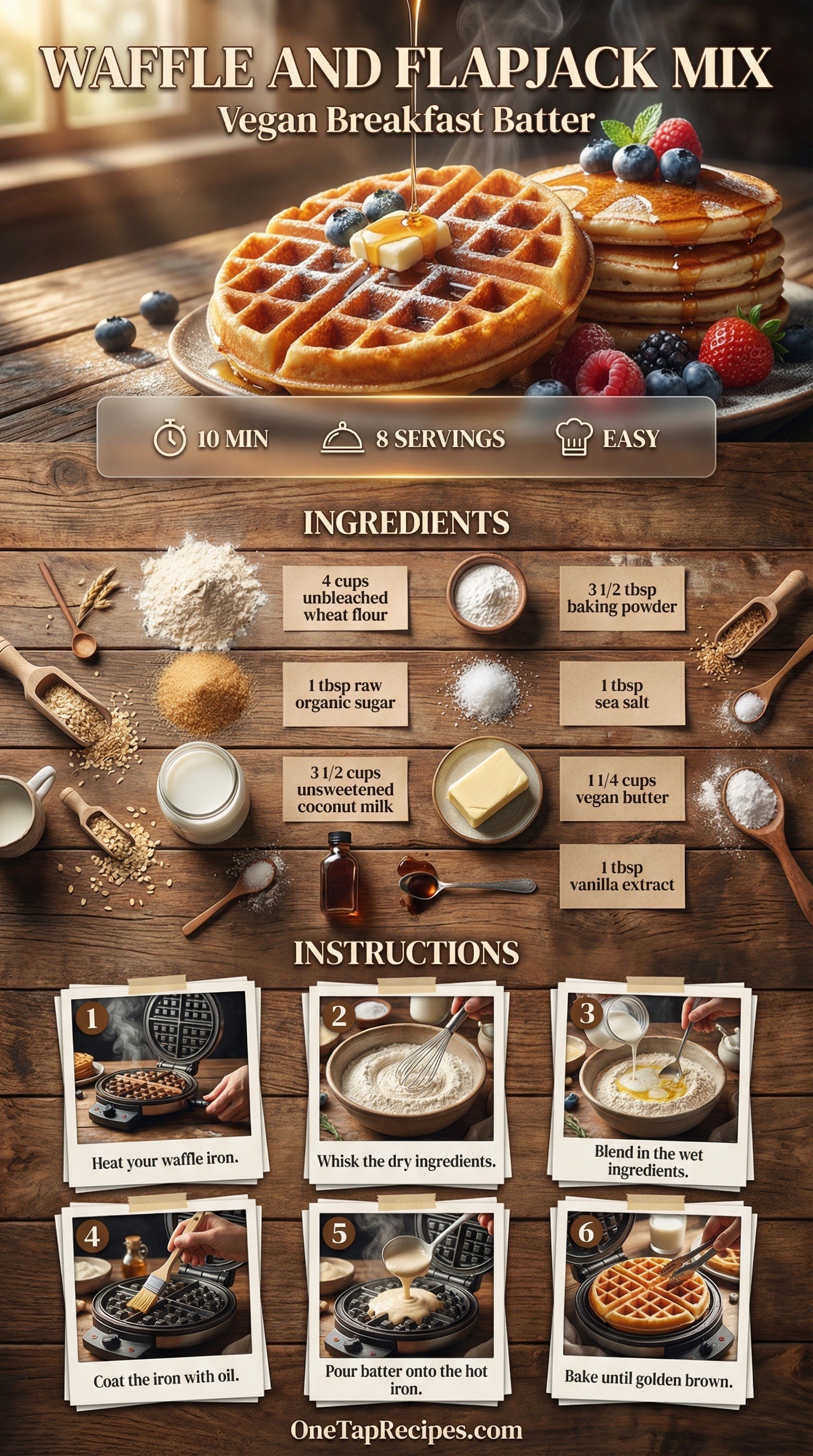 WAFFLE AND FLAPJACK MIX
Vegan Breakfast Batter

10 MIN
8 SERVINGS
EASY

INGREDIENTS

4 cups unbleached wheat flour
3 1/2 tbsp baking powder
1 tbsp raw organic sugar
1 tbsp sea salt
3 1/2 cups unsweetened coconut milk
1 1/4 cups vegan butter
1 tbsp vanilla extract

INSTRUCTIONS

1
Heat your waffle iron.

2
Whisk the dry ingredients.

3
Blend in the wet ingredients.

4
Coat the iron with oil.

5
Pour batter onto the hot iron.

6
Bake until golden brown.

OneTapRecipes.com