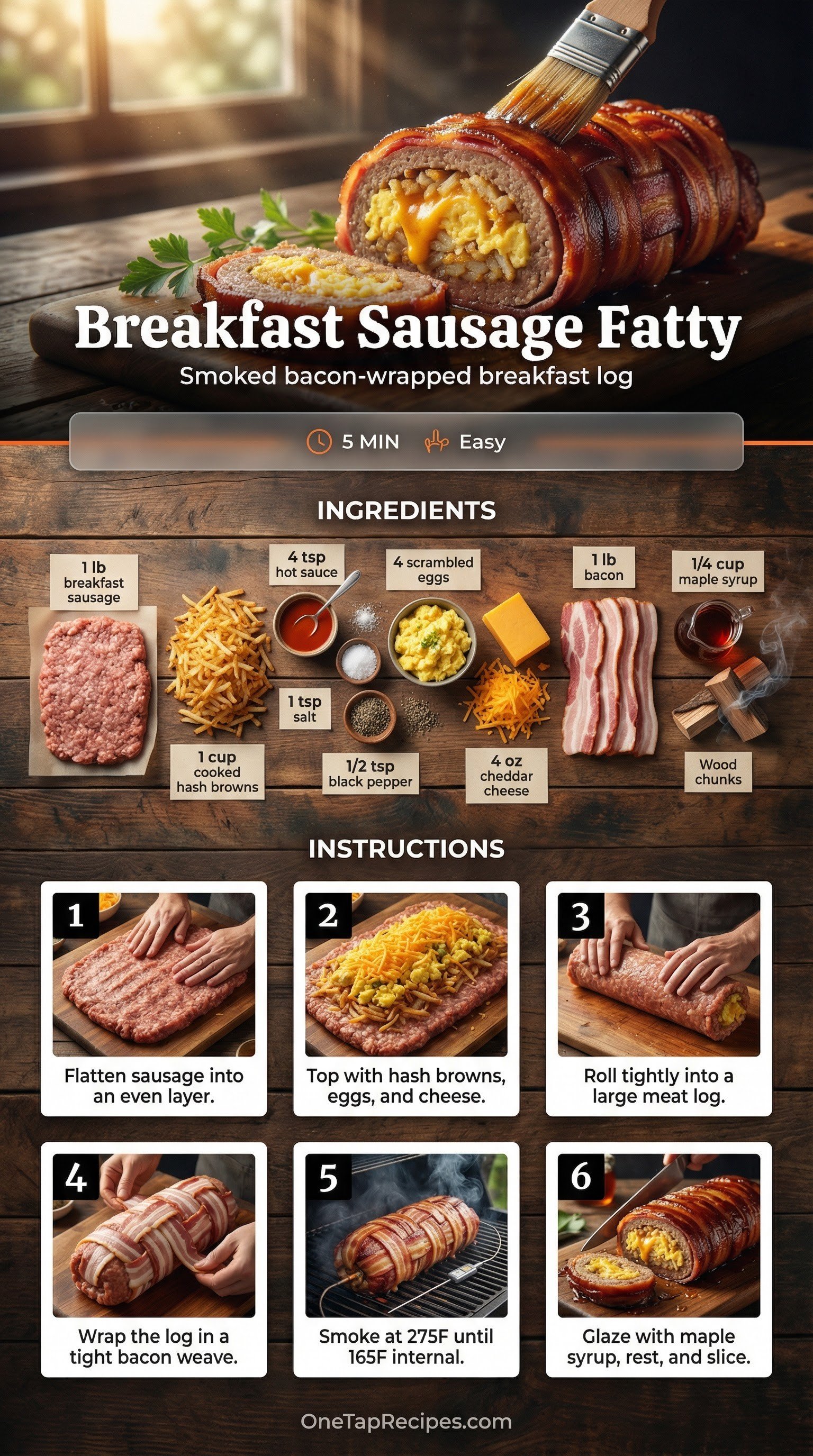 Breakfast Sausage Fatty
Smoked bacon-wrapped breakfast log

5 MIN Easy

INGREDIENTS

1 lb breakfast sausage

4 tsp hot sauce

4 scrambled eggs

1 lb bacon

1/4 cup maple syrup

1 tsp salt

1 cup cooked hash browns

1/2 tsp black pepper

4 oz cheddar cheese

Wood chunks

INSTRUCTIONS

1
Flatten sausage into an even layer.

2
Top with hash browns, eggs, and cheese.

3
Roll tightly into a large meat log.

4
Wrap the log in a tight bacon weave.

5
Smoke at 275F until 165F internal.

6
Glaze with maple syrup, rest, and slice.

OneTapRecipes.com