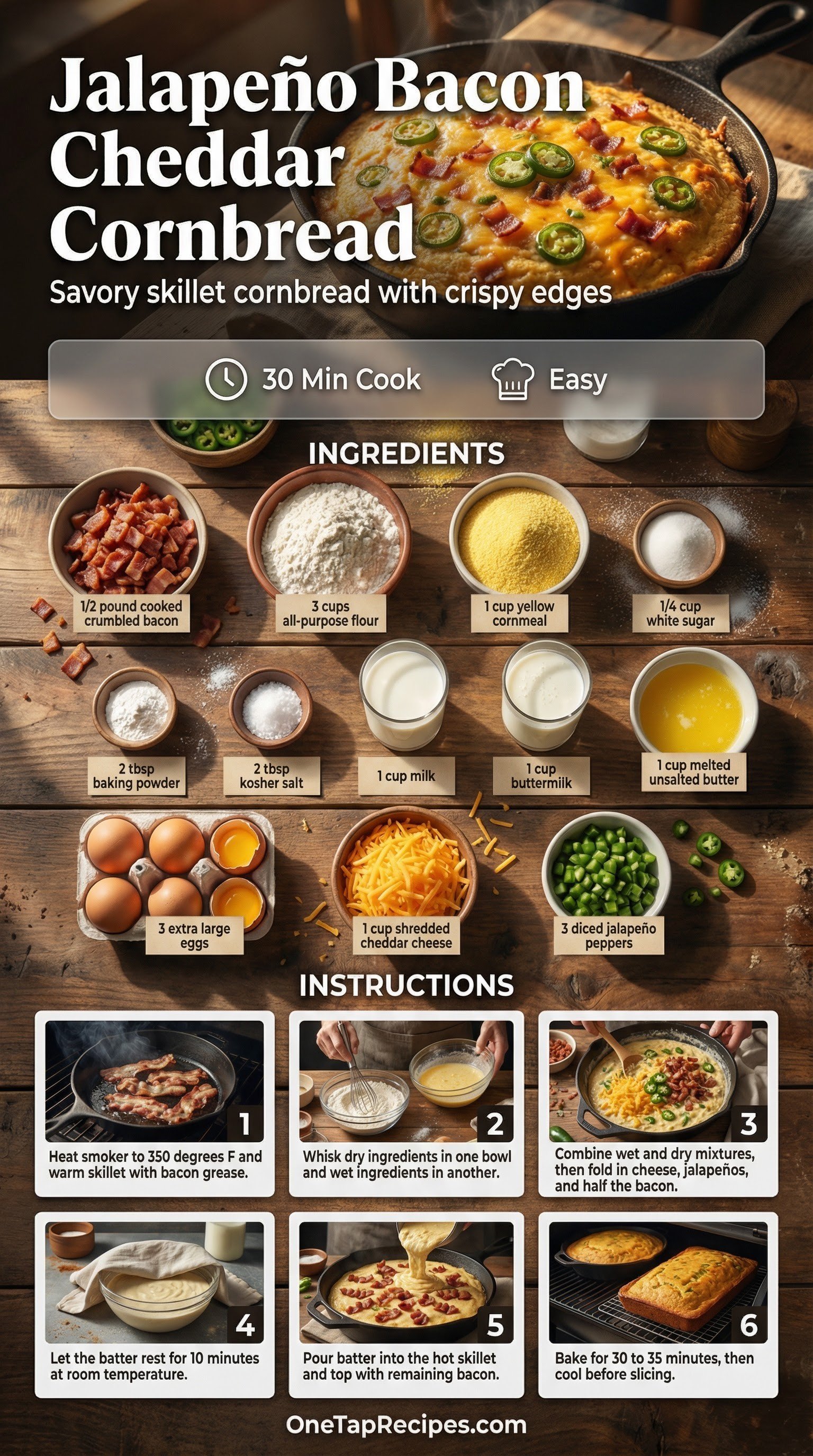 Jalapeño Bacon Cheddar Cornbread

Savory skillet cornbread with crispy edges

30 Min Cook

Easy

INGREDIENTS

1/2 pound cooked crumbled bacon

3 cups all-purpose flour

1 cup yellow cornmeal

1/4 cup white sugar

2 tbsp baking powder

2 tbsp kosher salt

1 cup milk

1 cup buttermilk

1 cup melted unsalted butter

3 extra large eggs

1 cup shredded cheddar cheese

3 diced jalapeño peppers

INSTRUCTIONS

1
Heat smoker to 350 degrees F and warm skillet with bacon grease.

2
Whisk dry ingredients in one bowl and wet ingredients in another.

3
Combine wet and dry mixtures, then fold in cheese, jalapeños, and half the bacon.

4
Let the batter rest for 10 minutes at room temperature.

5
Pour batter into the hot skillet and top with remaining bacon.

6
Bake for 30 to 35 minutes, then cool before slicing.

OneTapRecipes.com