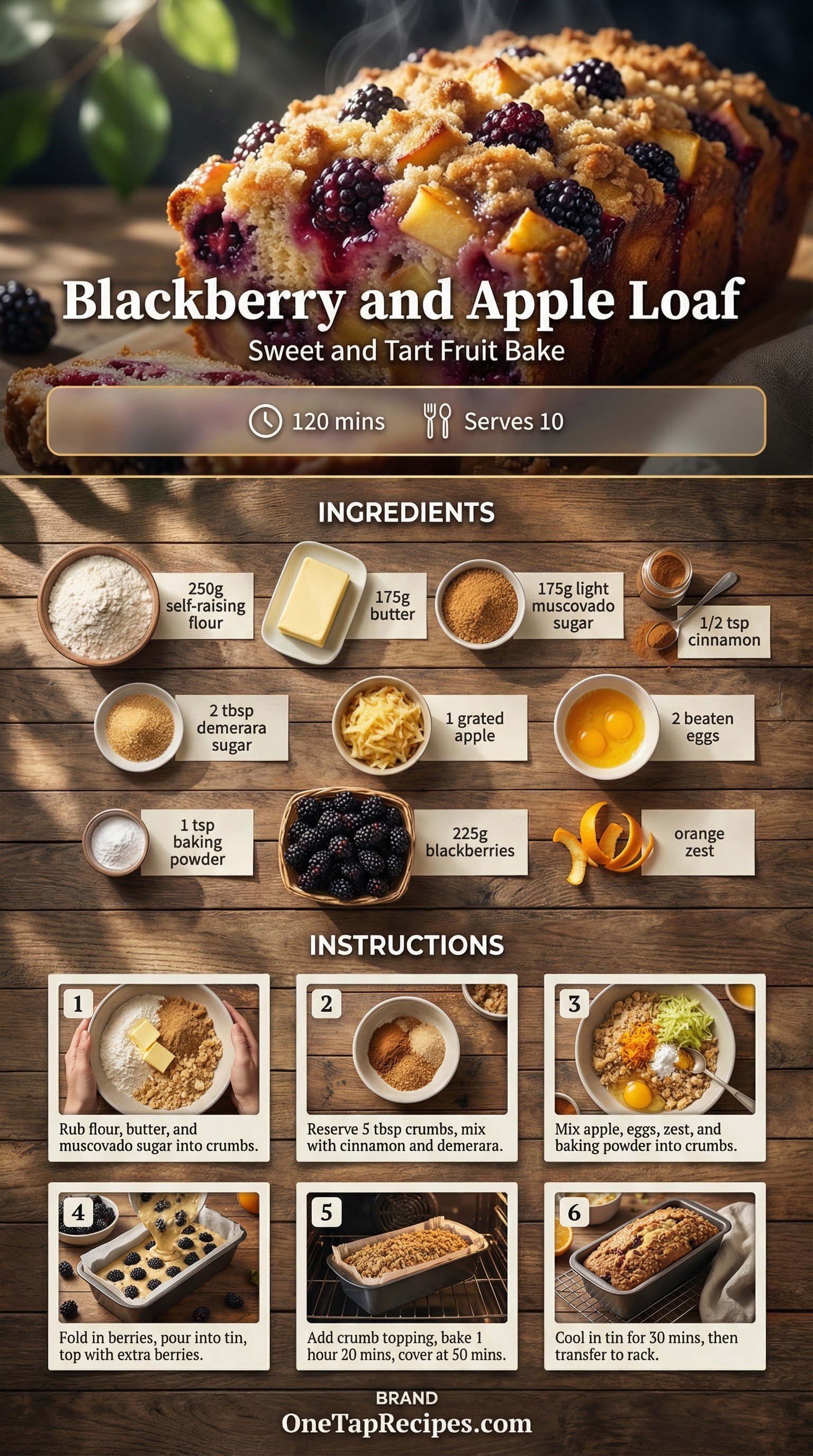 Blackberry and Apple Loaf
Sweet and Tart Fruit Bake

120 mins Serves 10

INGREDIENTS

250g self-raising flour

175g butter

175g light muscovado sugar

1/2 tsp cinnamon

2 tbsp demerara sugar

1 grated apple

2 beaten eggs

1 tsp baking powder

225g blackberries

orange zest

INSTRUCTIONS

1
Rub flour, butter, and muscovado sugar into crumbs.

2
Reserve 5 tbsp crumbs, mix with cinnamon and demerara.

3
Mix apple, eggs, zest, and baking powder into crumbs.

4
Fold in berries, pour into tin, top with extra berries.

5
Add crumb topping, bake 1 hour 20 mins, cover at 50 mins.

6
Cool in tin for 30 mins, then transfer to rack.

BRAND
OneTapRecipes.com