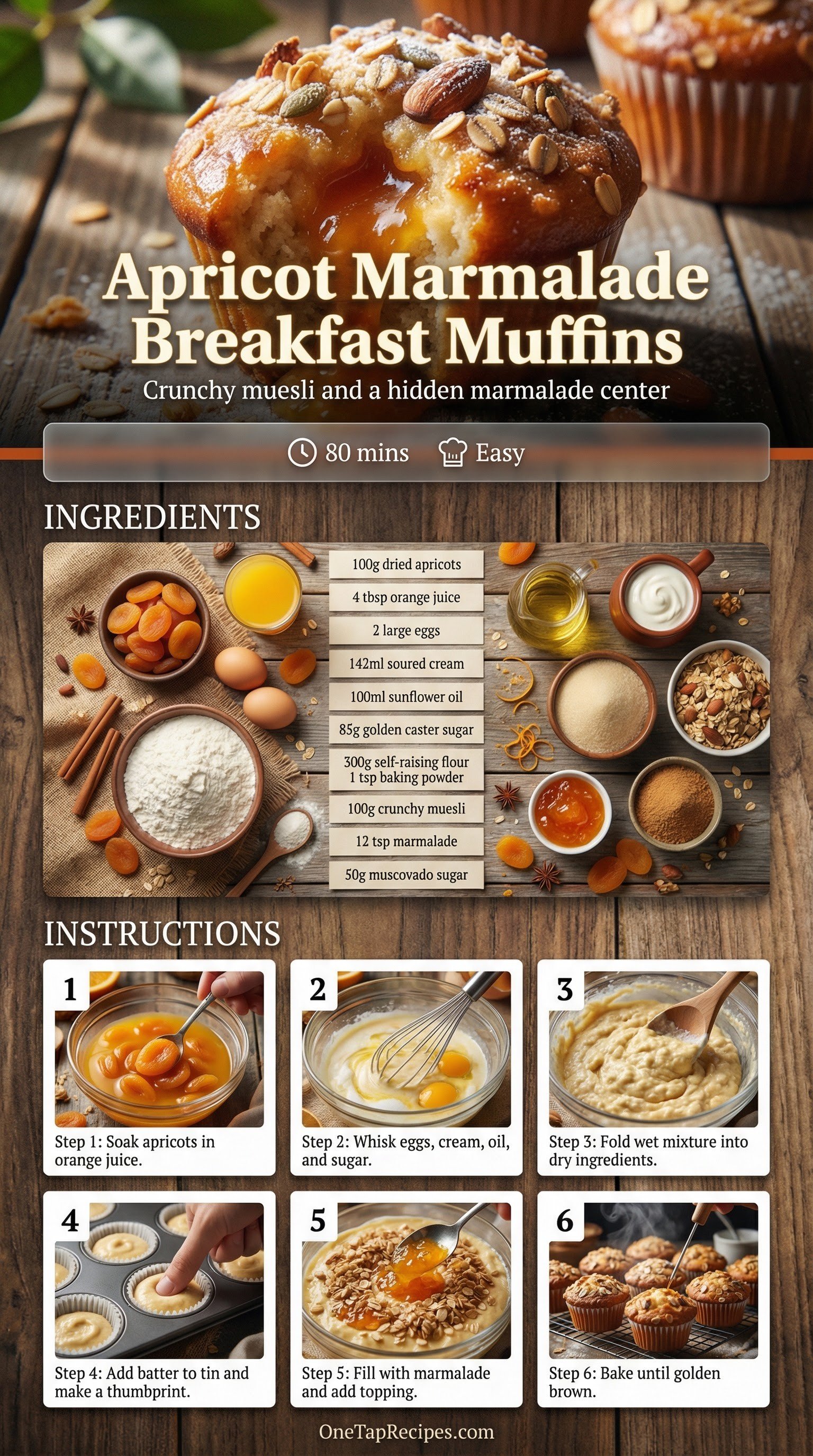 Apricot Marmalade Breakfast Muffins

Crunchy muesli and a hidden marmalade center

80 mins Easy

INGREDIENTS

100g dried apricots
4 tbsp orange juice
2 large eggs
142ml soured cream
100ml sunflower oil
85g golden caster sugar
300g self-raising flour
1 tsp baking powder
100g crunchy muesli
12 tsp marmalade
50g muscovado sugar

INSTRUCTIONS

1
Step 1: Soak apricots in orange juice.

2
Step 2: Whisk eggs, cream, oil, and sugar.

3
Step 3: Fold wet mixture into dry ingredients.

4
Step 4: Add batter to tin and make a thumbprint.

5
Step 5: Fill with marmalade and add topping.

6
Step 6: Bake until golden brown.

OneTapRecipes.com