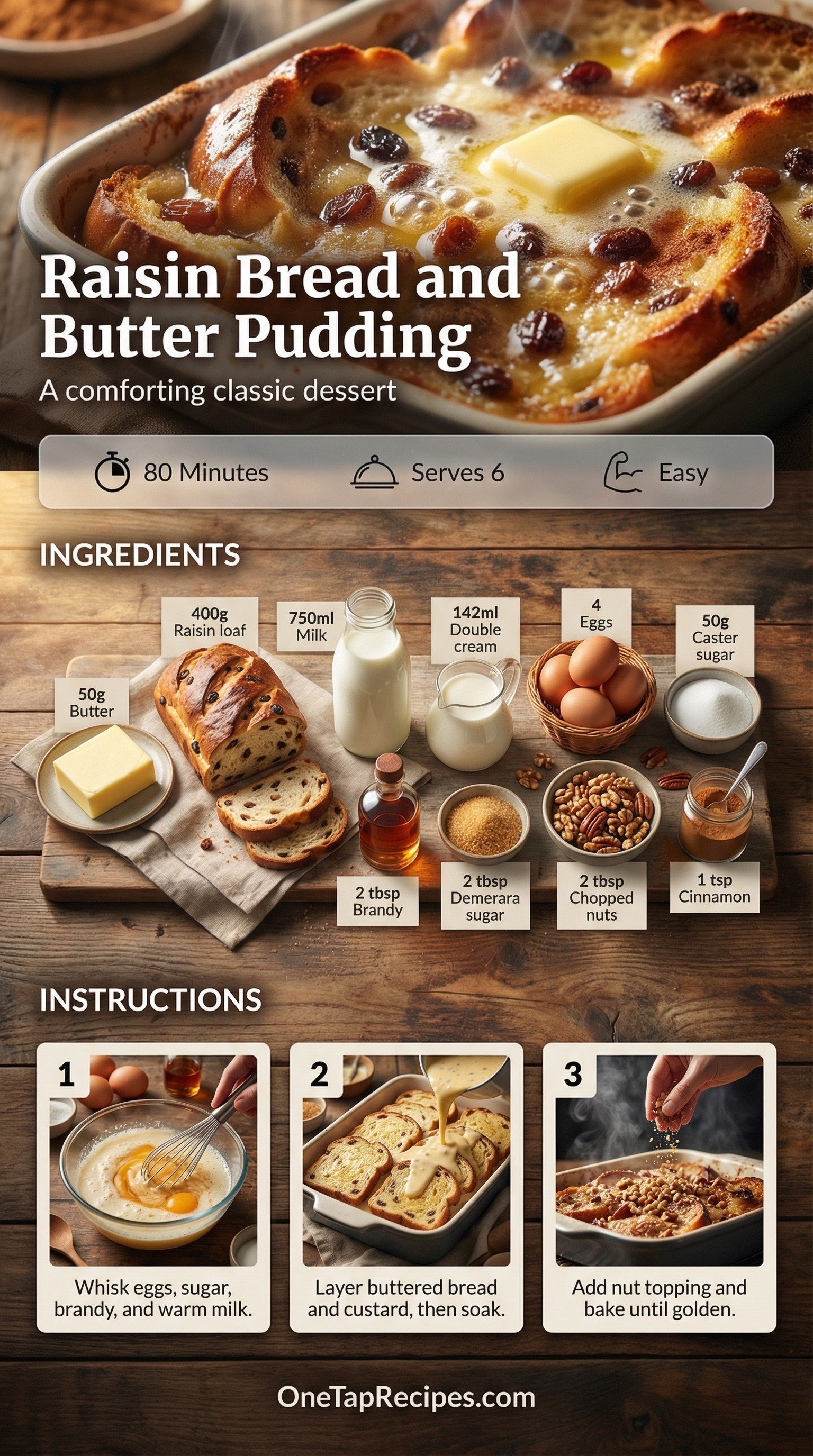 Raisin Bread and Butter Pudding

A comforting classic dessert

80 Minutes
Serves 6
Easy

INGREDIENTS

50g Butter
400g Raisin loaf
750ml Milk
142ml Double cream
4 Eggs
50g Caster sugar
2 tbsp Brandy
2 tbsp Demerara sugar
2 tbsp Chopped nuts
1 tsp Cinnamon

INSTRUCTIONS

1
Whisk eggs, sugar, brandy, and warm milk.

2
Layer buttered bread and custard, then soak.

3
Add nut topping and bake until golden.

OneTapRecipes.com