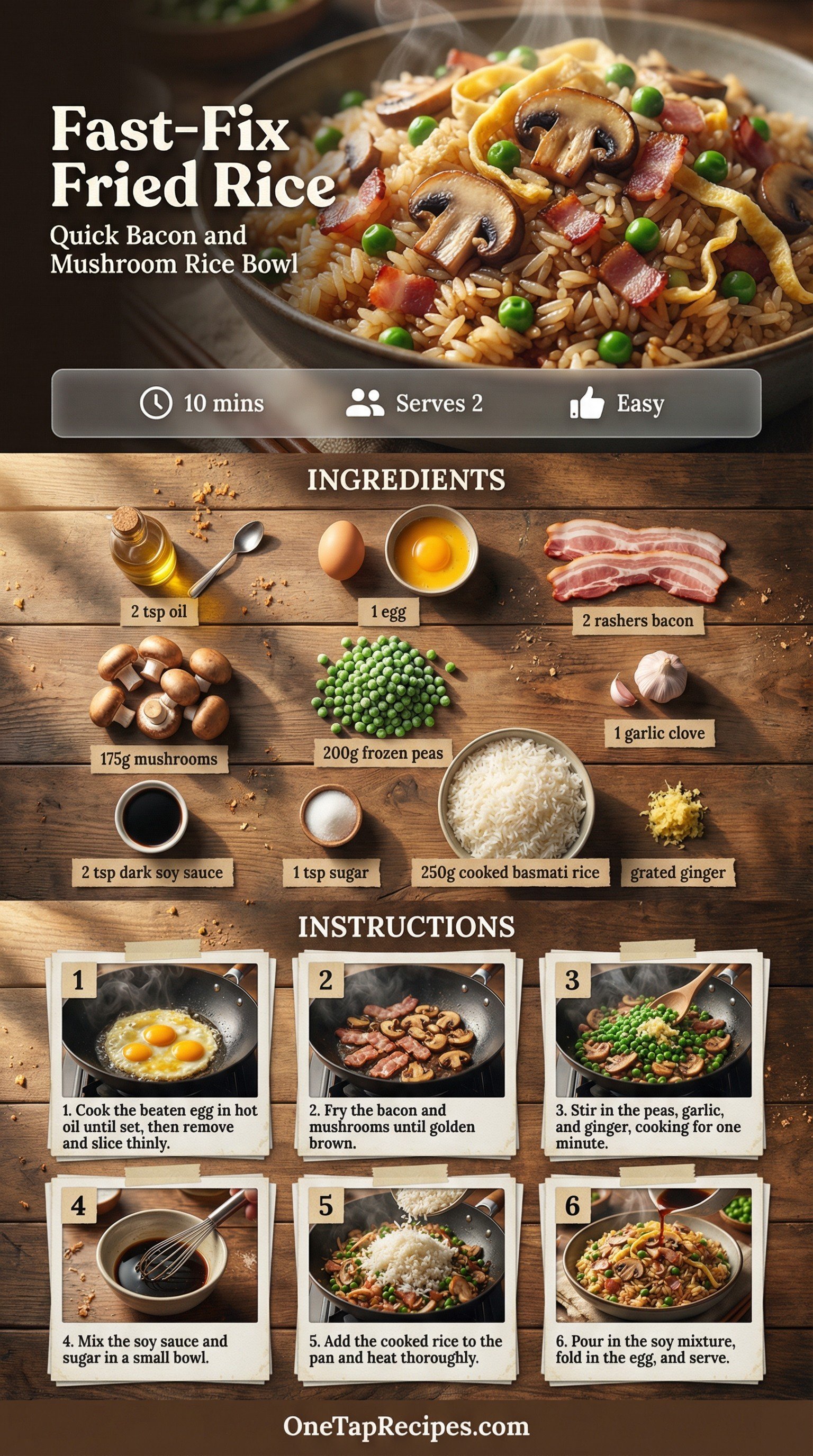 Fast-Fix Fried Rice

Quick Bacon and Mushroom Rice Bowl

10 mins
Serves 2
Easy

INGREDIENTS

2 tsp oil
1 egg
2 rashers bacon
175g mushrooms
200g frozen peas
1 garlic clove
2 tsp dark soy sauce
1 tsp sugar
250g cooked basmati rice
grated ginger

INSTRUCTIONS

1
1. Cook the beaten egg in hot oil until set, then remove and slice thinly.

2
2. Fry the bacon and mushrooms until golden brown.

3
3. Stir in the peas, garlic, and ginger, cooking for one minute.

4
4. Mix the soy sauce and sugar in a small bowl.

5
5. Add the cooked rice to the pan and heat thoroughly.

6
6. Pour in the soy mixture, fold in the egg, and serve.

OneTapRecipes.com