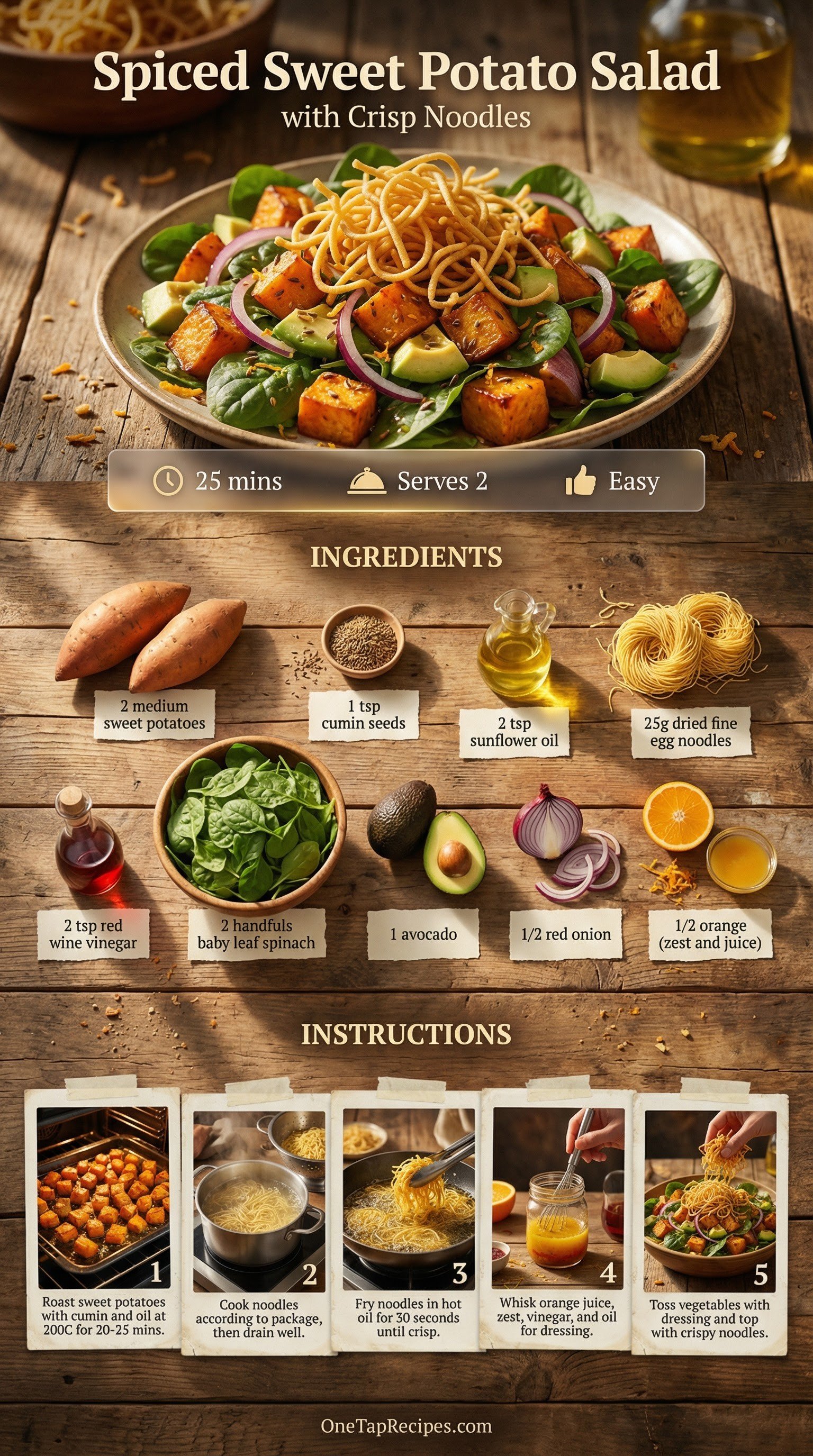 Spiced Sweet Potato Salad
with Crisp Noodles

25 mins
Serves 2
Easy

INGREDIENTS

2 medium sweet potatoes

1 tsp cumin seeds

2 tsp sunflower oil

25g dried fine egg noodles

2 tsp red wine vinegar

2 handfuls baby leaf spinach

1 avocado

1/2 red onion

1/2 orange (zest and juice)

INSTRUCTIONS

1
Roast sweet potatoes with cumin and oil at 200C for 20-25 mins.

2
Cook noodles according to package, then drain well.

3
Fry noodles in hot oil for 30 seconds until crisp.

4
Whisk orange juice, zest, vinegar, and oil for dressing.

5
Toss vegetables with dressing and top with crispy noodles.

OneTapRecipes.com