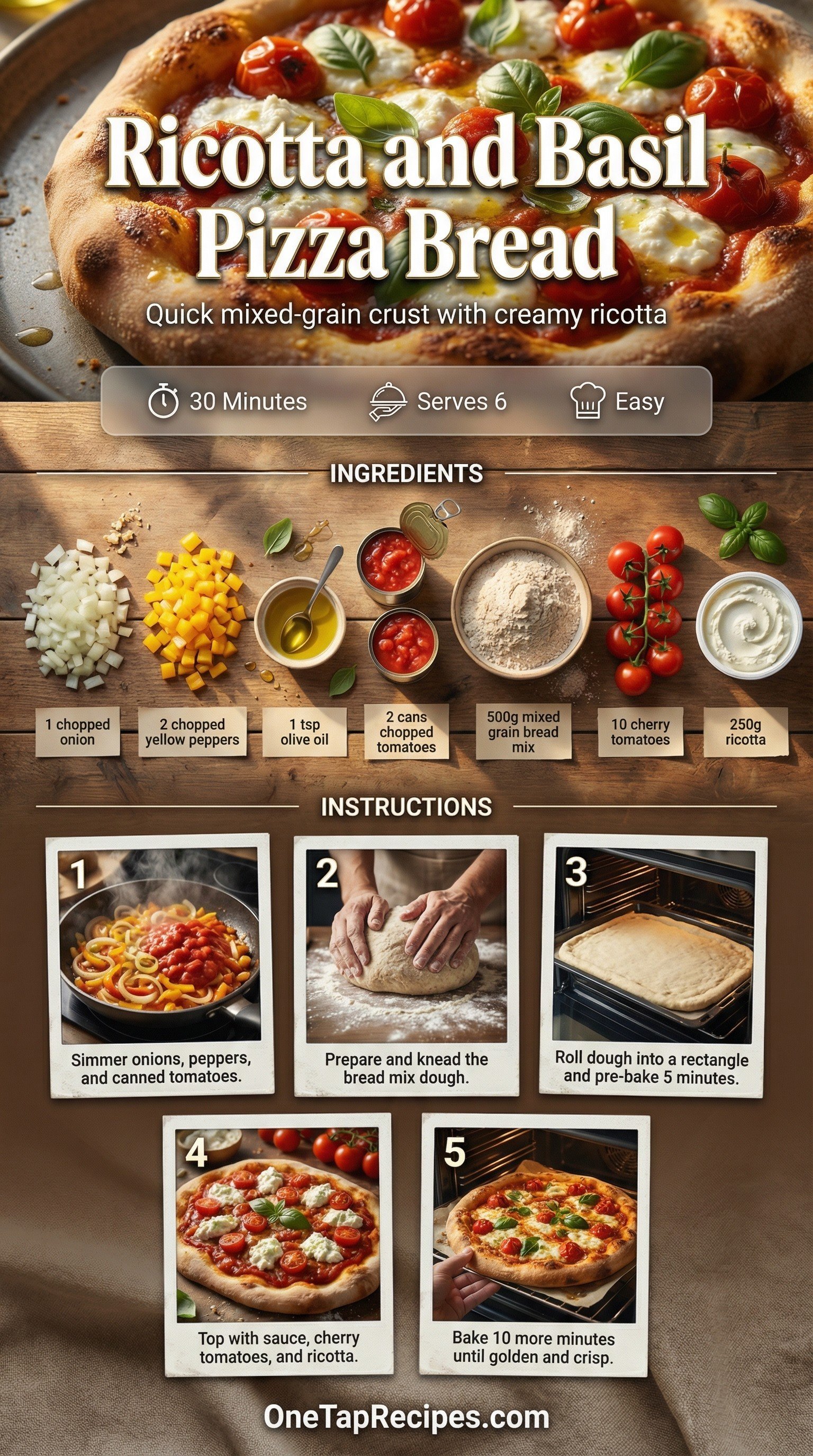 Ricotta and Basil Pizza Bread

Quick mixed-grain crust with creamy ricotta

30 Minutes
Serves 6
Easy

INGREDIENTS

1 chopped onion

2 chopped yellow peppers

1 tsp olive oil

2 cans chopped tomatoes

500g mixed grain bread mix

10 cherry tomatoes

250g ricotta

INSTRUCTIONS

1
Simmer onions, peppers, and canned tomatoes.

2
Prepare and knead the bread mix dough.

3
Roll dough into a rectangle and pre-bake 5 minutes.

4
Top with sauce, cherry tomatoes, and ricotta.

5
Bake 10 more minutes until golden and crisp.

OneTapRecipes.com