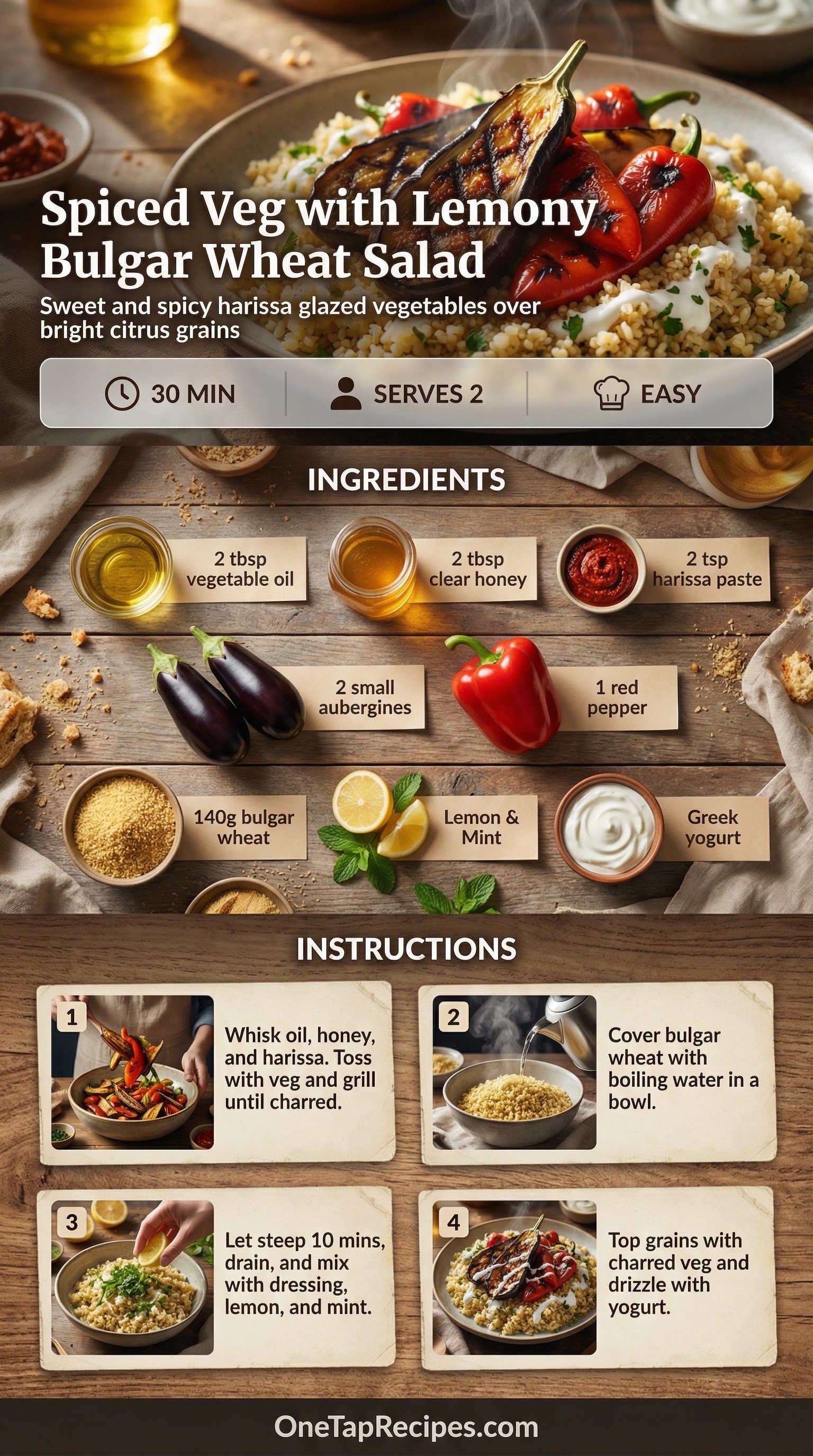 Spiced Veg with Lemony Bulgar Wheat Salad

Sweet and spicy harissa glazed vegetables over bright citrus grains

30 MIN

SERVES 2

EASY

INGREDIENTS

2 tbsp vegetable oil

2 tbsp clear honey

2 tsp harissa paste

2 small aubergines

1 red pepper

140g bulgar wheat

Lemon & Mint

Greek yogurt

INSTRUCTIONS

1
Whisk oil, honey, and harissa. Toss with veg and grill until charred.

2
Cover bulgar wheat with boiling water in a bowl.

3
Let steep 10 mins, drain, and mix with dressing, lemon, and mint.

4
Top grains with charred veg and drizzle with yogurt.

OneTapRecipes.com