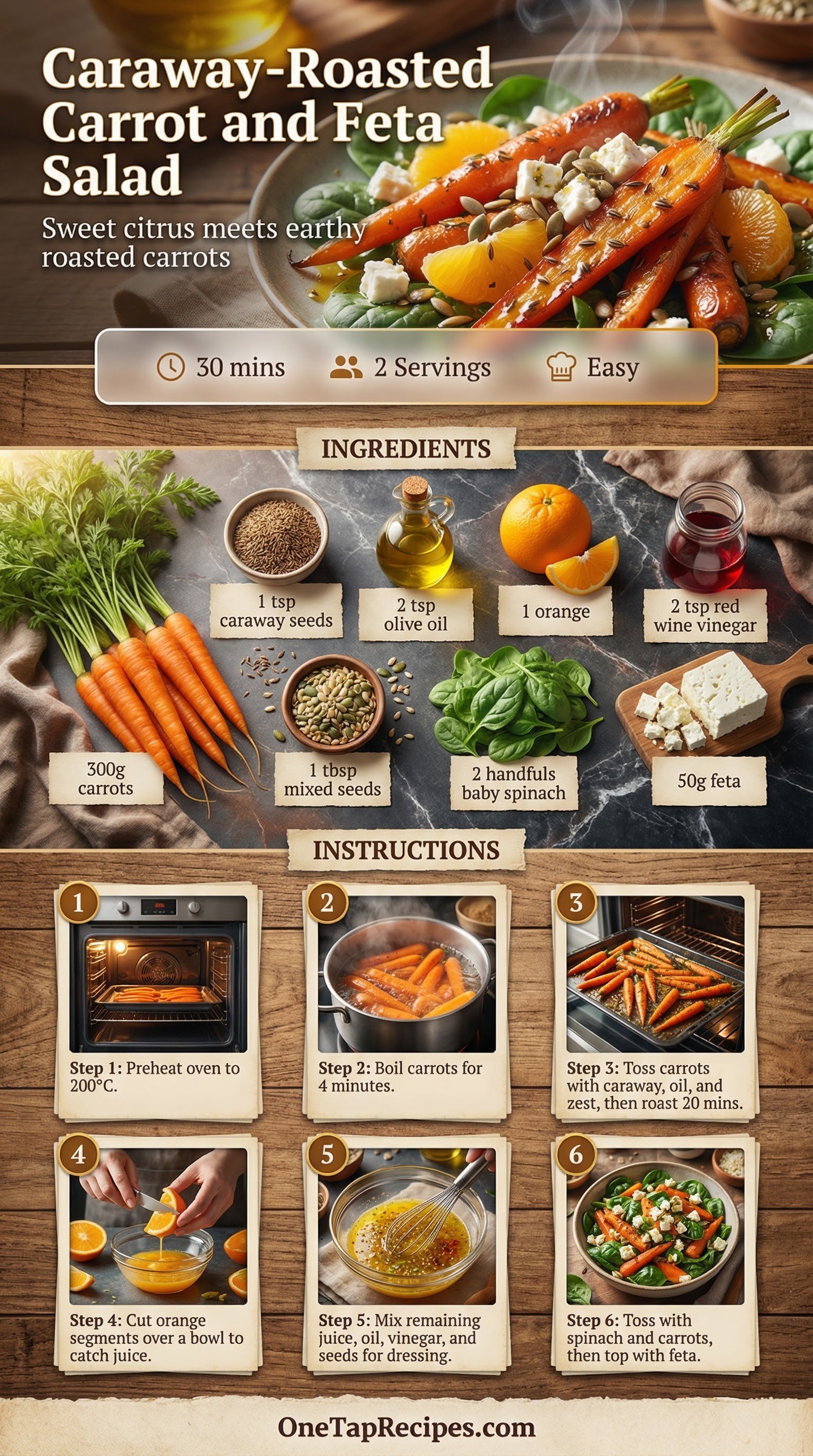 Caraway-Roasted Carrot and Feta Salad

Sweet citrus meets earthy roasted carrots

30 mins 2 Servings Easy

INGREDIENTS

1 tsp caraway seeds

2 tsp olive oil

1 orange

2 tsp red wine vinegar

300g carrots

1 tbsp mixed seeds

2 handfuls baby spinach

50g feta

INSTRUCTIONS

1
Step 1: Preheat oven to 200°C.

2
Step 2: Boil carrots for 4 minutes.

3
Step 3: Toss carrots with caraway, oil, and zest, then roast 20 mins.

4
Step 4: Cut orange segments over a bowl to catch juice.

5
Step 5: Mix remaining juice, oil, vinegar, and seeds for dressing.

6
Step 6: Toss with spinach and carrots, then top with feta.

OneTapRecipes.com