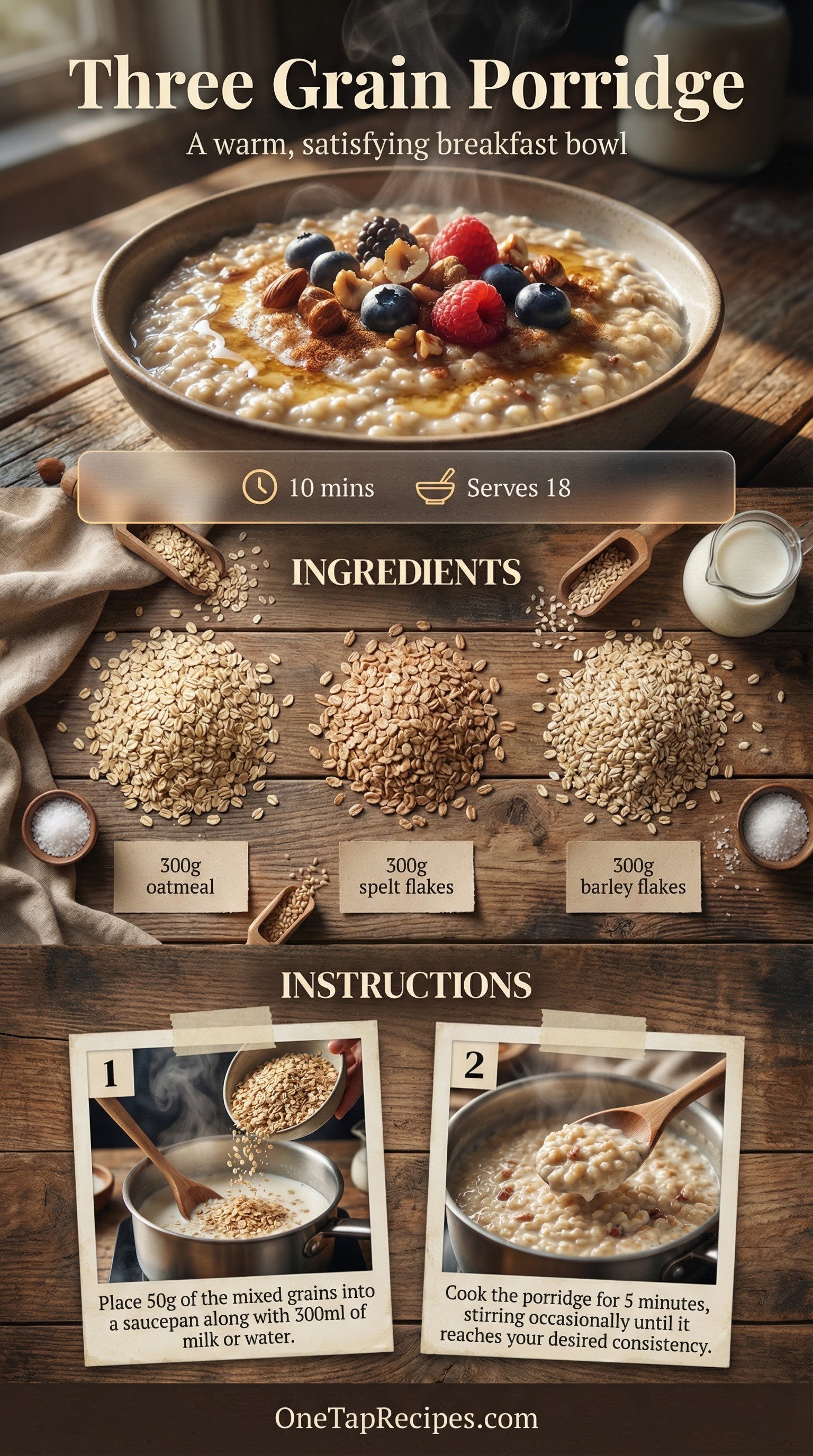 Three Grain Porridge

A warm, satisfying breakfast bowl

10 mins

Serves 18

INGREDIENTS

300g oatmeal

300g spelt flakes

300g barley flakes

INSTRUCTIONS

1

Place 50g of the mixed grains into a saucepan along with 300ml of milk or water.

2

Cook the porridge for 5 minutes, stirring occasionally until it reaches your desired consistency.

OneTapRecipes.com