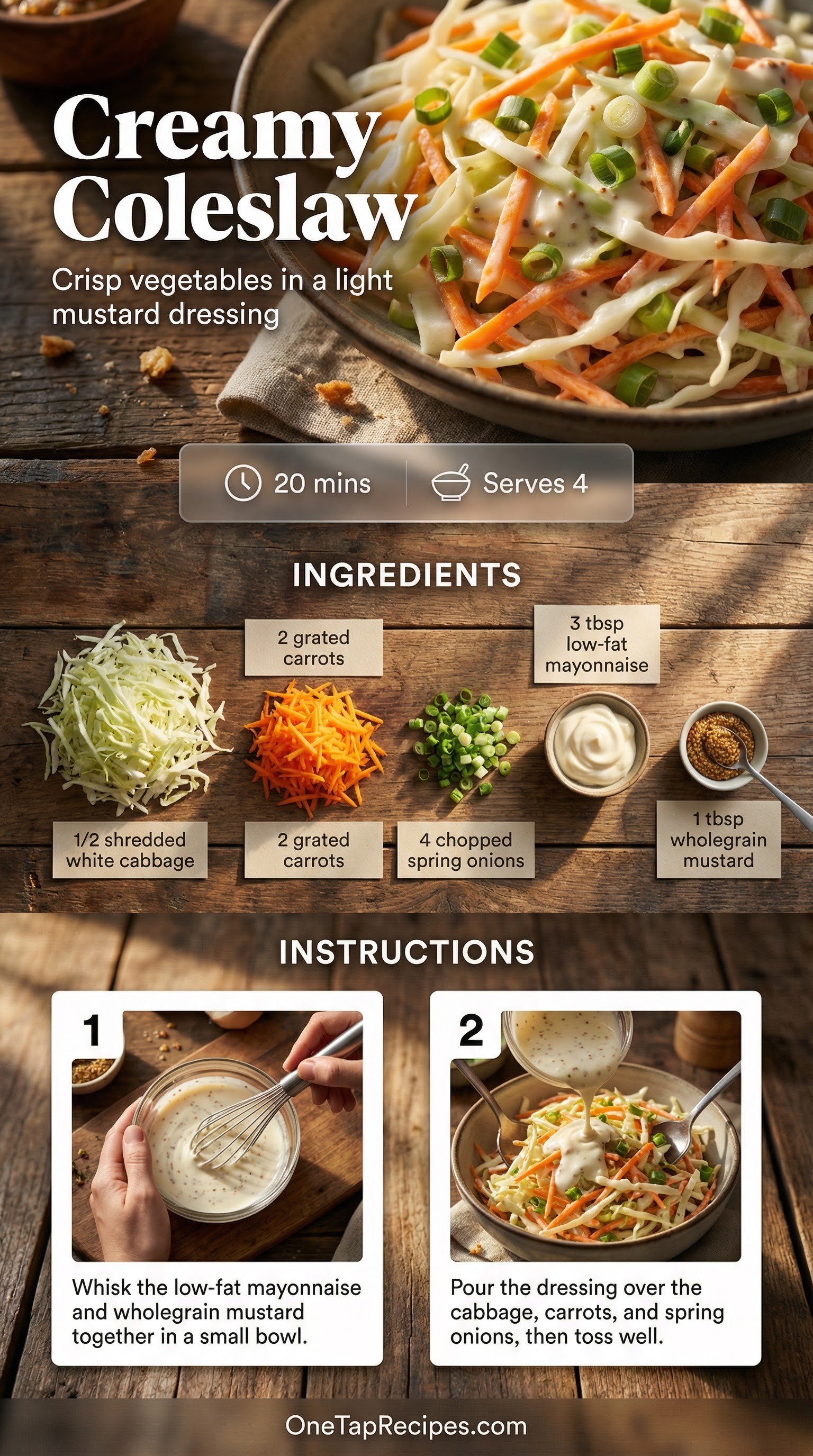 Creamy Coleslaw

Crisp vegetables in a light mustard dressing

20 mins

Serves 4

INGREDIENTS

2 grated carrots

3 tbsp low-fat mayonnaise

1/2 shredded white cabbage

2 grated carrots

4 chopped spring onions

1 tbsp wholegrain mustard

INSTRUCTIONS

1

Whisk the low-fat mayonnaise and wholegrain mustard together in a small bowl.

2

Pour the dressing over the cabbage, carrots, and spring onions, then toss well.

OneTapRecipes.com