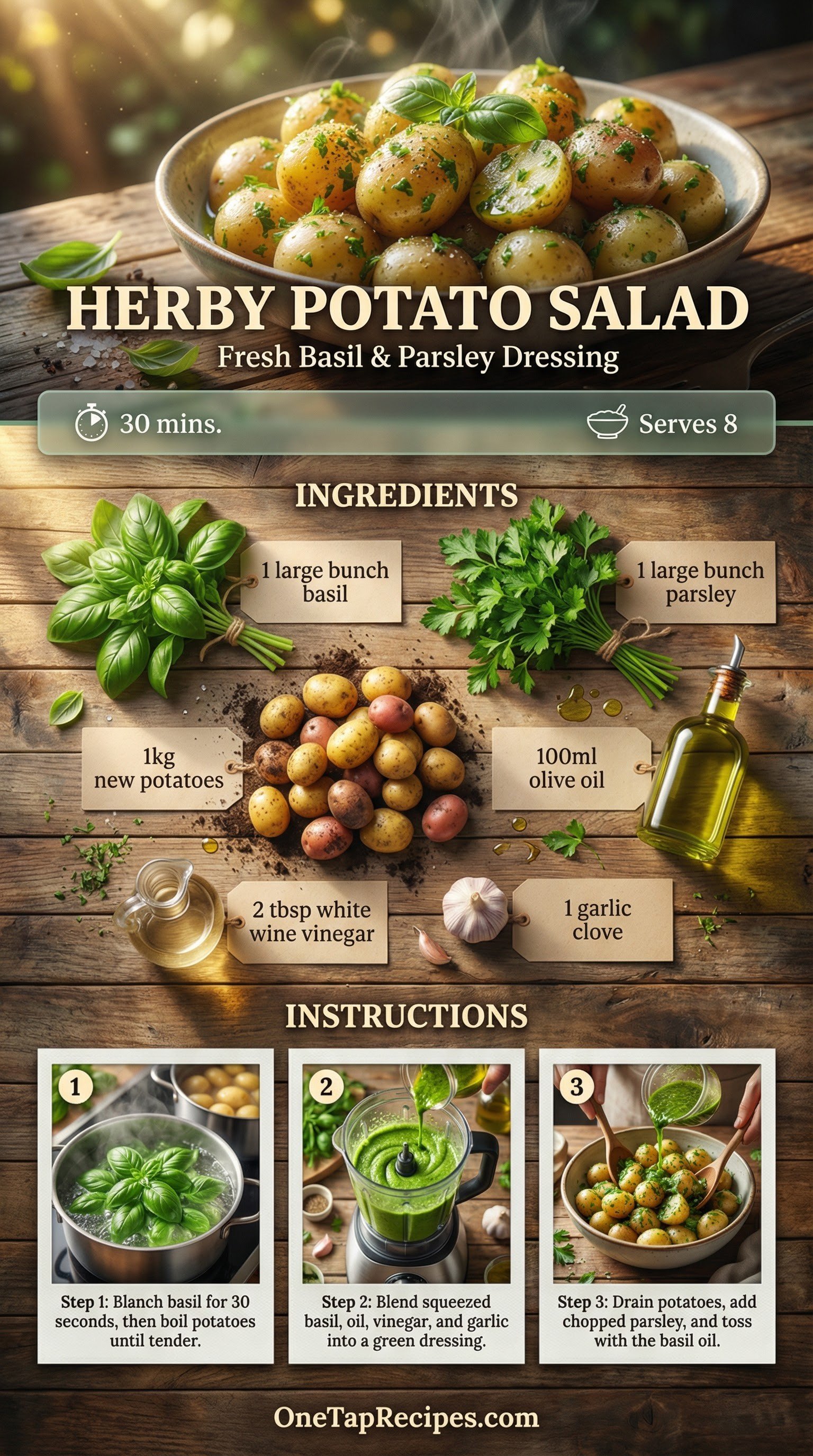 HERBY POTATO SALAD
Fresh Basil & Parsley Dressing

30 mins.

Serves 8

INGREDIENTS

1 large bunch basil

1 large bunch parsley

1kg new potatoes

100ml olive oil

2 tbsp white wine vinegar

1 garlic clove

INSTRUCTIONS

1

Step 1: Blanch basil for 30 seconds, then boil potatoes until tender.

2

Step 2: Blend squeezed basil, oil, vinegar, and garlic into a green dressing.

3

Step 3: Drain potatoes, add chopped parsley, and toss with the basil oil.

OneTapRecipes.com