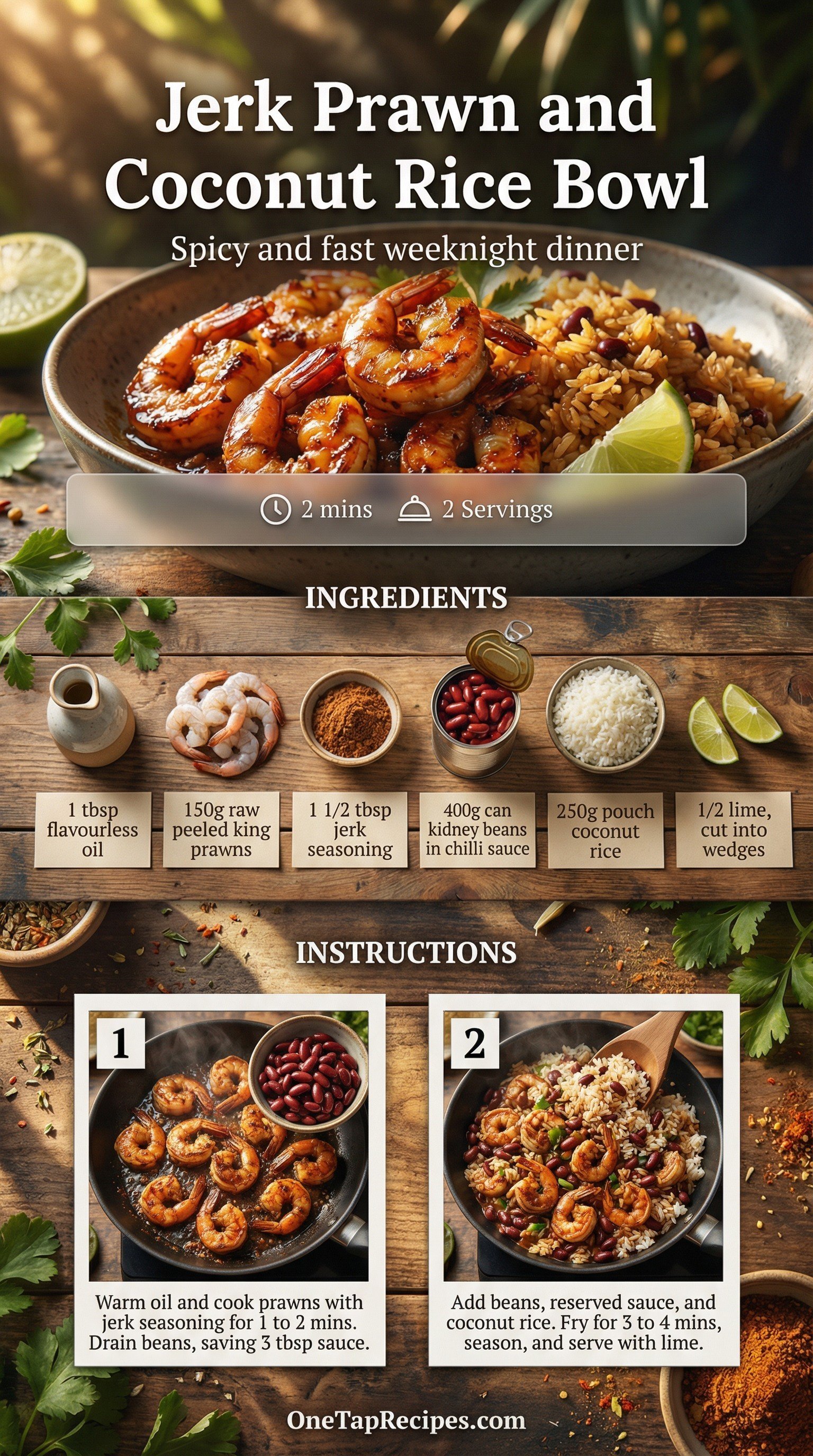 Jerk Prawn and Coconut Rice Bowl

Spicy and fast weeknight dinner

2 mins 2 Servings

INGREDIENTS

1 tbsp flavourless oil

150g raw peeled king prawns

1 1/2 tbsp jerk seasoning

400g can kidney beans in chilli sauce

250g pouch coconut rice

1/2 lime, cut into wedges

INSTRUCTIONS

1

Warm oil and cook prawns with jerk seasoning for 1 to 2 mins. Drain beans, saving 3 tbsp sauce.

2

Add beans, reserved sauce, and coconut rice. Fry for 3 to 4 mins, season, and serve with lime.

OneTapRecipes.com