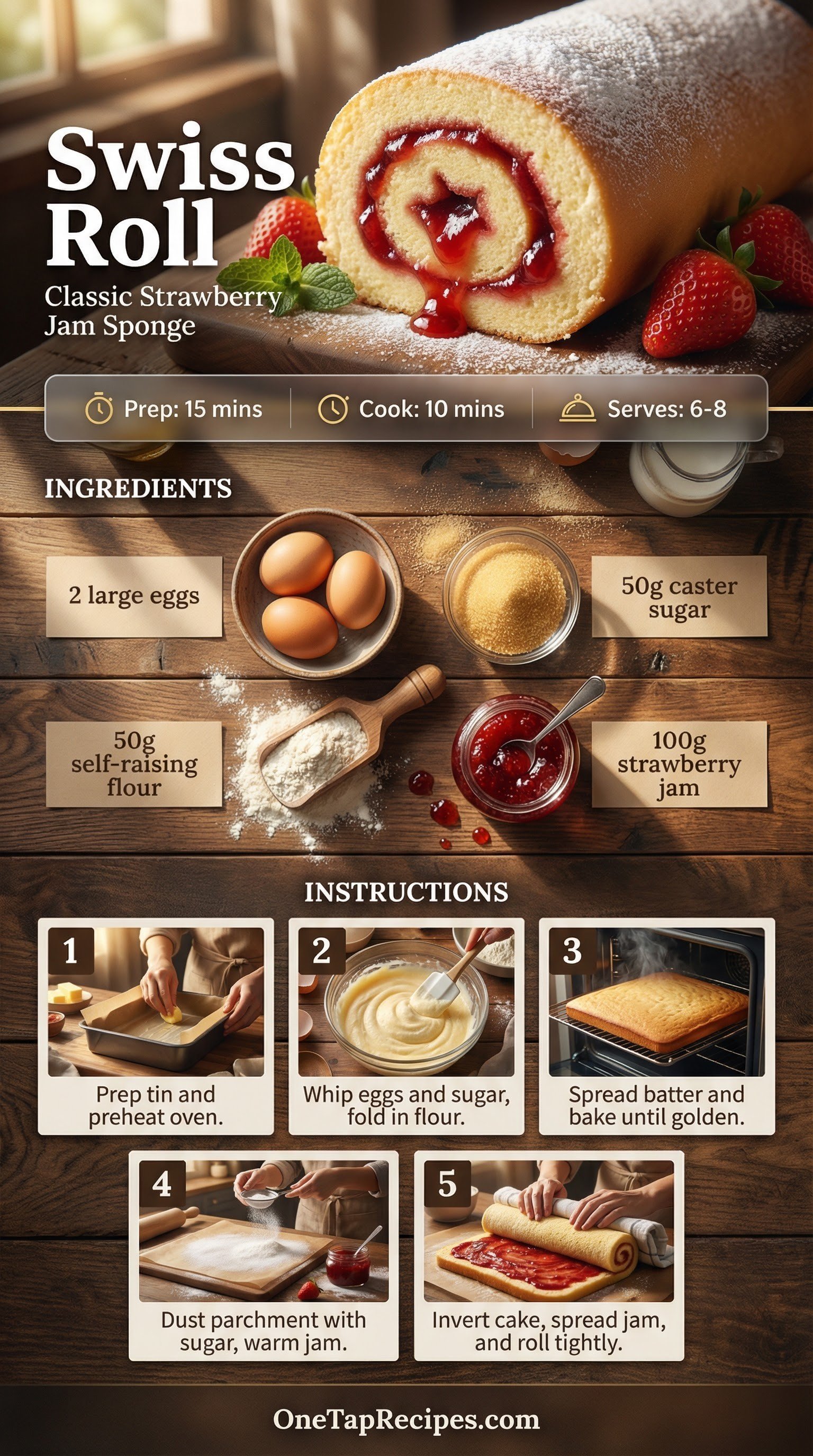 Swiss Roll

Classic Strawberry Jam Sponge

Prep: 15 mins
Cook: 10 mins
Serves: 6-8

INGREDIENTS

2 large eggs

50g caster sugar

50g self-raising flour

100g strawberry jam

INSTRUCTIONS

1
Prep tin and preheat oven.

2
Whip eggs and sugar, fold in flour.

3
Spread batter and bake until golden.

4
Dust parchment with sugar, warm jam.

5
Invert cake, spread jam, and roll tightly.

OneTapRecipes.com